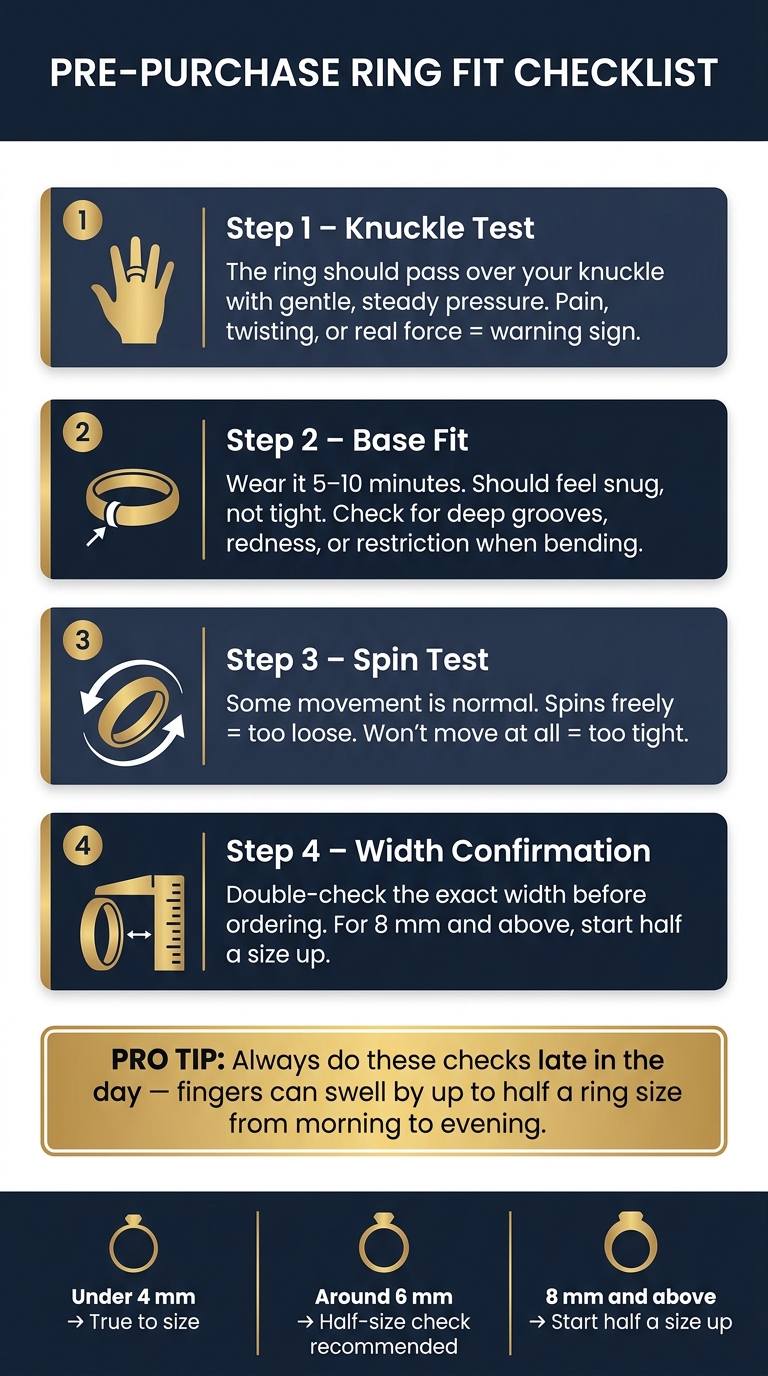 PRE-PURCHASE RING FIT CHECKLIST

1

Step 1 – Knuckle Test

The ring should pass over your knuckle with gentle, steady pressure. Pain, twisting, or real force = warning sign.

2

Step 2 – Base Fit

Wear it 5–10 minutes. Should feel snug, not tight. Check for deep grooves, redness, or restriction when bending.

3

Step 3 – Spin Test

Some movement is normal. Spins freely = too loose. Won't move at all = too tight.

4

Step 4 – Width Confirmation

Double-check the exact width before ordering. For 8 mm and above, start half a size up.

PRO TIP: Always do these checks late in the day — fingers can swell by up to half a ring size from morning to evening.

Under 4 mm
→ True to size

Around 6 mm
→ Half-size check recommended

8 mm and above
→ Start half a size up