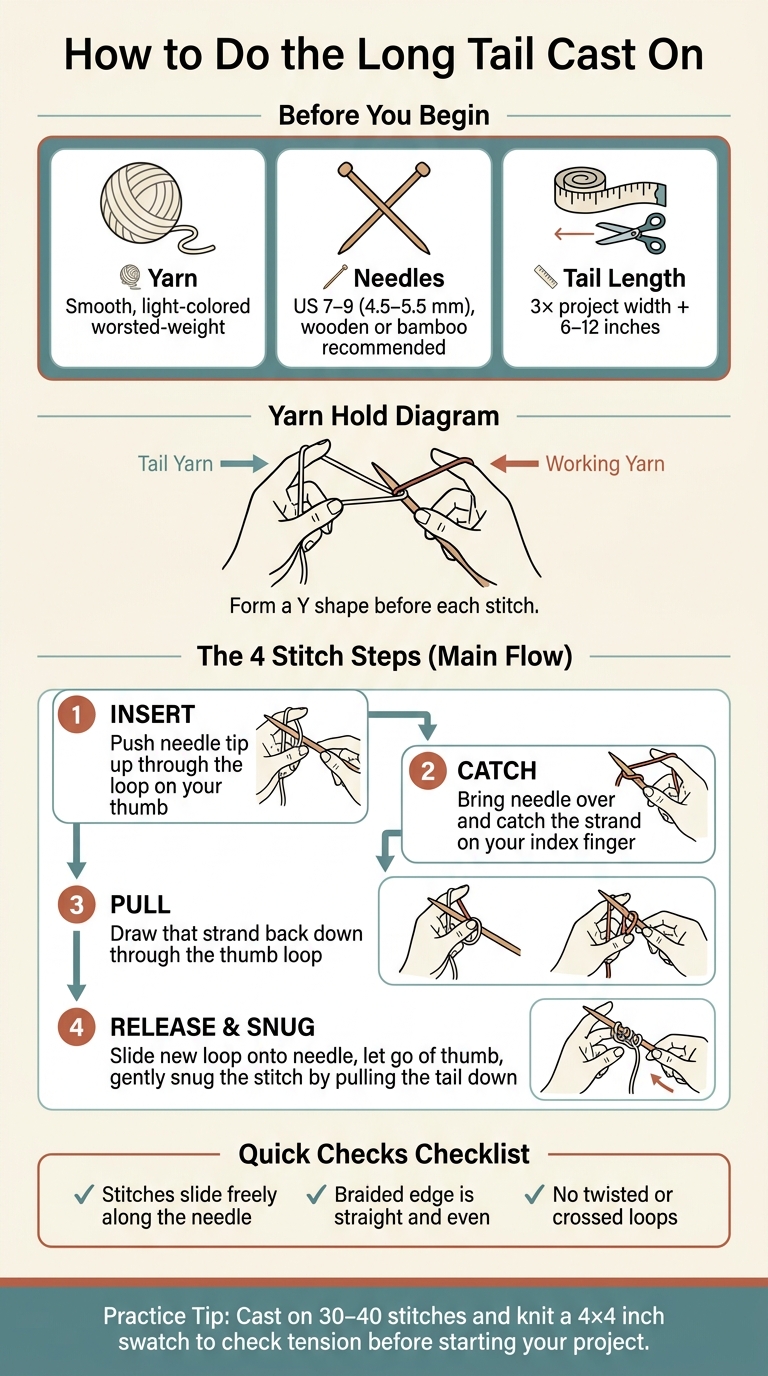 How to Do the Long Tail Cast On

Before You Begin

Yarn
Smooth, light-colored worsted-weight

Needles
US 7–9 (4.5–5.5 mm), wooden or bamboo recommended

Tail Length
3× project width + 6–12 inches

Yarn Hold Diagram

Tail Yarn

Working Yarn

Form a Y shape before each stitch.

The 4 Stitch Steps (Main Flow)

1 INSERT
Push needle tip up through the loop on your thumb

2 CATCH
Bring needle over and catch the strand on your index finger

3 PULL
Draw that strand back down through the thumb loop

4 RELEASE & SNUG
Slide new loop onto needle, let go of thumb, gently snug the stitch by pulling the tail down

Quick Checks Checklist

✓ Stitches slide freely along the needle

✓ Braided edge is straight and even

✓ No twisted or crossed loops

Practice Tip: Cast on 30–40 stitches and knit a 4×4 inch swatch to check tension before starting your project.