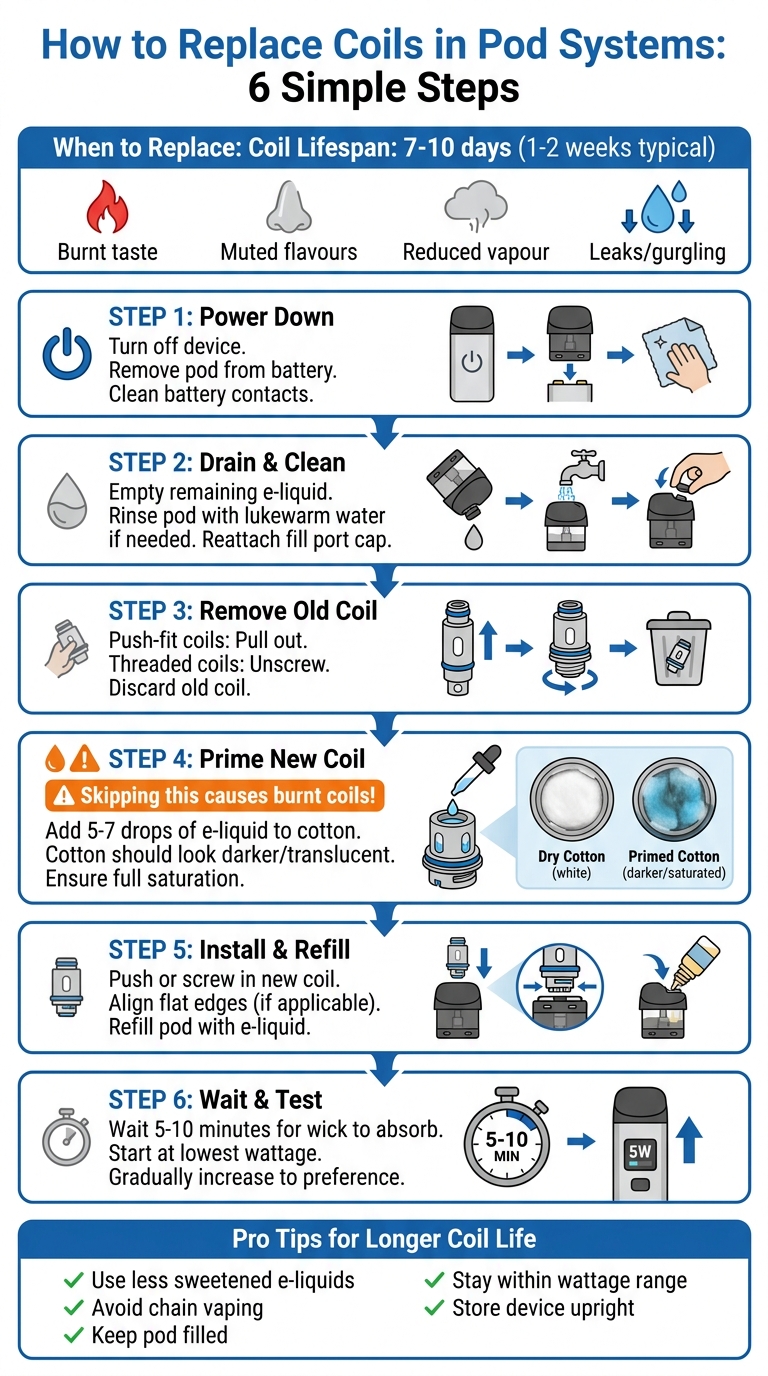 How to Replace Coils in Pod Systems:
6 Simple Steps

When to Replace: Coil Lifespan: 7-10 days (1-2 weeks typical)

Burnt taste
Muted flavours
Reduced vapour
Leaks/gurgling

STEP 1: Power Down
Turn off device.
Remove pod from battery.
Clean battery contacts.

STEP 2: Drain & Clean
Empty remaining e-liquid.
Rinse pod with lukewarm water if needed. Reattach fill port cap.

STEP 3: Remove Old Coil
Push-fit coils: Pull out.
Threaded coils: Unscrew.
Discard old coil.

STEP 4: Prime New Coil
Skipping this causes burnt coils!
Add 5-7 drops of e-liquid to cotton.
Cotton should look darker/translucent.
Ensure full saturation.

Dry Cotton
(white)
Primed Cotton
(darker/saturated)

STEP 5: Install & Refill
Push or screw in new coil.
Align flat edges (if applicable).
Refill pod with e-liquid.

STEP 6: Wait & Test
Wait 5-10 minutes for wick to absorb.
Start at lowest wattage.
Gradually increase to preference.

5-10
MIN

5W

Pro Tips for Longer Coil Life
✓ Use less sweetened e-liquids
✓ Avoid chain vaping
✓ Keep pod filled
✓ Stay within wattage range
✓ Store device upright