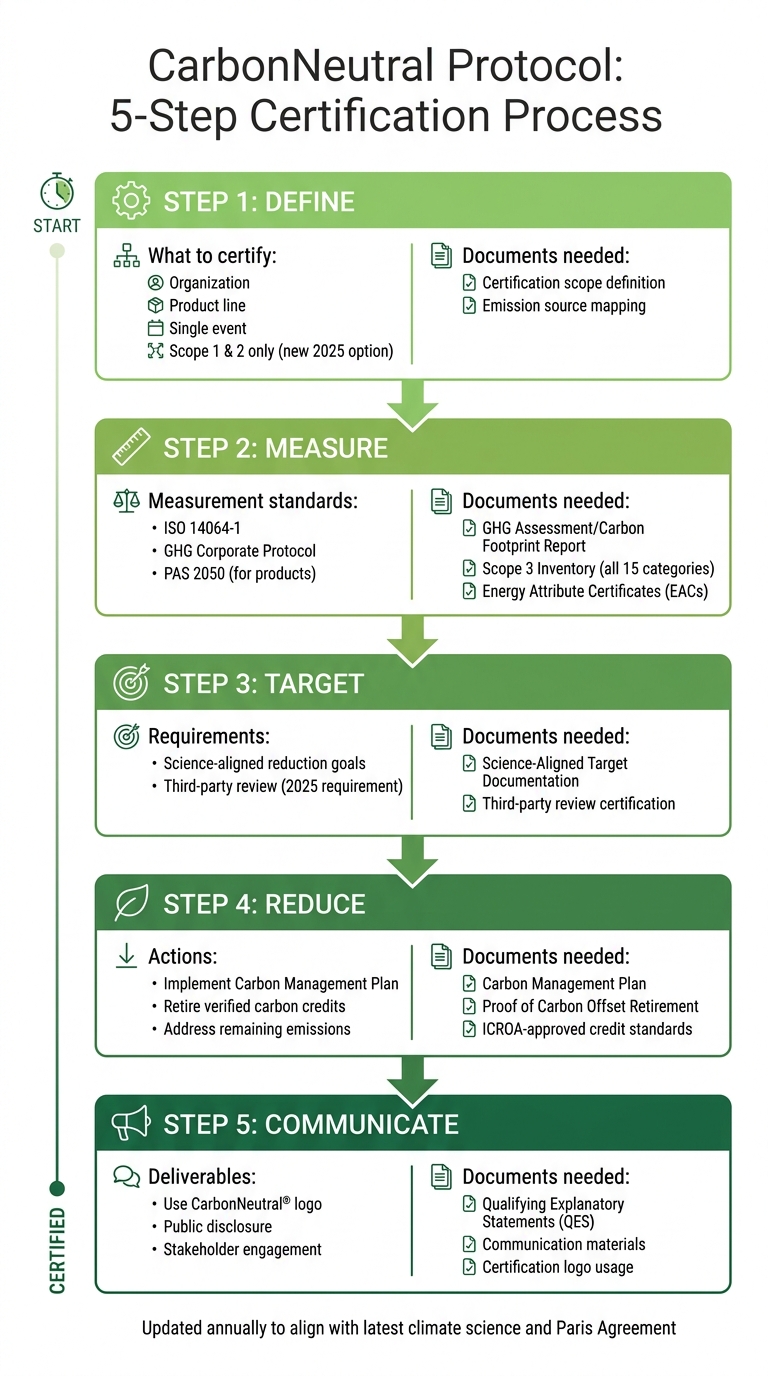 CarbonNeutral Protocol:
5-Step Certification Process

START

STEP 1: DEFINE

What to certify:
Organization
Product line
Single event
Scope 1 & 2 only (new 2025 option)

Documents needed:
Certification scope definition
Emission source mapping

STEP 2: MEASURE

Measurement standards:
• ISO 14064-1
• GHG Corporate Protocol
• PAS 2050 (for products)

Documents needed:
GHG Assessment/Carbon Footprint Report
Scope 3 Inventory (all 15 categories)
Energy Attribute Certificates (EACs)

STEP 3: TARGET

Requirements:
• Science-aligned reduction goals
• Third-party review (2025 requirement)

Documents needed:
Science-Aligned Target Documentation
Third-party review certification

STEP 4: REDUCE

Actions:
• Implement Carbon Management Plan
• Retire verified carbon credits
• Address remaining emissions

Documents needed:
Carbon Management Plan
Proof of Carbon Offset Retirement
ICROA-approved credit standards

STEP 5: COMMUNICATE

Deliverables:
• Use CarbonNeutral® logo
• Public disclosure
• Stakeholder engagement

Documents needed:
Qualifying Explanatory Statements (QES)
Communication materials
Certification logo usage

CERTIFIED

Updated annually to align with latest climate science and Paris Agreement