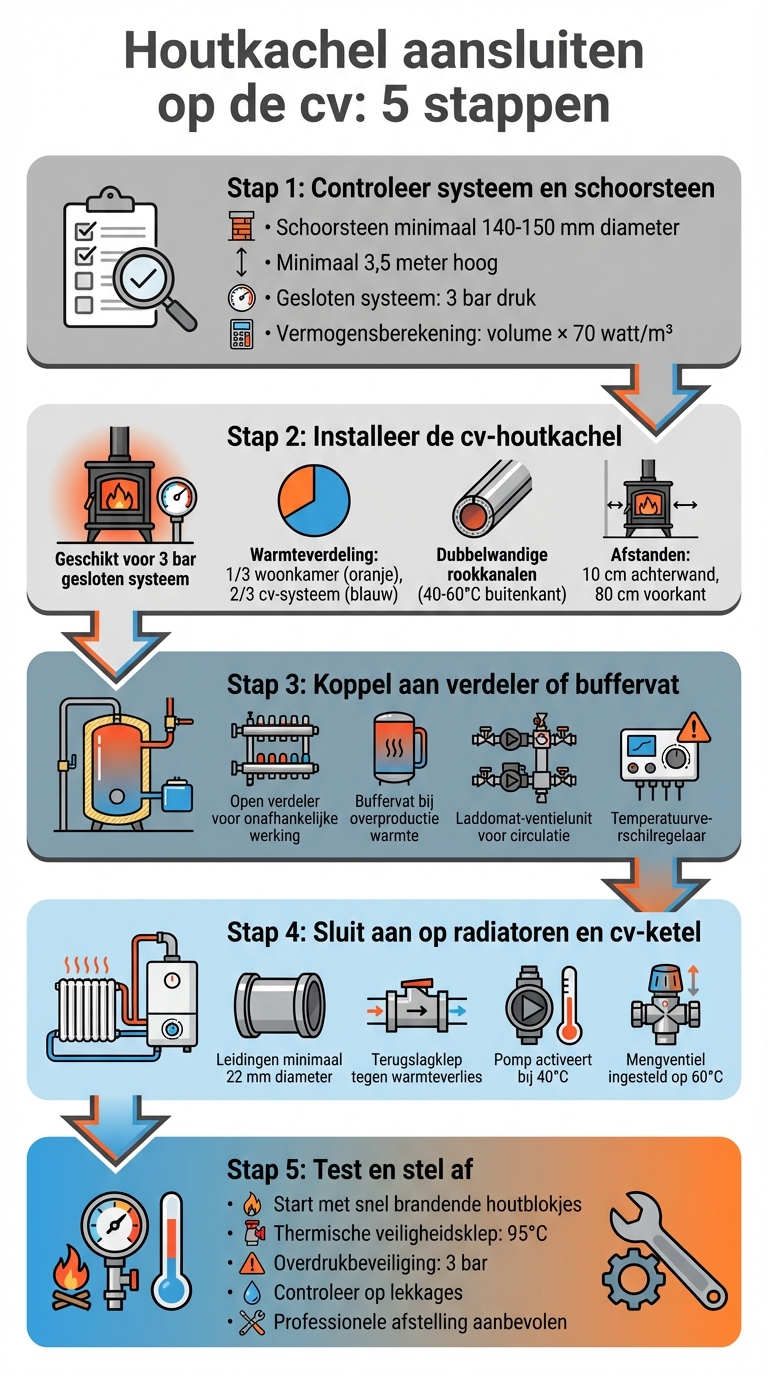 Houtkachel aansluiten op de cv: 5 stappen

Stap 1: Controleer systeem en schoorsteen
• Schoorsteen minimaal 140-150 mm diameter
• Minimaal 3,5 meter hoog
• Gesloten systeem: 3 bar druk
• Vermogensberekening: volume × 70 watt/m³

Stap 2: Installeer de cv-houtkachel
Geschikt voor 3 bar gesloten systeem
Warmteverdeling: 1/3 woonkamer (oranje), 2/3 cv-systeem (blauw)
Dubbelwandige rookkanalen (40-60°C buitenkant)
Afstanden: 10 cm achterwand, 80 cm voorkant

Stap 3: Koppel aan verdeler of buffervat
Open verdeler voor onafhankelijke werking
Buffervat bij overproductie warmte
Laddomat-ventielunit voor circulatie
Temperatuurverschilregelaar

Stap 4: Sluit aan op radiatoren en cv-ketel
Leidingen minimaal 22 mm diameter
Terugslagklep tegen warmteverlies
Pomp activeert bij 40°C
Mengventiel ingesteld op 60°C

Stap 5: Test en stel af
• Start met snel brandende houtblokjes
• Thermische veiligheidsklep: 95°C
• Overdrukbeveiliging: 3 bar
• Controleer op lekkages
• Professionele afstelling aanbevolen