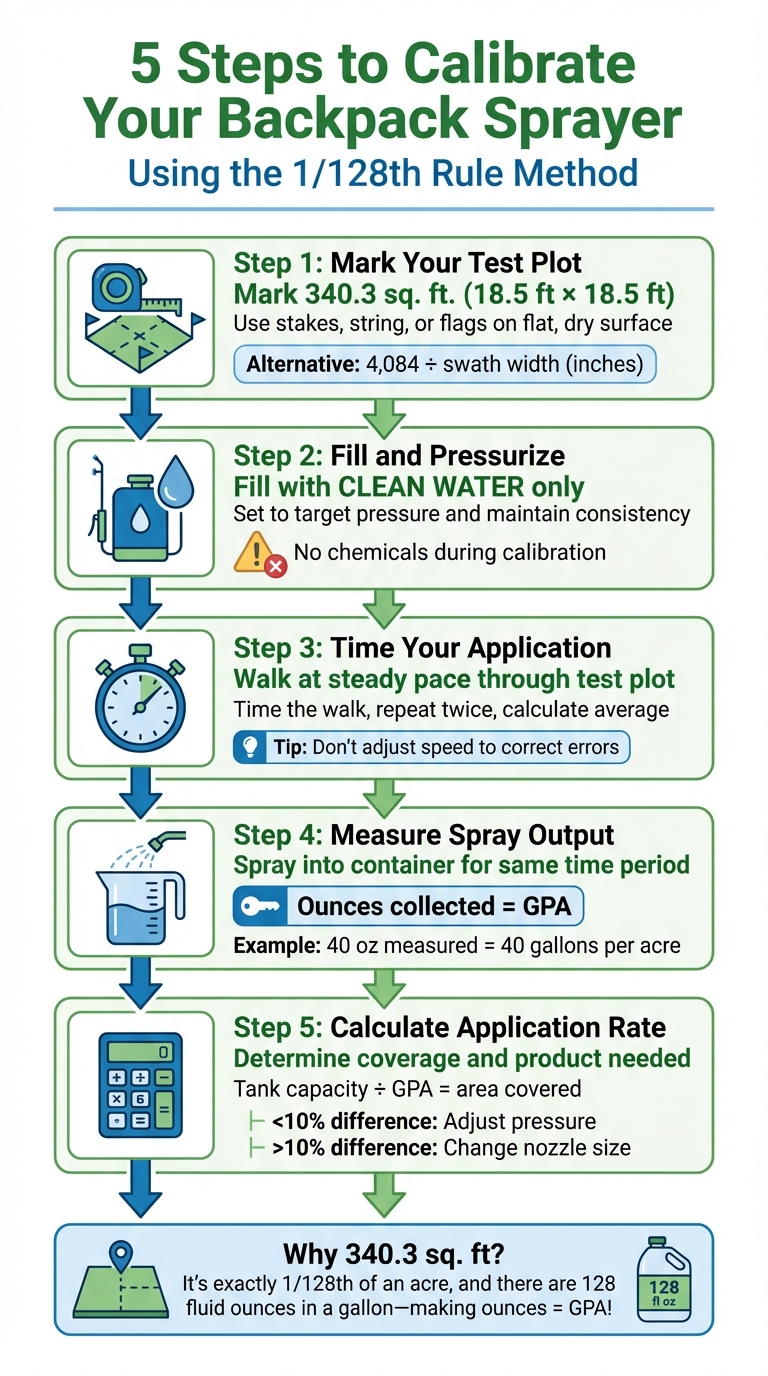 5 Steps to Calibrate Your Backpack Sprayer

Using the 1/128th Rule Method

Step 1: Mark Your Test Plot
Mark 340.3 sq. ft. (18.5 ft × 18.5 ft)
Use stakes, string, or flags on flat, dry surface
Alternative: 4,084 ÷ swath width (inches)

Step 2: Fill and Pressurize
Fill with CLEAN WATER only
Set to target pressure and maintain consistency
No chemicals during calibration

Step 3: Time Your Application
Walk at steady pace through test plot
Time the walk, repeat twice, calculate average
Tip: Don't adjust speed to correct errors

Step 4: Measure Spray Output
Spray into container for same time period
Ounces collected = GPA
Example: 40 oz measured = 40 gallons per acre

Step 5: Calculate Application Rate
Determine coverage and product needed
Tank capacity ÷ GPA = area covered
<10% difference: Adjust pressure
>10% difference: Change nozzle size

Why 340.3 sq. ft?
It's exactly 1/128th of an acre, and there are 128 fluid ounces in a gallon—making ounces = GPA!

128 fl oz