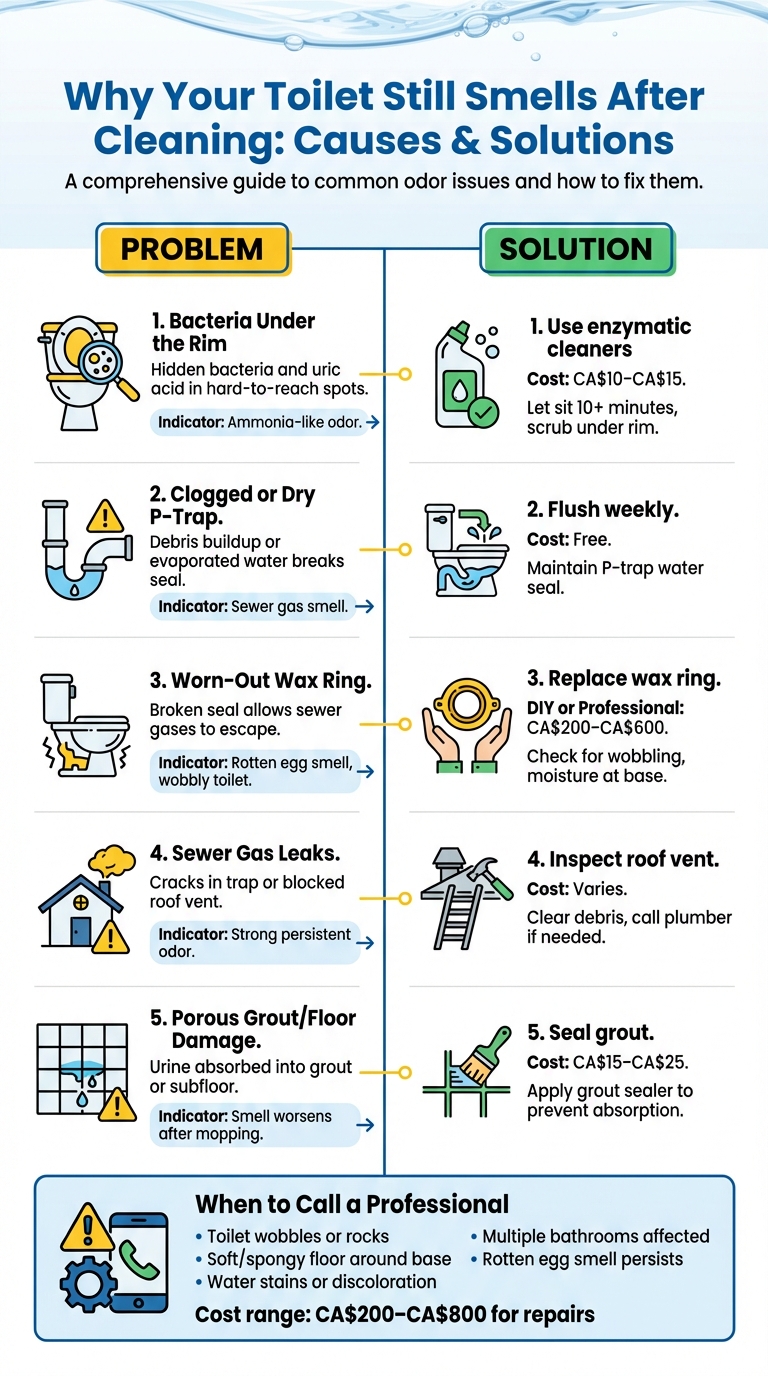 Why Your Toilet Still Smells After Cleaning: Causes & Solutions

A comprehensive guide to common odor issues and how to fix them.

PROBLEM

1. Bacteria Under the Rim

Hidden bacteria and uric acid in hard-to-reach spots.

Indicator: Ammonia-like odor.

2. Clogged or Dry P-Trap.

Debris buildup or evaporated water breaks seal.

Indicator: Sewer gas smell.

3. Worn-Out Wax Ring.

Broken seal allows sewer gases to escape.

Indicator: Rotten egg smell, wobbly toilet.

4. Sewer Gas Leaks.

Cracks in trap or blocked roof vent.

Indicator: Strong persistent odor.

5. Porous Grout/Floor Damage.

Urine absorbed into grout or subfloor.

Indicator: Smell worsens after mopping.

SOLUTION

1. Use enzymatic cleaners

Cost: CA$10–CA$15.

Let sit 10+ minutes, scrub under rim.

2. Flush weekly.

Cost: Free.

Maintain P-trap water seal.

3. Replace wax ring.

DIY or Professional: CA$200–CA$600.

Check for wobbling, moisture at base.

4. Inspect roof vent.

Cost: Varies.

Clear debris, call plumber if needed.

5. Seal grout.

Cost: CA$15–CA$25.

Apply grout sealer to prevent absorption.

When to Call a Professional

• Toilet wobbles or rocks
• Soft/spongy floor around base
• Water stains or discoloration
• Multiple bathrooms affected
• Rotten egg smell persists

Cost range: CA$200–CA$800 for repairs