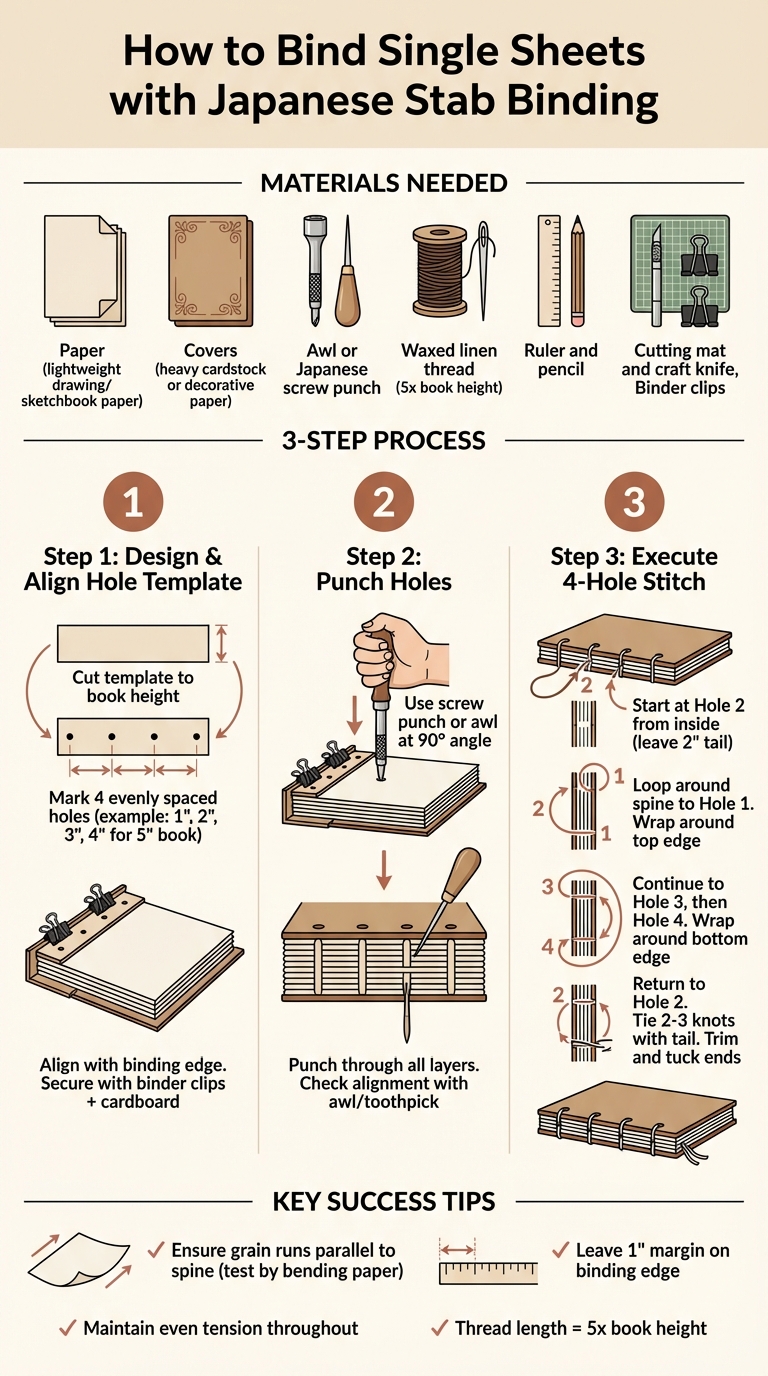 How to Bind Single Sheets with Japanese Stab Binding

MATERIALS NEEDED

Paper (lightweight drawing/ sketchbook paper)

Covers (heavy cardstock or decorative paper)

Awl or Japanese screw punch

Waxed linen thread (5x book height)

Ruler and pencil

Cutting mat and craft knife, Binder clips

3-STEP PROCESS

1

Step 1: Design & Align Hole Template

Cut template to book height

Mark 4 evenly spaced holes (example: 1", 2", 3", 4" for 5" book)

Align with binding edge. Secure with binder clips + cardboard

2

Step 2: Punch Holes

Use screw punch or awl at 90° angle

Punch through all layers. Check alignment with awl/toothpick

3

Step 3: Execute 4-Hole Stitch

2

Start at Hole 2 from inside (leave 2" tail)

1
2
1

Loop around spine to Hole 1. Wrap around top edge

3
4

Continue to Hole 3, then Hole 4. Wrap around bottom edge

2

Return to Hole 2. Tie 2-3 knots with tail. Trim and tuck ends

KEY SUCCESS TIPS

✓ Ensure grain runs parallel to spine (test by bending paper)

✓ Leave 1" margin on binding edge

✓ Maintain even tension throughout

✓ Thread length = 5x book height