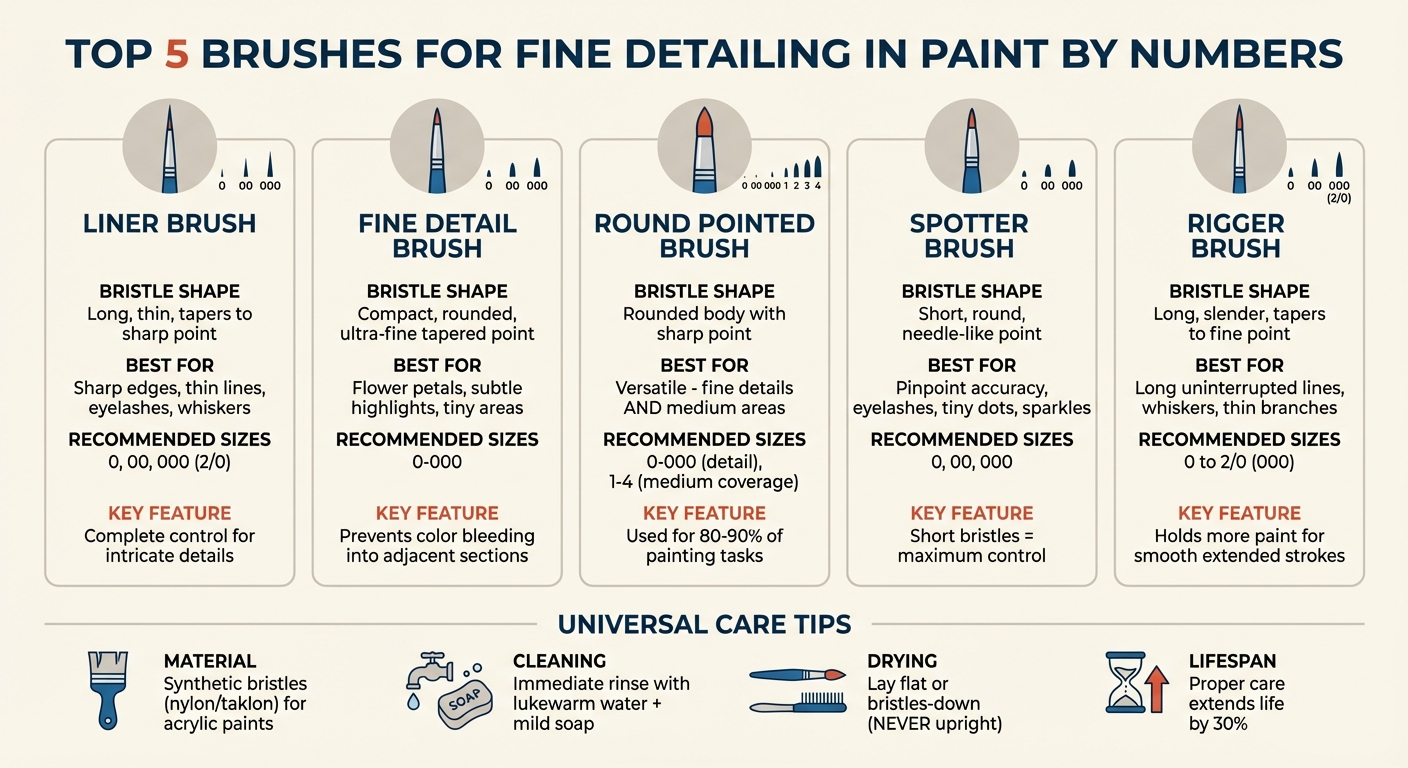 TOP 5 BRUSHES FOR FINE DETAILING IN PAINT BY NUMBERS

0 00 000

LINER BRUSH

BRISTLE SHAPE
Long, thin, tapers to sharp point

BEST FOR
Sharp edges, thin lines, eyelashes, whiskers

RECOMMENDED SIZES
0, 00, 000 (2/0)

KEY FEATURE
Complete control for intricate details

0 00 000

FINE DETAIL BRUSH

BRISTLE SHAPE
Compact, rounded, ultra-fine tapered point

BEST FOR
Flower petals, subtle highlights, tiny areas

RECOMMENDED SIZES
0-000

KEY FEATURE
Prevents color bleeding into adjacent sections

0 00 000 1 2 3 4

ROUND POINTED BRUSH

BRISTLE SHAPE
Rounded body with sharp point

BEST FOR
Versatile - fine details AND medium areas

RECOMMENDED SIZES
0-000 (detail), 1-4 (medium coverage)

KEY FEATURE
Used for 80-90% of painting tasks

0 00 000

SPOTTER BRUSH

BRISTLE SHAPE
Short, round, needle-like point

BEST FOR
Pinpoint accuracy, eyelashes, tiny dots, sparkles

RECOMMENDED SIZES
0, 00, 000

KEY FEATURE
Short bristles = maximum control

0 00 000 (2/0)

RIGGER BRUSH

BRISTLE SHAPE
Long, slender, tapers to fine point

BEST FOR
Long uninterrupted lines, whiskers, thin branches

RECOMMENDED SIZES
0 to 2/0 (000)

KEY FEATURE
Holds more paint for smooth extended strokes

UNIVERSAL CARE TIPS

MATERIAL
Synthetic bristles (nylon/taklon) for acrylic paints

SOAP
CLEANING
Immediate rinse with lukewarm water + mild soap

DRYING
Lay flat or bristles-down (NEVER upright)

LIFESPAN
Proper care extends life by 30%