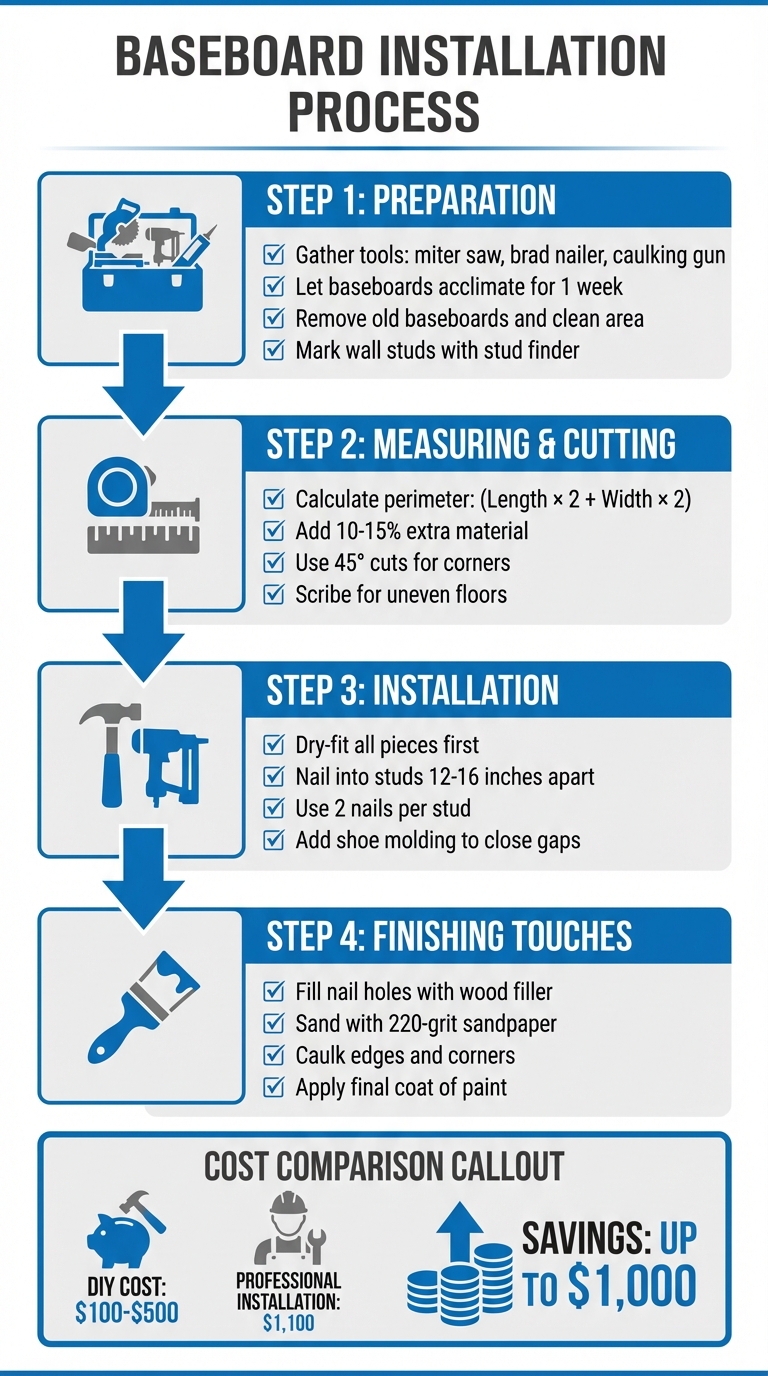 BASEBOARD INSTALLATION PROCESS

STEP 1: PREPARATION

☑ Gather tools: miter saw, brad nailer, caulking gun
☑ Let baseboards acclimate for 1 week
☑ Remove old baseboards and clean area
☑ Mark wall studs with stud finder

STEP 2: MEASURING & CUTTING

☑ Calculate perimeter: (Length × 2 + Width × 2)
☑ Add 10-15% extra material
☑ Use 45° cuts for corners
☑ Scribe for uneven floors

STEP 3: INSTALLATION

☑ Dry-fit all pieces first
☑ Nail into studs 12-16 inches apart
☑ Use 2 nails per stud
☑ Add shoe molding to close gaps

STEP 4: FINISHING TOUCHES

☑ Fill nail holes with wood filler
☑ Sand with 220-grit sandpaper
☑ Caulk edges and corners
☑ Apply final coat of paint

COST COMPARISON CALLOUT

DIY COST: $100-$500

PROFESSIONAL INSTALLATION: $1,100

SAVINGS: UP TO $1,000