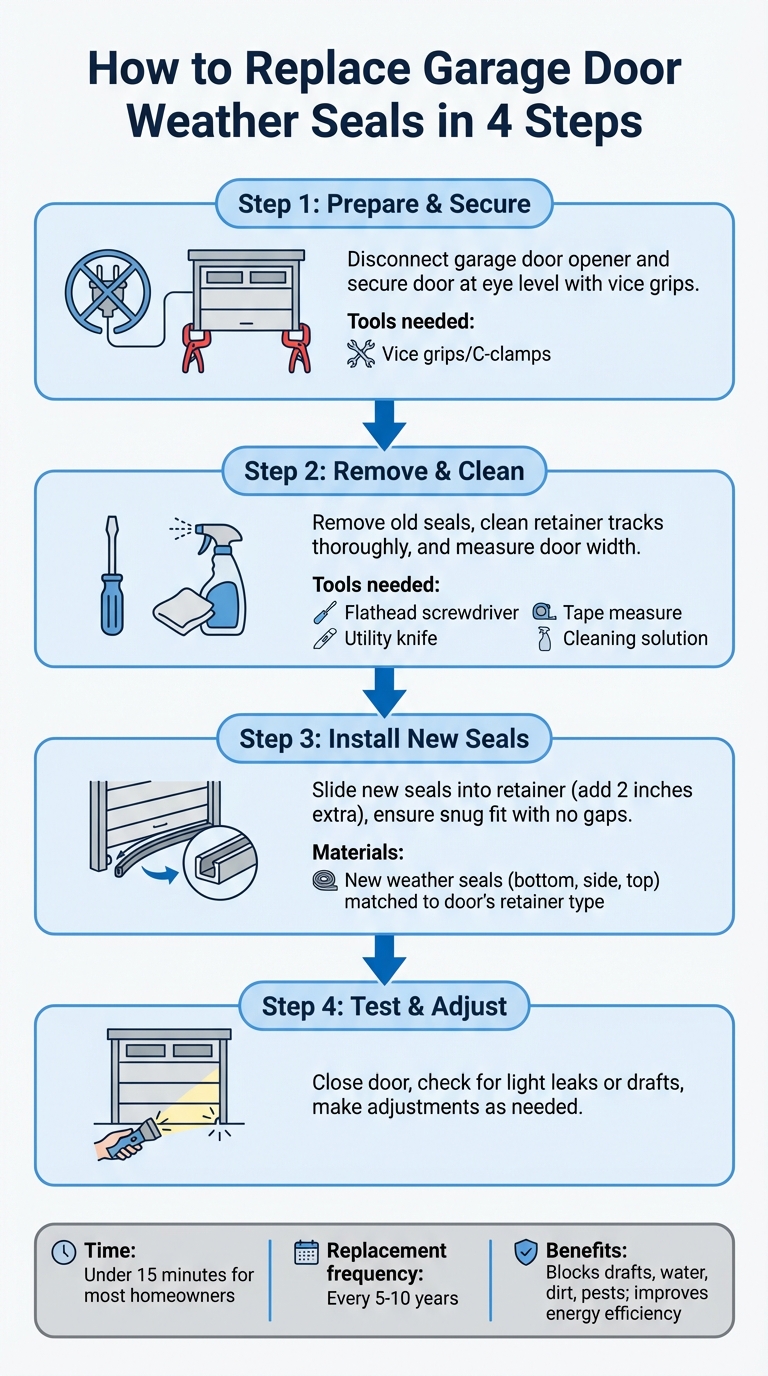 How to Replace Garage Door Weather Seals in 4 Steps

Step 1: Prepare & Secure

Disconnect garage door opener and secure door at eye level with vice grips.

Tools needed:
Vice grips/C-clamps

Step 2: Remove & Clean

Remove old seals, clean retainer tracks thoroughly, and measure door width.

Tools needed:
Flathead screwdriver
Utility knife
Tape measure
Cleaning solution

Step 3: Install New Seals

Slide new seals into retainer (add 2 inches extra), ensure snug fit with no gaps.

Materials:
New weather seals (bottom, side, top) matched to door's retainer type

Step 4: Test & Adjust

Close door, check for light leaks or drafts, make adjustments as needed.

Time:
Under 15 minutes for most homeowners

Replacement frequency:
Every 5-10 years

Benefits:
Blocks drafts, water, dirt, pests; improves energy efficiency