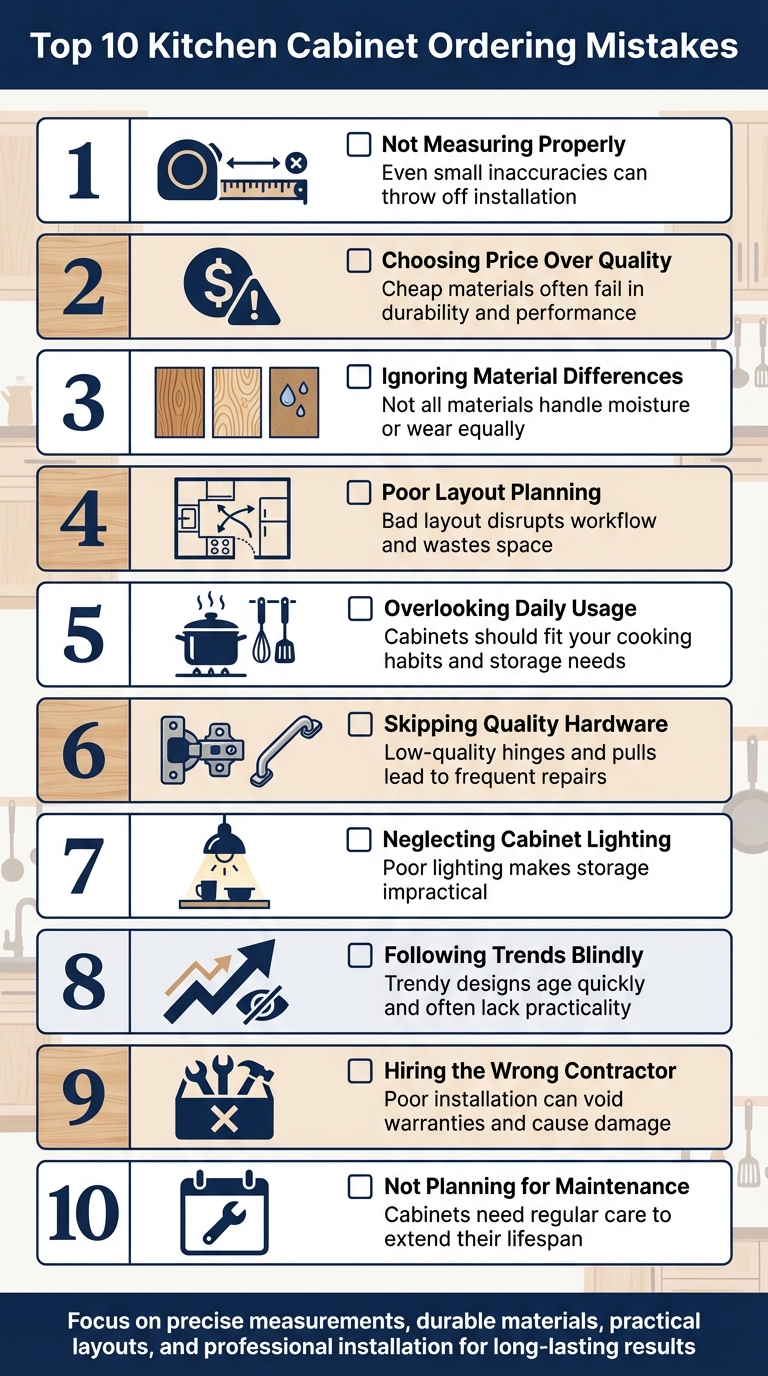 Top 10 Kitchen Cabinet Ordering Mistakes

1 Not Measuring Properly
Even small inaccuracies can throw off installation

2 Choosing Price Over Quality
Cheap materials often fail in durability and performance

3 Ignoring Material Differences
Not all materials handle moisture or wear equally

4 Poor Layout Planning
Bad layout disrupts workflow and wastes space

5 Overlooking Daily Usage
Cabinets should fit your cooking habits and storage needs

6 Skipping Quality Hardware
Low-quality hinges and pulls lead to frequent repairs

7 Neglecting Cabinet Lighting
Poor lighting makes storage impractical

8 Following Trends Blindly
Trendy designs age quickly and often lack practicality

9 Hiring the Wrong Contractor
Poor installation can void warranties and cause damage

10 Not Planning for Maintenance
Cabinets need regular care to extend their lifespan

Focus on precise measurements, durable materials, practical layouts, and professional installation for long-lasting results