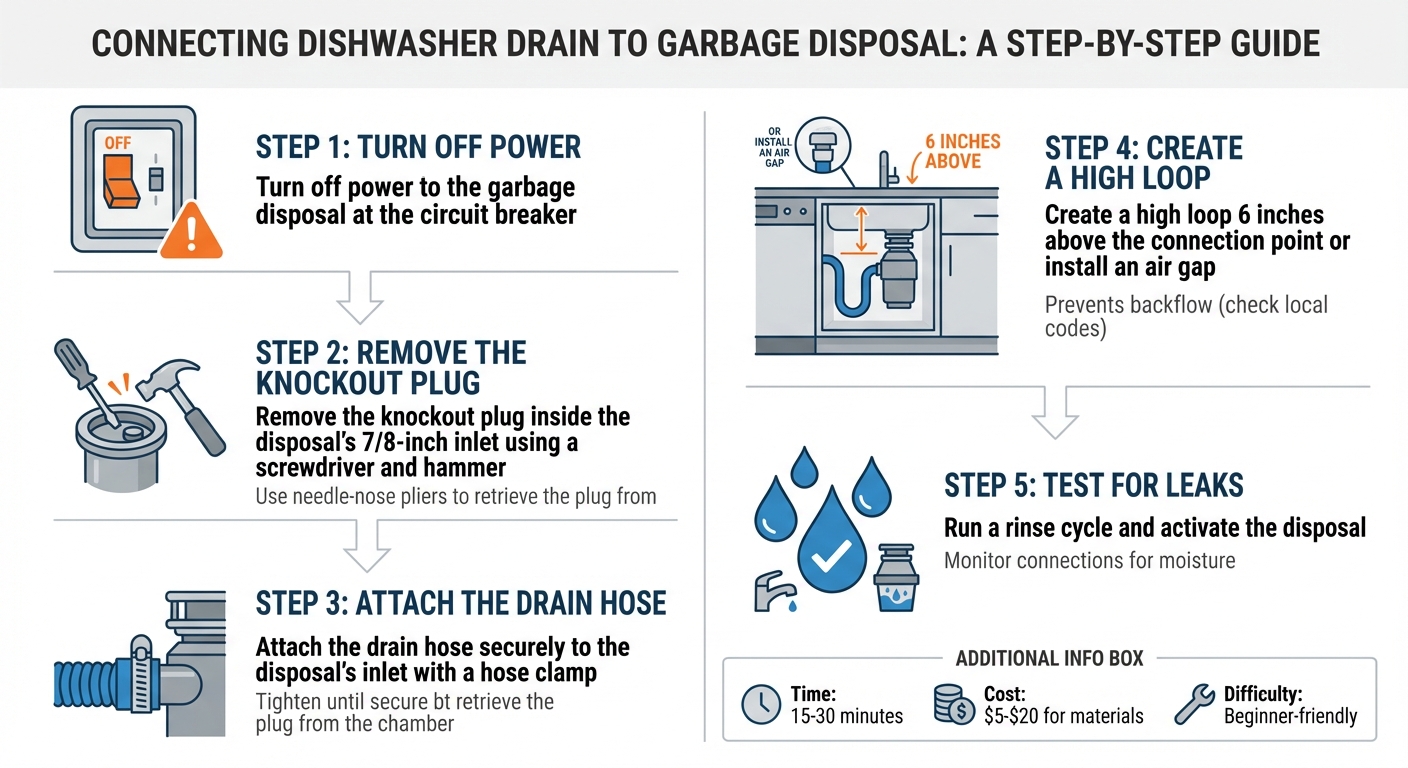 CONNECTING DISHWASHER DRAIN TO GARBAGE DISPOSAL: A STEP-BY-STEP GUIDE

OFF

STEP 1: TURN OFF POWER
Turn off power to the garbage disposal at the circuit breaker

STEP 2: REMOVE THE KNOCKOUT PLUG
Remove the knockout plug inside the disposal's 7/8-inch inlet using a screwdriver and hammer
Use needle-nose pliers to retrieve the plug from

STEP 3: ATTACH THE DRAIN HOSE
Attach the drain hose securely to the disposal's inlet with a hose clamp
Tighten until secure bt retrieve the plug from the chamber

OR INSTALL AN AIR GAP

6 INCHES ABOVE

STEP 4: CREATE A HIGH LOOP
Create a high loop 6 inches above the connection point or install an air gap
Prevents backflow (check local codes)

STEP 5: TEST FOR LEAKS
Run a rinse cycle and activate the disposal
Monitor connections for moisture

ADDITIONAL INFO BOX
Time: 15-30 minutes
Cost: $5-$20 for materials
Difficulty: Beginner-friendly