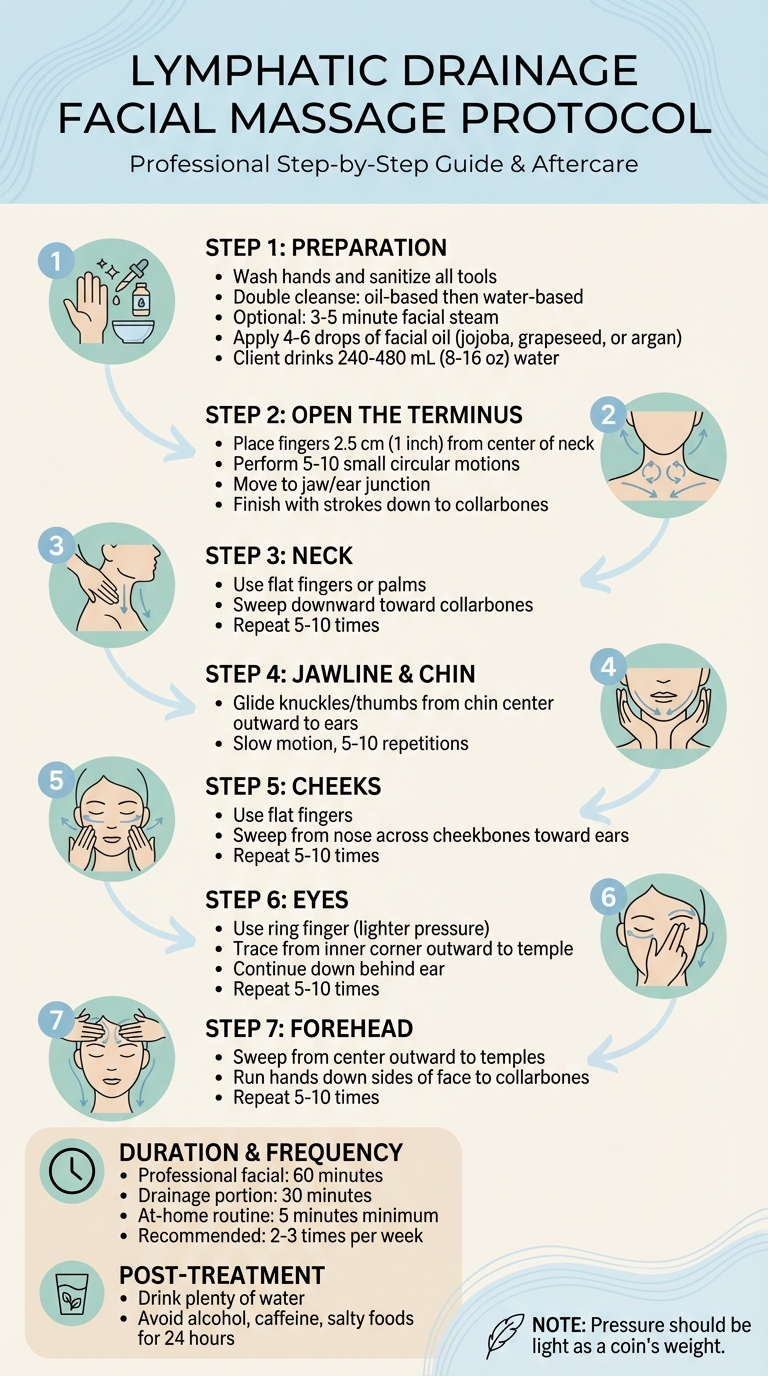 LYMPHATIC DRAINAGE FACIAL MASSAGE PROTOCOL

Professional Step-by-Step Guide & Aftercare

1

STEP 1: PREPARATION
• Wash hands and sanitize all tools
• Double cleanse: oil-based then water-based
• Optional: 3-5 minute facial steam
• Apply 4-6 drops of facial oil (jojoba, grapeseed, or argan)
• Client drinks 240-480 mL (8-16 oz) water

2

STEP 2: OPEN THE TERMINUS
• Place fingers 2.5 cm (1 inch) from center of neck
• Perform 5-10 small circular motions
• Move to jaw/ear junction
• Finish with strokes down to collarbones

3

STEP 3: NECK
• Use flat fingers or palms
• Sweep downward toward collarbones
• Repeat 5-10 times

4

STEP 4: JAWLINE & CHIN
• Glide knuckles/thumbs from chin center outward to ears
• Slow motion, 5-10 repetitions

5

STEP 5: CHEEKS
• Use flat fingers
• Sweep from nose across cheekbones toward ears
• Repeat 5-10 times

6

STEP 6: EYES
• Use ring finger (lighter pressure)
• Trace from inner corner outward to temple
• Continue down behind ear
• Repeat 5-10 times

7

STEP 7: FOREHEAD
• Sweep from center outward to temples
• Run hands down sides of face to collarbones
• Repeat 5-10 times

DURATION & FREQUENCY
• Professional facial: 60 minutes
• Drainage portion: 30 minutes
• At-home routine: 5 minutes minimum
• Recommended: 2-3 times per week

POST-TREATMENT
• Drink plenty of water
• Avoid alcohol, caffeine, salty foods for 24 hours

NOTE: Pressure should be light as a coin's weight.