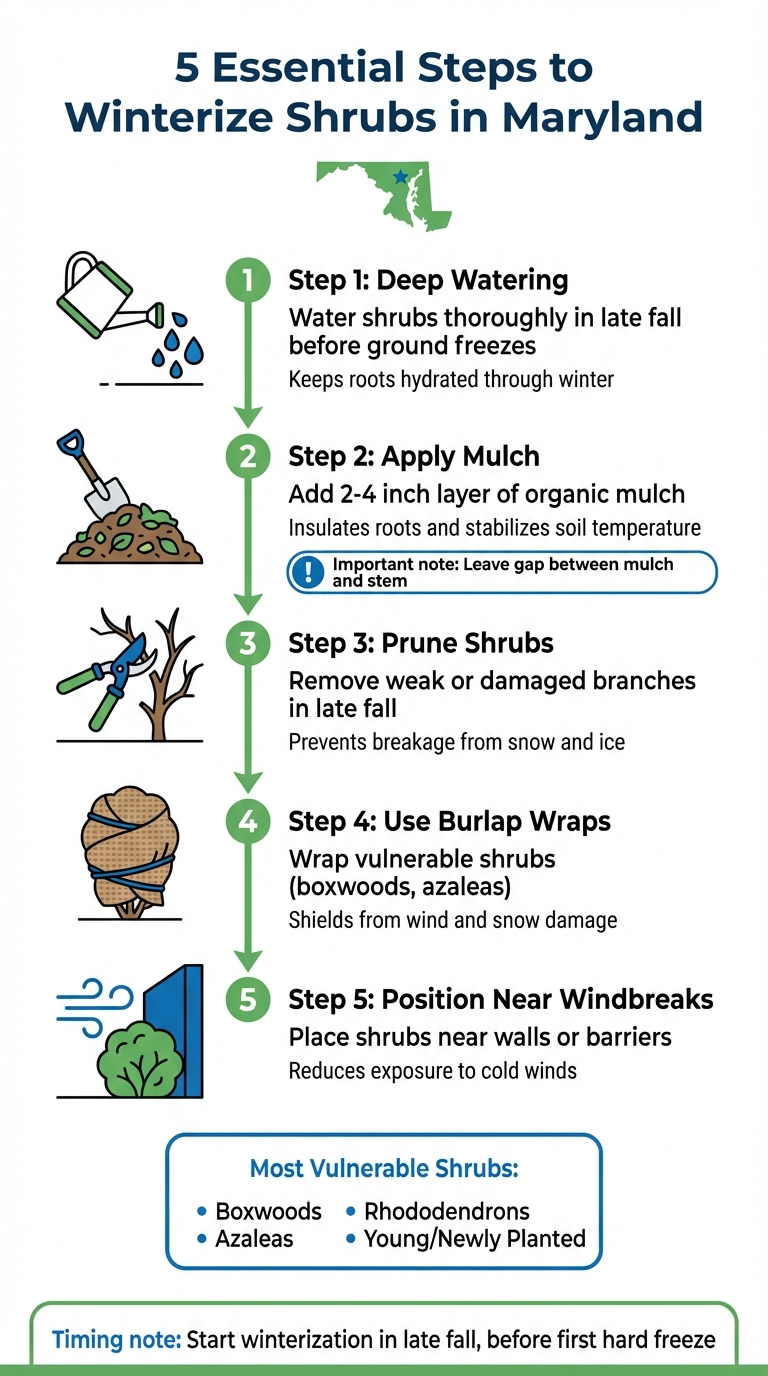 5 Essential Steps to Winterize Shrubs in Maryland

1 Step 1: Deep Watering
Water shrubs thoroughly in late fall before ground freezes
Keeps roots hydrated through winter

2 Step 2: Apply Mulch
Add 2-4 inch layer of organic mulch
Insulates roots and stabilizes soil temperature
! Important note: Leave gap between mulch and stem

3 Step 3: Prune Shrubs
Remove weak or damaged branches in late fall
Prevents breakage from snow and ice

4 Step 4: Use Burlap Wraps
Wrap vulnerable shrubs (boxwoods, azaleas)
Shields from wind and snow damage

5 Step 5: Position Near Windbreaks
Place shrubs near walls or barriers
Reduces exposure to cold winds

Most Vulnerable Shrubs:
• Boxwoods
• Azaleas
• Rhododendrons
• Young/Newly Planted

Timing note: Start winterization in late fall, before first hard freeze