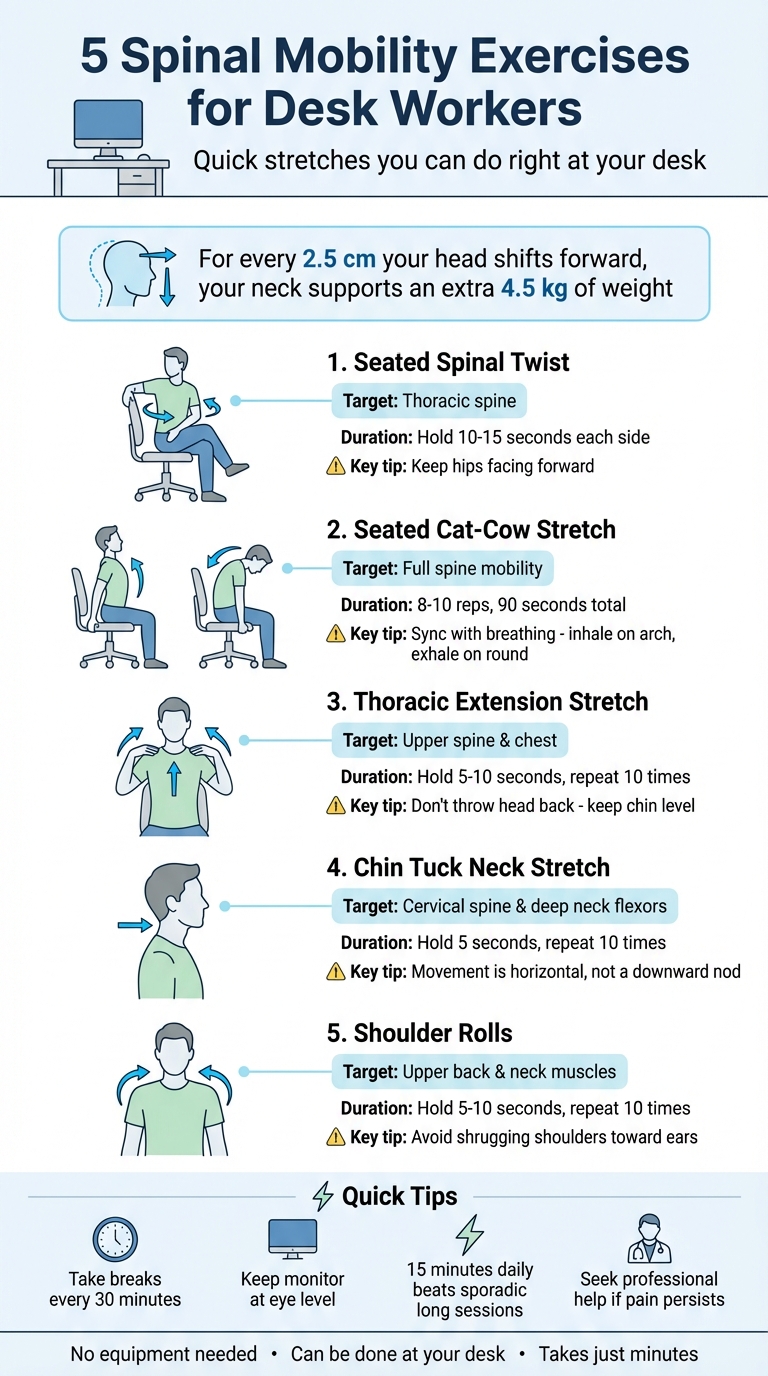 5 Spinal Mobility Exercises for Desk Workers

Quick stretches you can do right at your desk

For every 2.5 cm your head shifts forward, your neck supports an extra 4.5 kg of weight

1. Seated Spinal Twist

Target: Thoracic spine

Duration: Hold 10-15 seconds each side

Key tip: Keep hips facing forward

2. Seated Cat-Cow Stretch

Target: Full spine mobility

Duration: 8-10 reps, 90 seconds total

Key tip: Sync with breathing - inhale on arch, exhale on round

3. Thoracic Extension Stretch

Target: Upper spine & chest

Duration: Hold 5-10 seconds, repeat 10 times

Key tip: Don't throw head back - keep chin level

4. Chin Tuck Neck Stretch

Target: Cervical spine & deep neck flexors

Duration: Hold 5 seconds, repeat 10 times

Key tip: Movement is horizontal, not a downward nod

5. Shoulder Rolls

Target: Upper back & neck muscles

Duration: Hold 5-10 seconds, repeat 10 times

Key tip: Avoid shrugging shoulders toward ears

Quick Tips

Take breaks every 30 minutes

Keep monitor at eye level

15 minutes daily beats sporadic long sessions

Seek professional help if pain persists

No equipment needed • Can be done at your desk • Takes just minutes