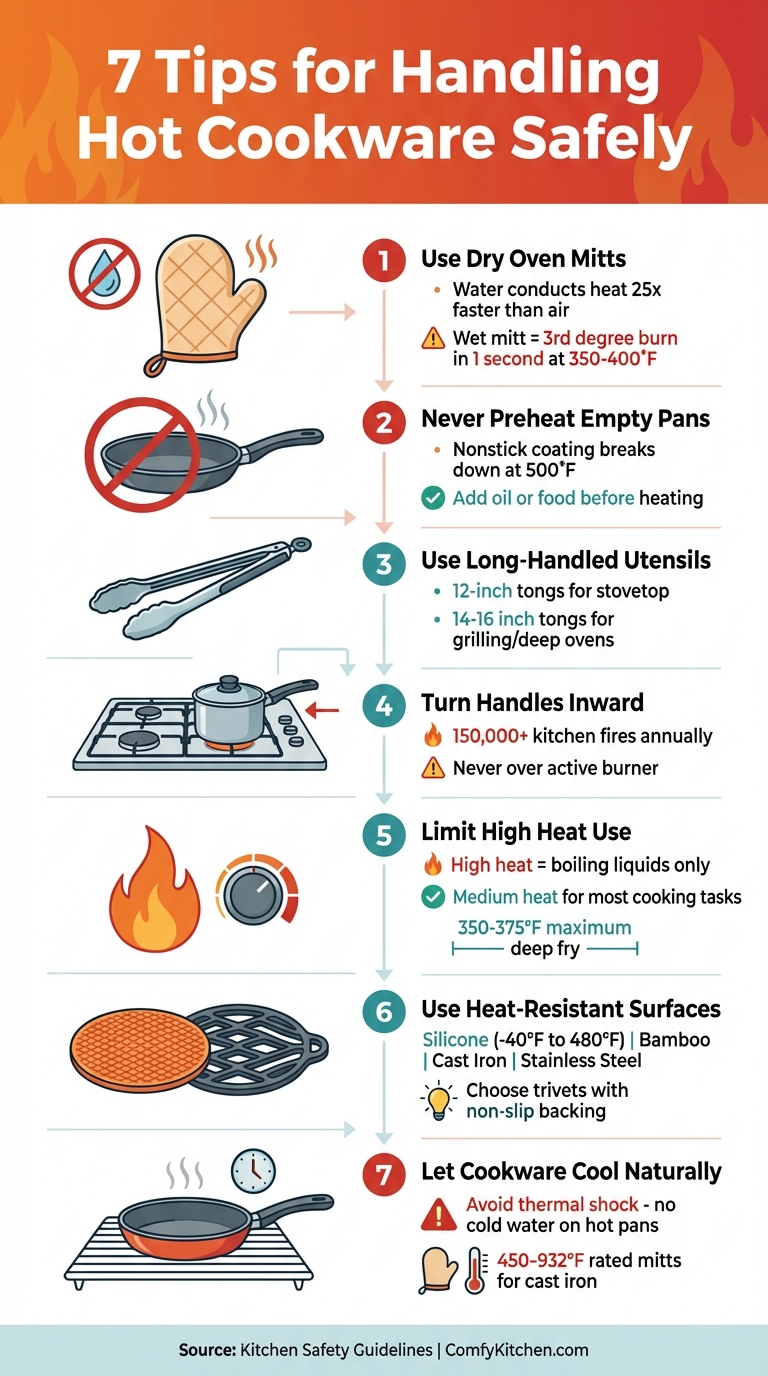 7 Tips for Handling Hot Cookware Safely

1 Use Dry Oven Mitts
• Water conducts heat 25x faster than air
Wet mitt = 3rd degree burn in 1 second at 350-400°F

2 Never Preheat Empty Pans
• Nonstick coating breaks down at 500°F
Add oil or food before heating

3 Use Long-Handled Utensils
• 12-inch tongs for stovetop
• 14-16 inch tongs for grilling/deep ovens

4 Turn Handles Inward
150,000+ kitchen fires annually
Never over active burner

5 Limit High Heat Use
High heat = boiling liquids only
Medium heat for most cooking tasks
350-375°F maximum deep fry

6 Use Heat-Resistant Surfaces
Silicone (-40°F to 480°F) | Bamboo | Cast Iron | Stainless Steel
Choose trivets with non-slip backing

7 Let Cookware Cool Naturally
Avoid thermal shock - no cold water on hot pans
450-932°F rated mitts for cast iron

Source: Kitchen Safety Guidelines | ComfyKitchen.com