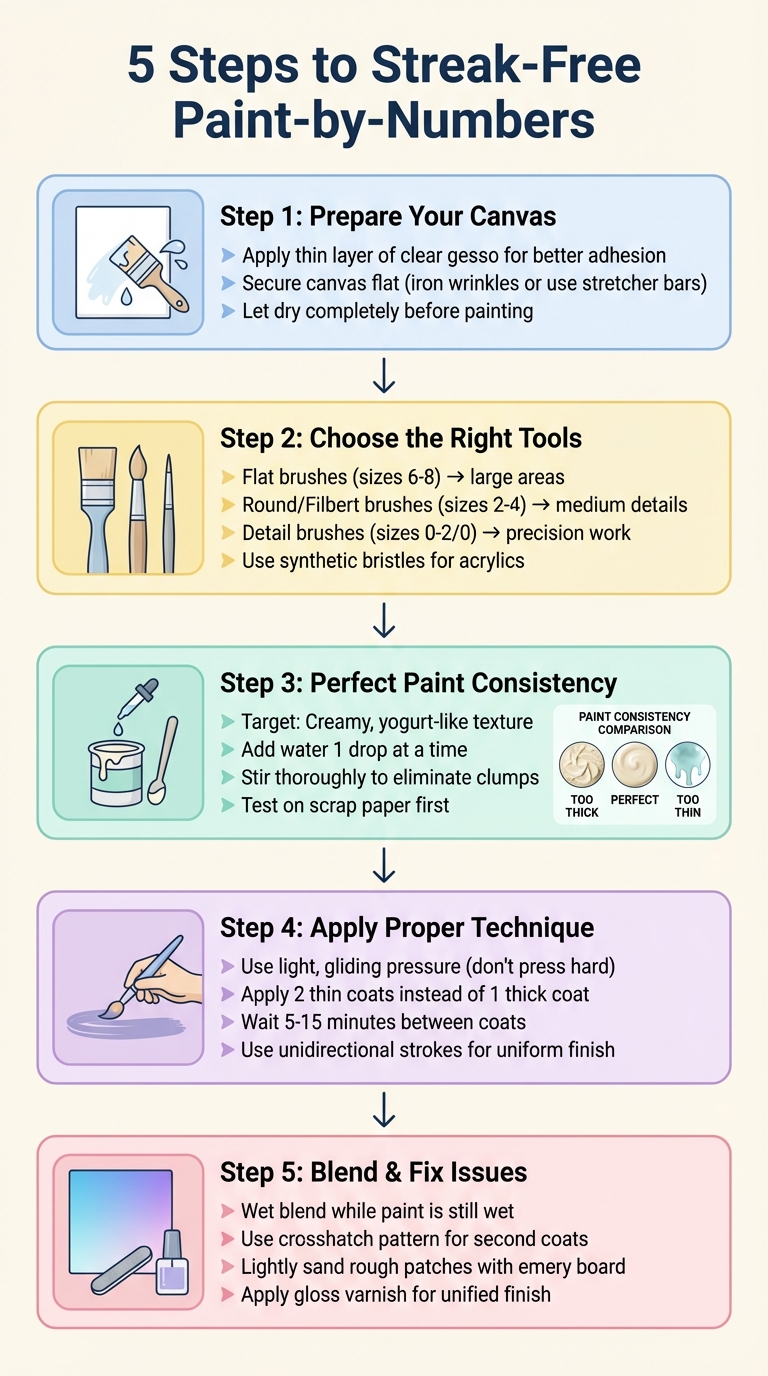 5 Steps to Streak-Free Paint-by-Numbers

Step 1: Prepare Your Canvas
Apply thin layer of clear gesso for better adhesion
Secure canvas flat (iron wrinkles or use stretcher bars)
Let dry completely before painting

↓

Step 2: Choose the Right Tools
Flat brushes (sizes 6-8) → large areas
Round/Filbert brushes (sizes 2-4) → medium details
Detail brushes (sizes 0-2/0) → precision work
Use synthetic bristles for acrylics

↓

Step 3: Perfect Paint Consistency
Target: Creamy, yogurt-like texture
Add water 1 drop at a time
Stir thoroughly to eliminate clumps
Test on scrap paper first

PAINT CONSISTENCY COMPARISON
TOO THICK
PERFECT
TOO THIN

↓

Step 4: Apply Proper Technique
Use light, gliding pressure (don't press hard)
Apply 2 thin coats instead of 1 thick coat
Wait 5-15 minutes between coats
Use unidirectional strokes for uniform finish

↓

Step 5: Blend & Fix Issues
Wet blend while paint is still wet
Use crosshatch pattern for second coats
Lightly sand rough patches with emery board
Apply gloss varnish for unified finish