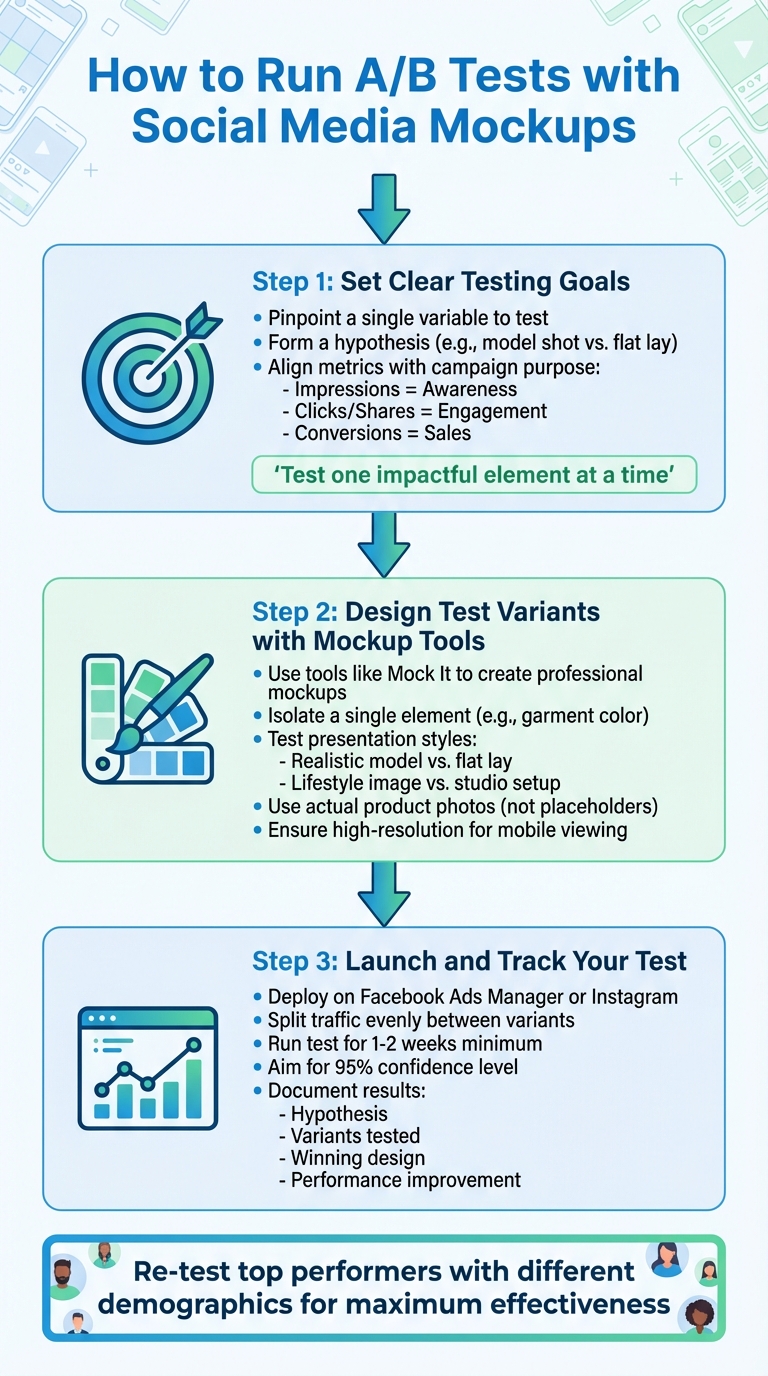 How to Run A/B Tests with Social Media Mockups

Step 1: Set Clear Testing Goals

• Pinpoint a single variable to test
• Form a hypothesis (e.g., model shot vs. flat lay)
• Align metrics with campaign purpose:
- Impressions = Awareness
- Clicks/Shares = Engagement
- Conversions = Sales

'Test one impactful element at a time'

Step 2: Design Test Variants with Mockup Tools

• Use tools like Mock It to create professional mockups
• Isolate a single element (e.g., garment color)
• Test presentation styles:
- Realistic model vs. flat lay
- Lifestyle image vs. studio setup
• Use actual product photos (not placeholders)
• Ensure high-resolution for mobile viewing

Step 3: Launch and Track Your Test

• Deploy on Facebook Ads Manager or Instagram
• Split traffic evenly between variants
• Run test for 1-2 weeks minimum
• Aim for 95% confidence level
• Document results:
- Hypothesis
- Variants tested
- Winning design
- Performance improvement

Re-test top performers with different demographics for maximum effectiveness