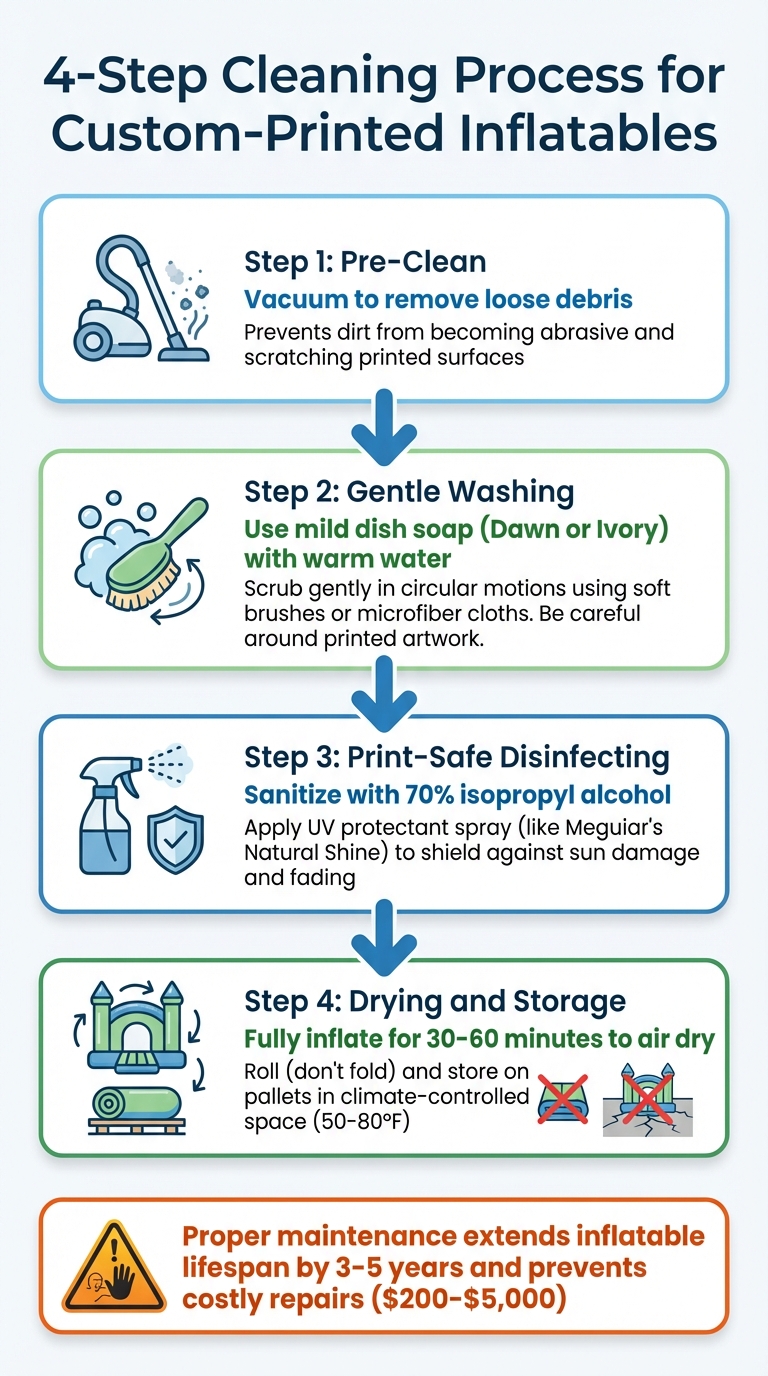 4-Step Cleaning Process for Custom-Printed Inflatables

Step 1: Pre-Clean
Vacuum to remove loose debris
Prevents dirt from becoming abrasive and scratching printed surfaces

Step 2: Gentle Washing
Use mild dish soap (Dawn or Ivory) with warm water
Scrub gently in circular motions using soft brushes or microfiber cloths. Be careful around printed artwork.

Step 3: Print-Safe Disinfecting
Sanitize with 70% isopropyl alcohol
Apply UV protectant spray (like Meguiar's Natural Shine) to shield against sun damage and fading

Step 4: Drying and Storage
Fully inflate for 30-60 minutes to air dry
Roll (don't fold) and store on pallets in climate-controlled space (50-80°F)

Proper maintenance extends inflatable lifespan by 3-5 years and prevents costly repairs ($200-$5,000)