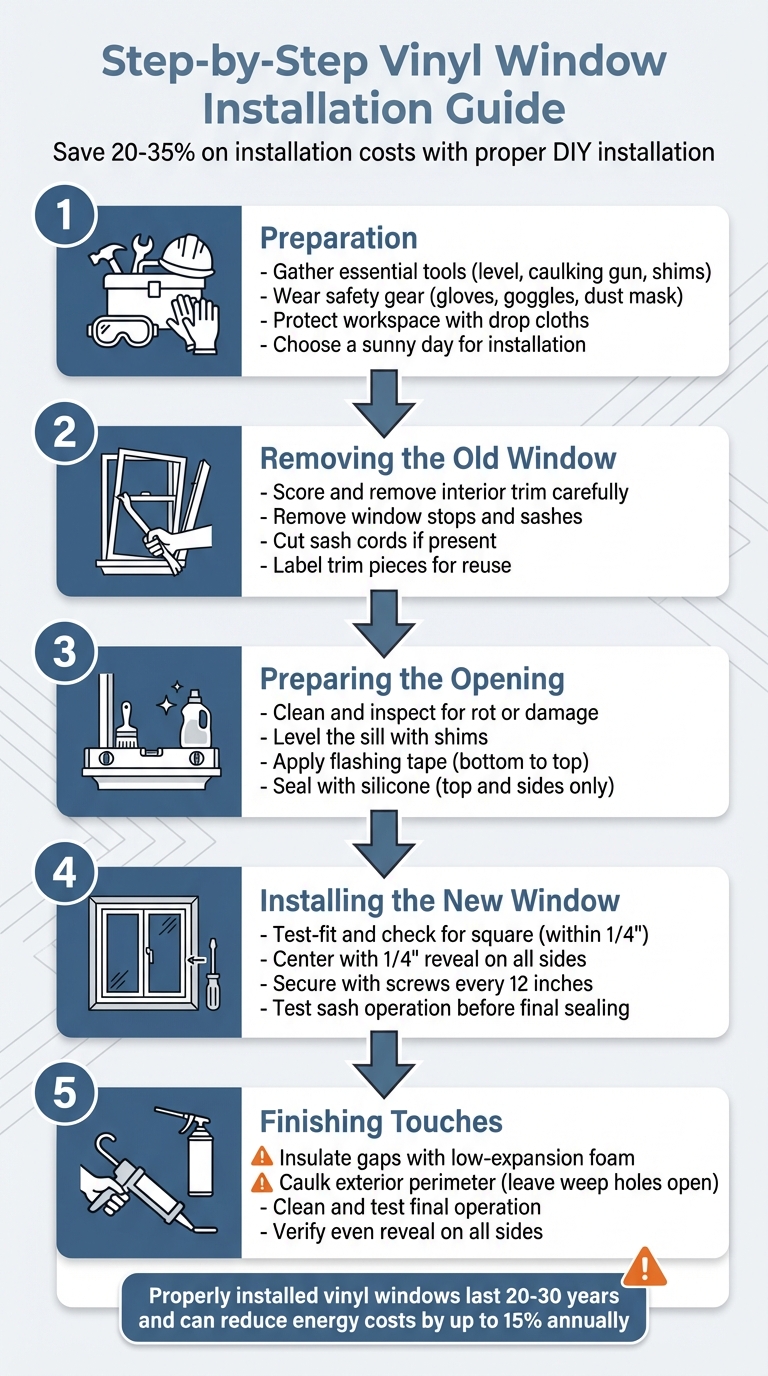 Step-by-Step Vinyl Window Installation Guide

Save 20-35% on installation costs with proper DIY installation

1

Preparation

- Gather essential tools (level, caulking gun, shims)
- Wear safety gear (gloves, goggles, dust mask)
- Protect workspace with drop cloths
- Choose a sunny day for installation

2

Removing the Old Window

- Score and remove interior trim carefully
- Remove window stops and sashes
- Cut sash cords if present
- Label trim pieces for reuse

3

Preparing the Opening

- Clean and inspect for rot or damage
- Level the sill with shims
- Apply flashing tape (bottom to top)
- Seal with silicone (top and sides only)

4

Installing the New Window

- Test-fit and check for square (within 1/4")
- Center with 1/4" reveal on all sides
- Secure with screws every 12 inches
- Test sash operation before final sealing

5

Finishing Touches

Insulate gaps with low-expansion foam
Caulk exterior perimeter (leave weep holes open)
- Clean and test final operation
- Verify even reveal on all sides

Properly installed vinyl windows last 20-30 years and can reduce energy costs by up to 15% annually