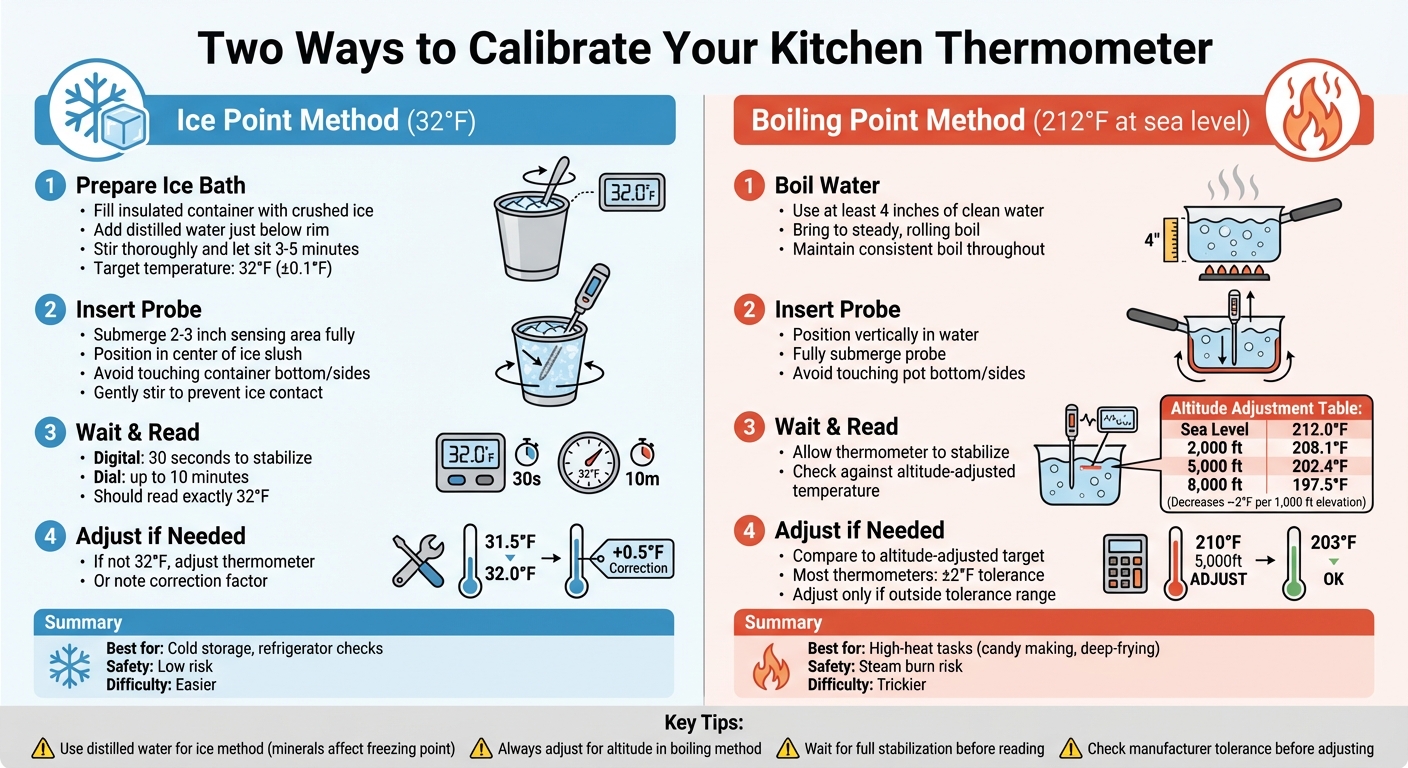 Two Ways to Calibrate Your Kitchen Thermometer

Ice Point Method (32°F)

1 Prepare Ice Bath
• Fill insulated container with crushed ice
• Add distilled water just below rim
• Stir thoroughly and let sit 3-5 minutes
• Target temperature: 32°F (±0.1°F)

32.0°F

2 Insert Probe
• Submerge 2-3 inch sensing area fully
• Position in center of ice slush
• Avoid touching container bottom/sides
• Gently stir to prevent ice contact

3 Wait & Read
• Digital: 30 seconds to stabilize
• Dial: up to 10 minutes
• Should read exactly 32°F

32.0°F 30s 32°F 10m

4 Adjust if Needed
• If not 32°F, adjust thermometer
• Or note correction factor

31.5°F 32.0°F +0.5°F Correction

Summary
Best for: Cold storage, refrigerator checks
Safety: Low risk
Difficulty: Easier

Boiling Point Method (212°F at sea level)

1 Boil Water
• Use at least 4 inches of clean water
• Bring to steady, rolling boil
• Maintain consistent boil throughout

4"

2 Insert Probe
• Position vertically in water
• Fully submerge probe
• Avoid touching pot bottom/sides

3 Wait & Read
• Allow thermometer to stabilize
• Check against altitude-adjusted temperature

Altitude Adjustment Table:
| Sea Level | 212.0°F |
|---|---|
| 2,000 ft | 208.1°F |
| 5,000 ft | 202.4°F |
| 8,000 ft | 197.5°F |
(Decreases ~2°F per 1,000 ft elevation)

4 Adjust if Needed
• Compare to altitude-adjusted target
• Most thermometers: ±2°F tolerance
• Adjust only if outside tolerance range

210°F 5,000ft ADJUST 203°F OK

Summary
Best for: High-heat tasks (candy making, deep-frying)
Safety: Steam burn risk
Difficulty: Trickier

Key Tips:
Use distilled water for ice method (minerals affect freezing point)
Always adjust for altitude in boiling method
Wait for full stabilization before reading
Check manufacturer tolerance before adjusting