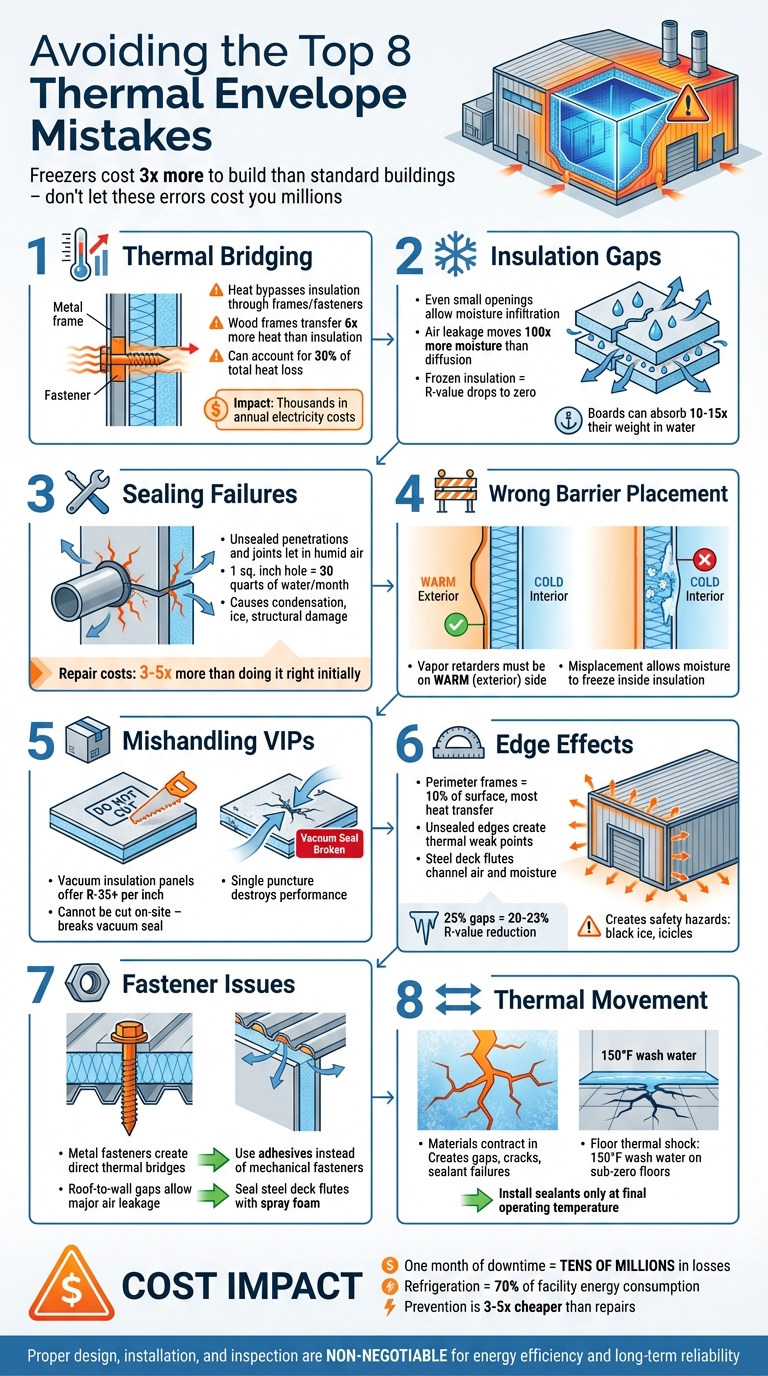 Avoiding the Top 8 Thermal Envelope Mistakes

Freezers cost 3x more to build than standard buildings – don't let these errors cost you millions

1 Thermal Bridging

Metal frame

Fastener

Heat bypasses insulation through frames/fasteners

Wood frames transfer 6x more heat than insulation

Can account for 30% of total heat loss

Impact: Thousands in annual electricity costs

2 Insulation Gaps

• Even small openings allow moisture infiltration
• Air leakage moves 100x more moisture than diffusion
• Frozen insulation = R-value drops to zero

Boards can absorb 10-15x their weight in water

3 Sealing Failures

• Unsealed penetrations and joints let in humid air
• 1 sq. inch hole = 30 quarts of water/month
• Causes condensation, ice, structural damage

Repair costs: 3-5x more than doing it right initially

4 Wrong Barrier Placement

WARM Exterior

COLD Interior

COLD Interior

• Vapor retarders must be on WARM (exterior) side
• Misplacement allows moisture to freeze inside insulation

5 Mishandling VIPs

DO NOT CUT

Vacuum Seal Broken

• Vacuum insulation panels offer R-35+ per inch
• Cannot be cut on-site – breaks vacuum seal
• Single puncture destroys performance

6 Edge Effects

• Perimeter frames = 10% of surface, most heat transfer
• Unsealed edges create thermal weak points
• Steel deck flutes channel air and moisture

25% gaps = 20-23% R-value reduction

Creates safety hazards: black ice, icicles

7 Fastener Issues

• Metal fasteners create direct thermal bridges
Use adhesives instead of mechanical fasteners
• Roof-to-wall gaps allow major air leakage
Seal steel deck flutes with spray foam

8 Thermal Movement

150°F wash water

• Materials contract in Creates gaps, cracks, sealant failures
• Floor thermal shock: 150°F wash water on sub-zero floors

Install sealants only at final operating temperature

COST IMPACT

One month of downtime = TENS OF MILLIONS in losses
Refrigeration = 70% of facility energy consumption
Prevention is 3-5x cheaper than repairs

Proper design, installation, and inspection are NON-NEGOTIABLE for energy efficiency and long-term reliability