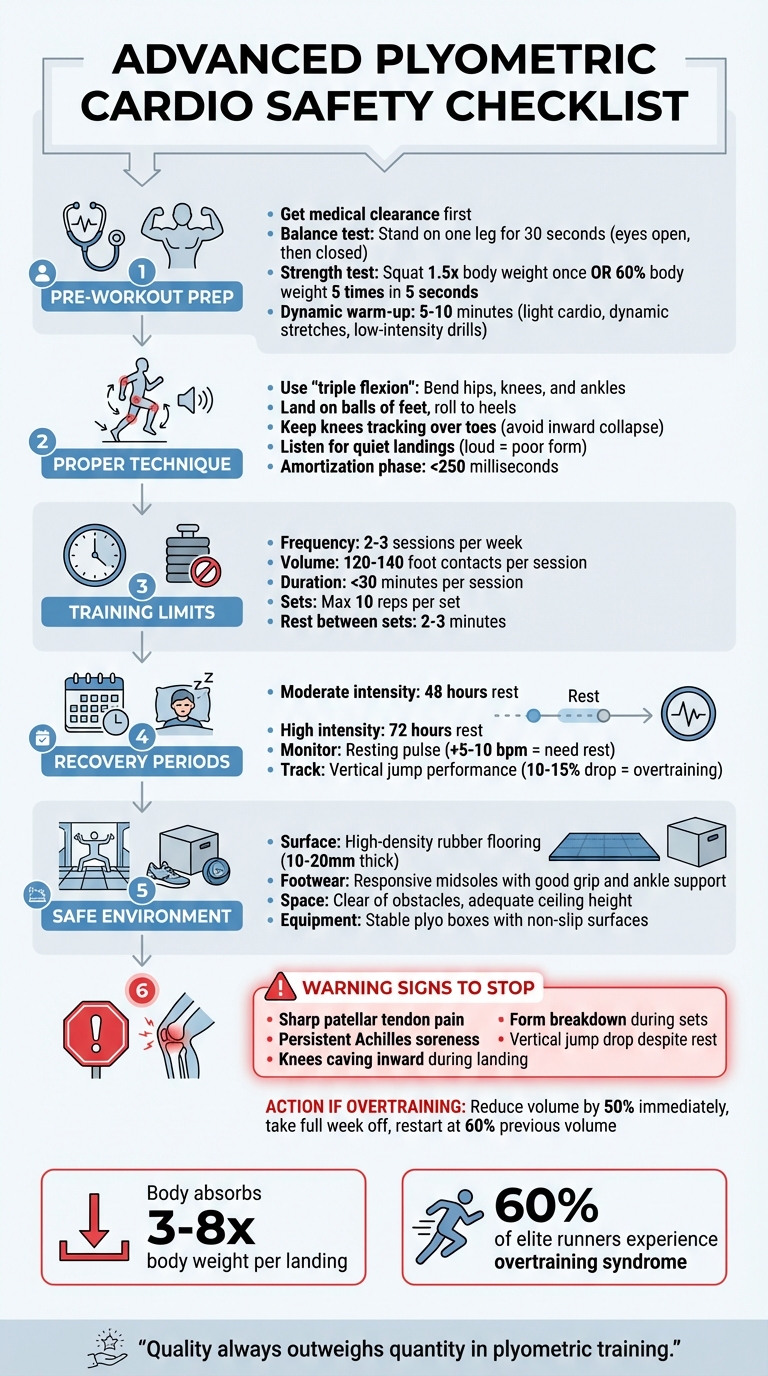 ADVANCED PLYOMETRIC CARDIO SAFETY CHECKLIST

1
PRE-WORKOUT PREP

• Get medical clearance first
• Balance test: Stand on one leg for 30 seconds (eyes open, then closed)
• Strength test: Squat 1.5x body weight once OR 60% body weight 5 times in 5 seconds
• Dynamic warm-up: 5-10 minutes (light cardio, dynamic stretches, low-intensity drills)

2
PROPER TECHNIQUE

• Use "triple flexion": Bend hips, knees, and ankles
• Land on balls of feet, roll to heels
• Keep knees tracking over toes (avoid inward collapse)
• Listen for quiet landings (loud = poor form)
• Amortization phase: <250 milliseconds

3
TRAINING LIMITS

• Frequency: 2-3 sessions per week
• Volume: 120-140 foot contacts per session
• Duration: <30 minutes per session
• Sets: Max 10 reps per set
• Rest between sets: 2-3 minutes

4
RECOVERY PERIODS

• Moderate intensity: 48 hours rest
Rest
• High intensity: 72 hours rest
• Monitor: Resting pulse (+5-10 bpm = need rest)
• Track: Vertical jump performance (10-15% drop = overtraining)

5
SAFE ENVIRONMENT

• Surface: High-density rubber flooring (10-20mm thick)
• Footwear: Responsive midsoles with good grip and ankle support
• Space: Clear of obstacles, adequate ceiling height
• Equipment: Stable plyo boxes with non-slip surfaces

6
WARNING SIGNS TO STOP
• Sharp patellar tendon pain
• Persistent Achilles soreness
• Knees caving inward during landing
• Form breakdown during sets
• Vertical jump drop despite rest

ACTION IF OVERTRAINING: Reduce volume by 50% immediately, take full week off, restart at 60% previous volume

Body absorbs 3-8x body weight per landing

60% of elite runners experience overtraining syndrome

"Quality always outweighs quantity in plyometric training."