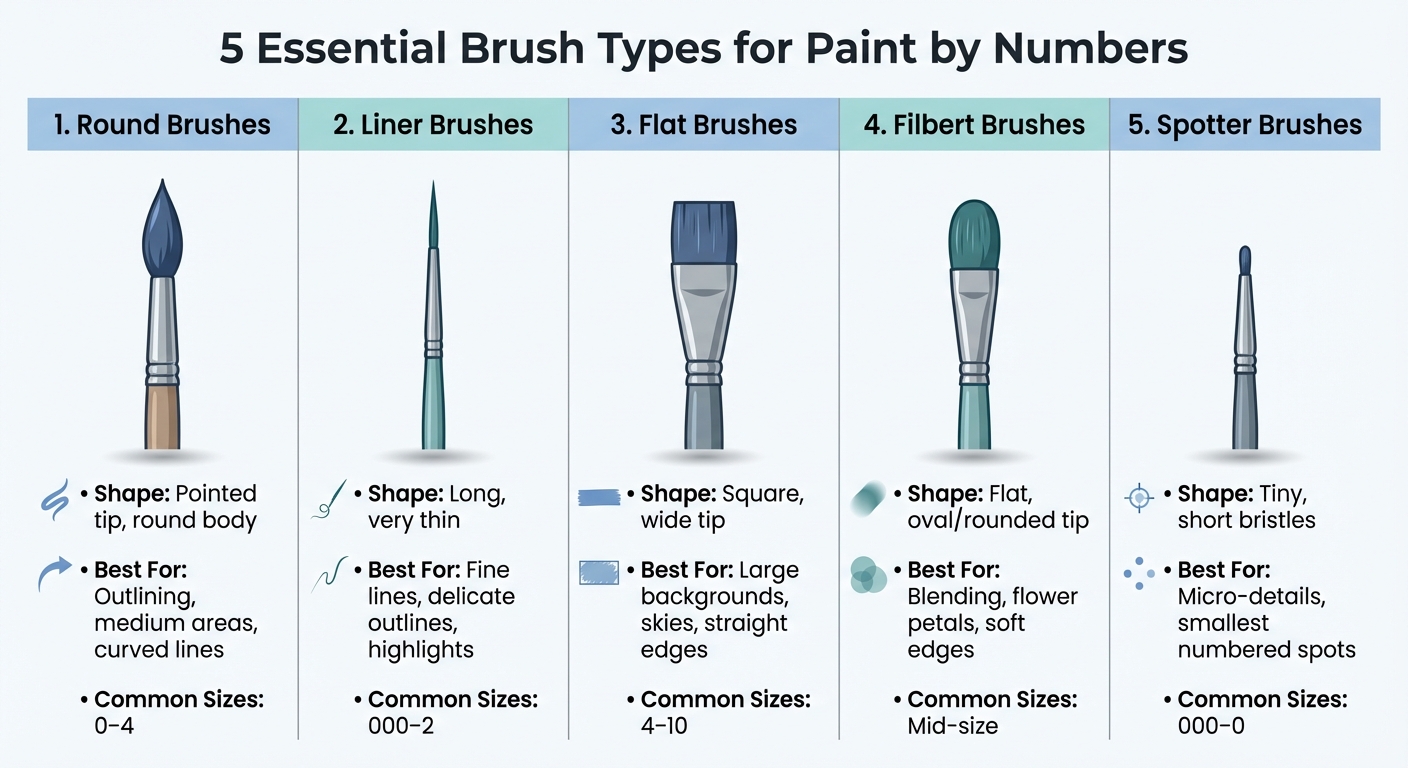 5 Essential Brush Types for Paint by Numbers

1. Round Brushes

• Shape: Pointed tip, round body

• Best For: Outlining, medium areas, curved lines

• Common Sizes: 0–4

2. Liner Brushes

• Shape: Long, very thin

• Best For: Fine lines, delicate outlines, highlights

• Common Sizes: 000–2

3. Flat Brushes

• Shape: Square, wide tip

• Best For: Large backgrounds, skies, straight edges

• Common Sizes: 4–10

4. Filbert Brushes

• Shape: Flat, oval/rounded tip

• Best For: Blending, flower petals, soft edges

• Common Sizes: Mid-size

5. Spotter Brushes

• Shape: Tiny, short bristles

• Best For: Micro-details, smallest numbered spots

• Common Sizes: 000–0