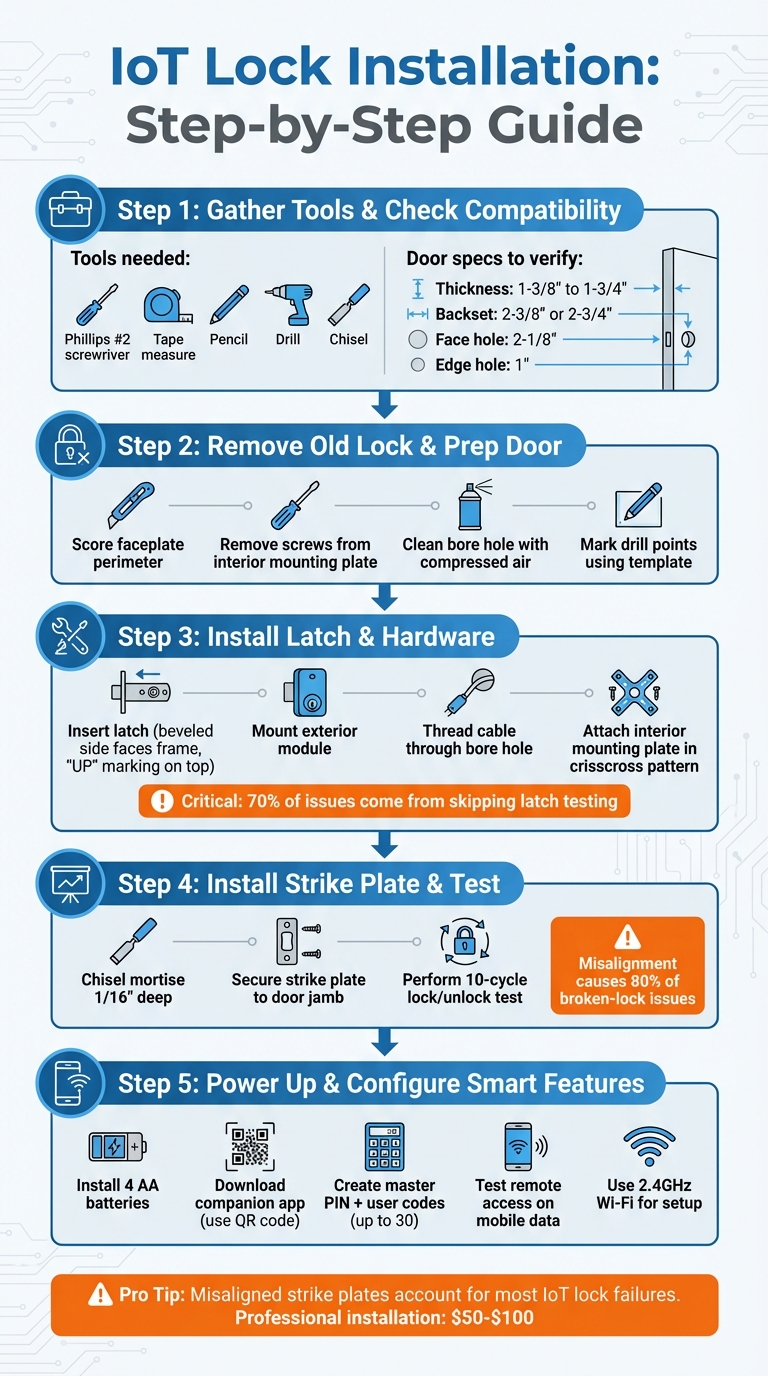 IoT Lock Installation: Step-by-Step Guide

Step 1: Gather Tools & Check Compatibility

Tools needed:

Phillips #2 screwriver

Tape measure

Pencil

Drill

Chisel

Door specs to verify:

Thickness: 1-3/8" to 1-3/4"

Backset: 2-3/8" or 2-3/4"

Face hole: 2-1/8"

Edge hole: 1"

Step 2: Remove Old Lock & Prep Door

Score faceplate perimeter

Remove screws from interior mounting plate

Clean bore hole with compressed air

Mark drill points using template

Step 3: Install Latch & Hardware

Insert latch (beveled side faces frame, "UP" marking on top)

Mount exterior module

Thread cable through bore hole

Attach interior mounting plate in crisscross pattern

Critical: 70% of issues come from skipping latch testing

Step 4: Install Strike Plate & Test

Chisel mortise 1/16" deep

Secure strike plate to door jamb

Perform 10-cycle lock/unlock test

Misalignment causes 80% of broken-lock issues

Step 5: Power Up & Configure Smart Features

Install 4 AA batteries

Download companion app (use QR code)

Create master PIN + user codes (up to 30)

Test remote access on mobile data

Use 2.4GHz Wi-Fi for setup

Pro Tip: Misaligned strike plates account for most IoT lock failures. Professional installation: $50-$100