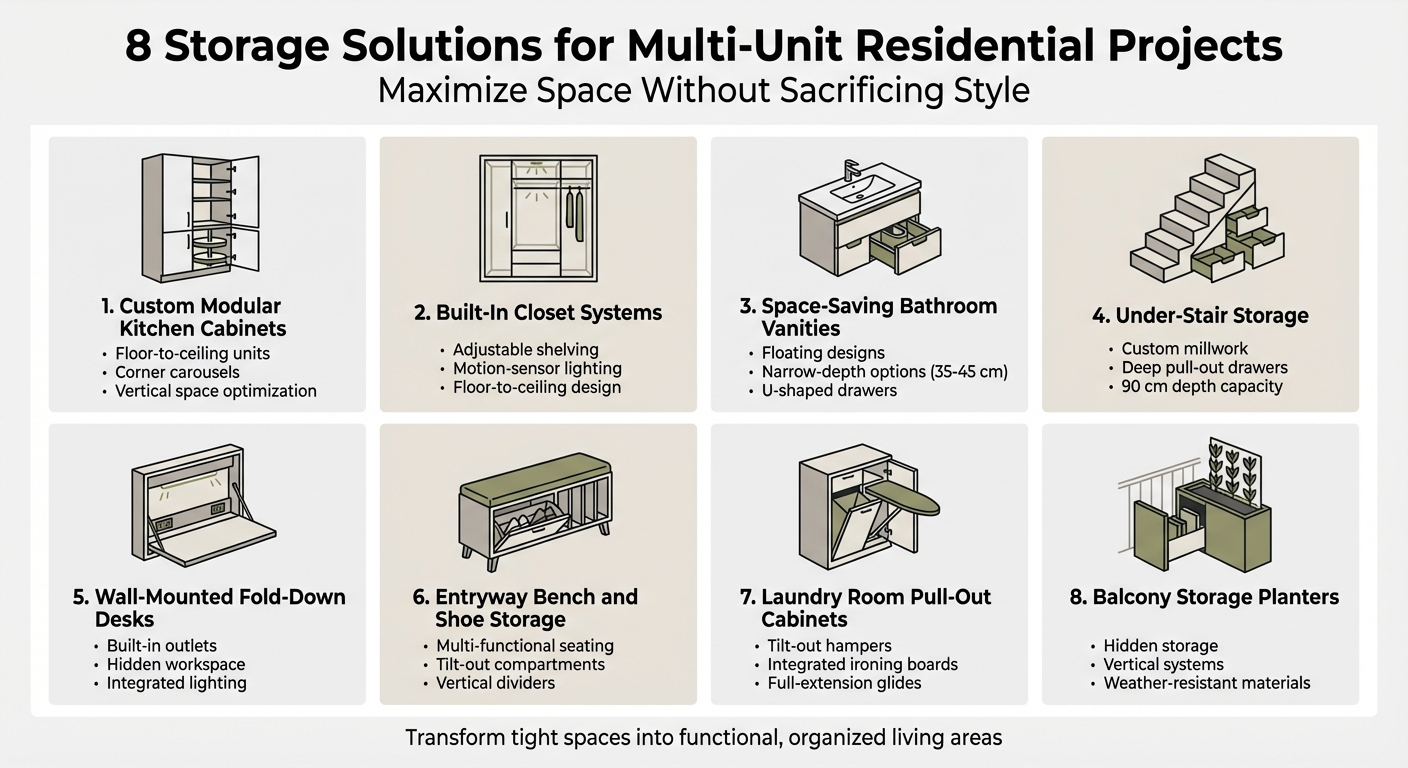 8 Storage Solutions for Multi-Unit Residential Projects
Maximize Space Without Sacrificing Style

1. Custom Modular Kitchen Cabinets
• Floor-to-ceiling units
• Corner carousels
• Vertical space optimization

2. Built-In Closet Systems
• Adjustable shelving
• Motion-sensor lighting
• Floor-to-ceiling design

3. Space-Saving Bathroom Vanities
• Floating designs
• Narrow-depth options (35-45 cm)
• U-shaped drawers

4. Under-Stair Storage
• Custom millwork
• Deep pull-out drawers
• 90 cm depth capacity

5. Wall-Mounted Fold-Down Desks
• Built-in outlets
• Hidden workspace
• Integrated lighting

6. Entryway Bench and Shoe Storage
• Multi-functional seating
• Tilt-out compartments
• Vertical dividers

7. Laundry Room Pull-Out Cabinets
• Tilt-out hampers
• Integrated ironing boards
• Full-extension glides

8. Balcony Storage Planters
• Hidden storage
• Vertical systems
• Weather-resistant materials

Transform tight spaces into functional, organized living areas