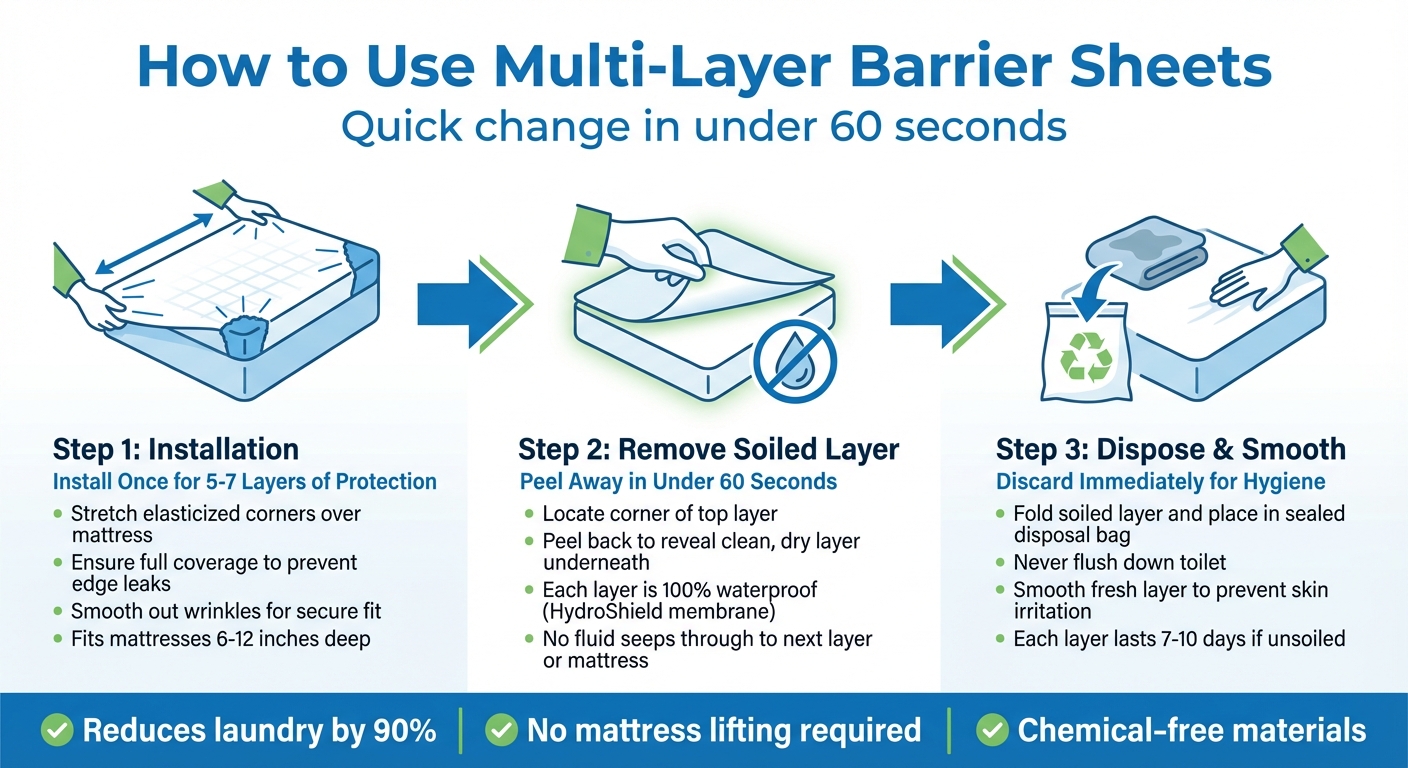 How to Use Multi-Layer Barrier Sheets
Quick change in under 60 seconds

Step 1: Installation
Install Once for 5-7 Layers of Protection
- Stretch elasticized corners over mattress
- Ensure full coverage to prevent edge leaks
- Smooth out wrinkles for secure fit
- Fits mattresses 6-12 inches deep

Step 2: Remove Soiled Layer
Peel Away in Under 60 Seconds
- Locate corner of top layer
- Peel back to reveal clean, dry layer underneath
- Each layer is 100% waterproof (HydroShield membrane)
- No fluid seeps through to next layer or mattress

Step 3: Dispose & Smooth
Discard Immediately for Hygiene
- Fold soiled layer and place in sealed disposal bag
- Never flush down toilet
- Smooth fresh layer to prevent skin irritation
- Each layer lasts 7-10 days if unsoiled

Reduces laundry by 90% | No mattress lifting required | Chemical-free materials