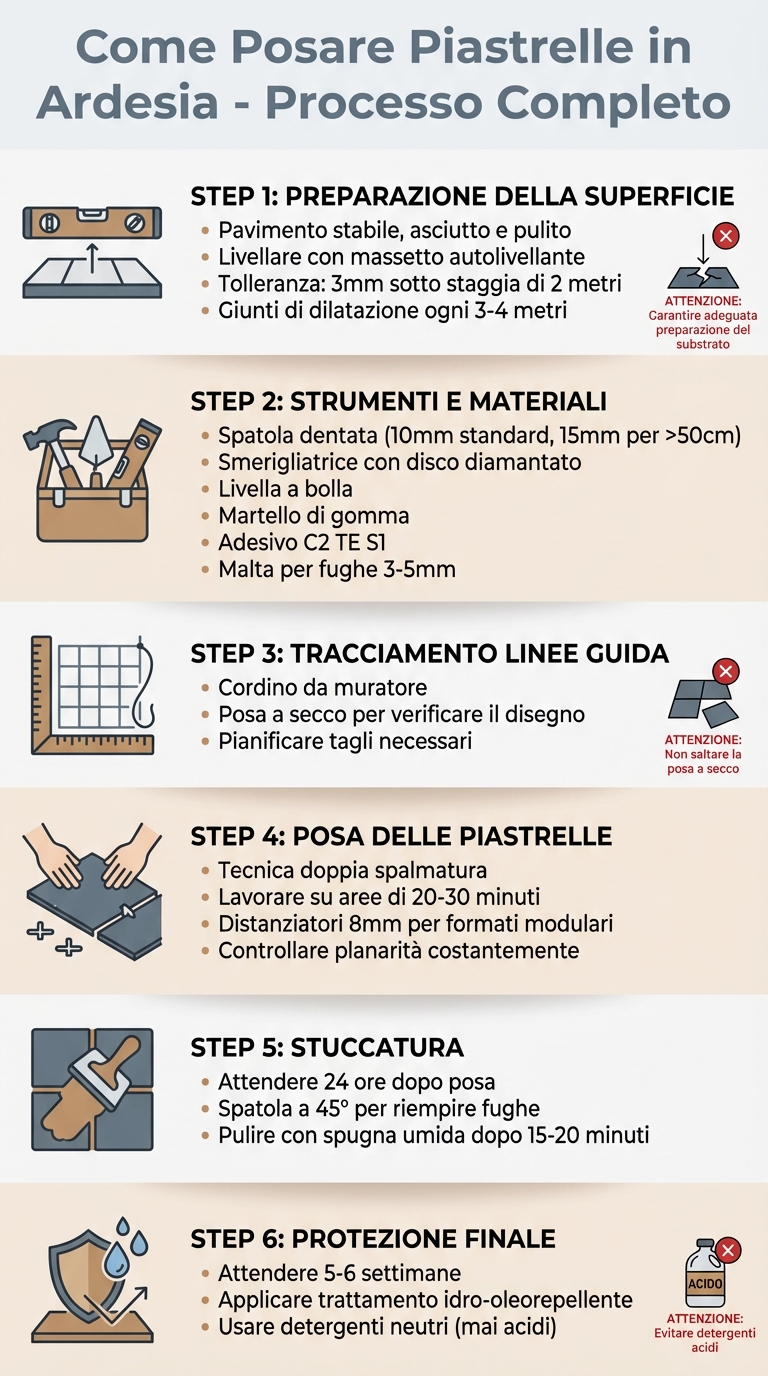 Come Posare Piastrelle in Ardesia - Processo Completo

STEP 1: PREPARAZIONE DELLA SUPERFICIE
• Pavimento stabile, asciutto e pulito
• Livellare con massetto autolivellante
• Tolleranza: 3mm sotto staggia di 2 metri
• Giunti di dilatazione ogni 3-4 metri

ATTENZIONE: Garantire adeguata preparazione del substrato

STEP 2: STRUMENTI E MATERIALI
• Spatola dentata (10mm standard, 15mm per >50cm)
• Smerigliatrice con disco diamantato
• Livella a bolla
• Martello di gomma
• Adesivo C2 TE S1
• Malta per fughe 3-5mm

STEP 3: TRACCIAMENTO LINEE GUIDA
• Cordino da muratore
• Posa a secco per verificare il disegno
• Pianificare tagli necessari

ATTENZIONE: Non saltare la posa a secco

STEP 4: POSA DELLE PIASTRELLE
• Tecnica doppia spalmatura
• Lavorare su aree di 20-30 minuti
• Distanziatori 8mm per formati modulari
• Controllare planarità costantemente

STEP 5: STUCCATURA
• Attendere 24 ore dopo posa
• Spatola a 45° per riempire fughe
• Pulire con spugna umida dopo 15-20 minuti

STEP 6: PROTEZIONE FINALE
• Attendere 5-6 settimane
• Applicare trattamento idro-oleorepellente
• Usare detergenti neutri (mai acidi)

ACIDO

ATTENZIONE: Evitare detergenti acidi