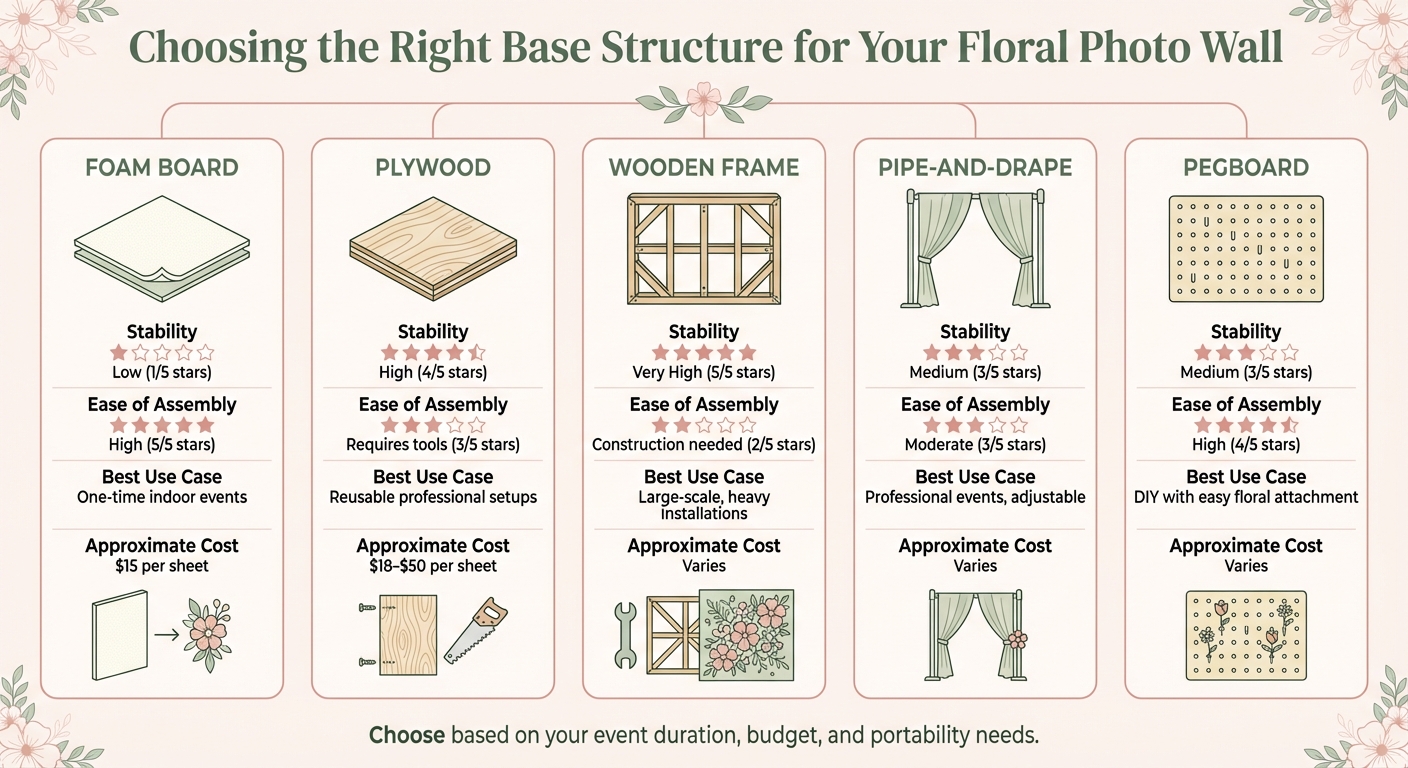 Choosing the Right Base Structure for Your Floral Photo Wall

FOAM BOARD

Stability
Low (1/5 stars)

Ease of Assembly
High (5/5 stars)

Best Use Case
One-time indoor events

Approximate Cost
$15 per sheet

PLYWOOD

Stability
High (4/5 stars)

Ease of Assembly
Requires tools (3/5 stars)

Best Use Case
Reusable professional setups

Approximate Cost
$18–$50 per sheet

WOODEN FRAME

Stability
Very High (5/5 stars)

Ease of Assembly
Construction needed (2/5 stars)

Best Use Case
Large-scale, heavy installations

Approximate Cost
Varies

PIPE-AND-DRAPE

Stability
Medium (3/5 stars)

Ease of Assembly
Moderate (3/5 stars)

Best Use Case
Professional events, adjustable

Approximate Cost
Varies

PEGBOARD

Stability
Medium (3/5 stars)

Ease of Assembly
High (4/5 stars)

Best Use Case
DIY with easy floral attachment

Approximate Cost
Varies

Choose based on your event duration, budget, and portability needs.