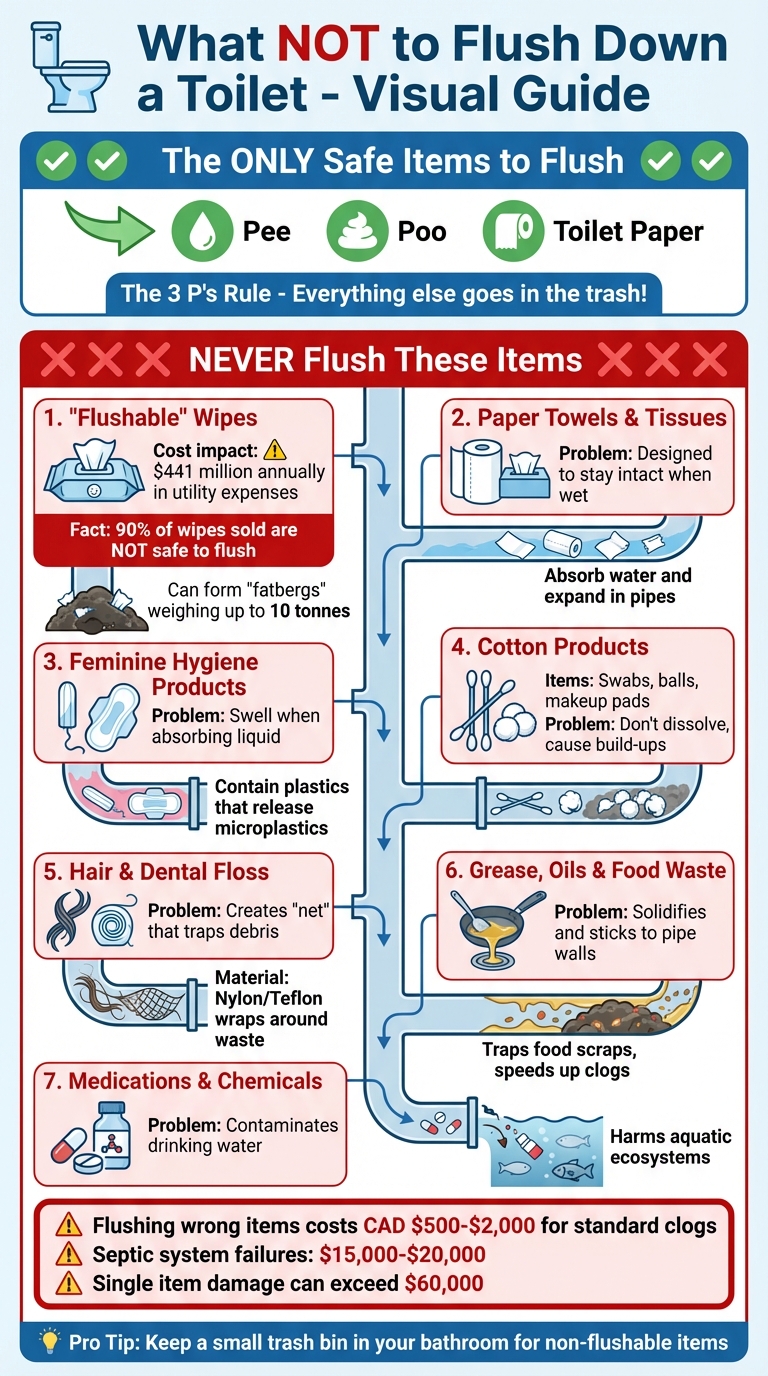 What NOT to Flush Down a Toilet - Visual Guide

The ONLY Safe Items to Flush

Pee

Poo

Toilet Paper

The 3 P's Rule - Everything else goes in the trash!

NEVER Flush These Items

1. "Flushable" Wipes

Cost impact: $441 million annually in utility expenses

Fact: 90% of wipes sold are NOT safe to flush

Can form "fatbergs" weighing up to 10 tonnes

2. Paper Towels & Tissues

Problem: Designed to stay intact when wet

Absorb water and expand in pipes

3. Feminine Hygiene Products

Problem: Swell when absorbing liquid

Contain plastics that release microplastics

4. Cotton Products

Items: Swabs, balls, makeup pads

Problem: Don't dissolve, cause build-ups

5. Hair & Dental Floss

Problem: Creates "net" that traps debris

Material: Nylon/Teflon wraps around waste

6. Grease, Oils & Food Waste

Problem: Solidifies and sticks to pipe walls

Traps food scraps, speeds up clogs

7. Medications & Chemicals

Problem: Contaminates drinking water

Harms aquatic ecosystems

Flushing wrong items costs CAD $500-$2,000 for standard clogs

Septic system failures: $15,000-$20,000

Single item damage can exceed $60,000

Pro Tip: Keep a small trash bin in your bathroom for non-flushable items