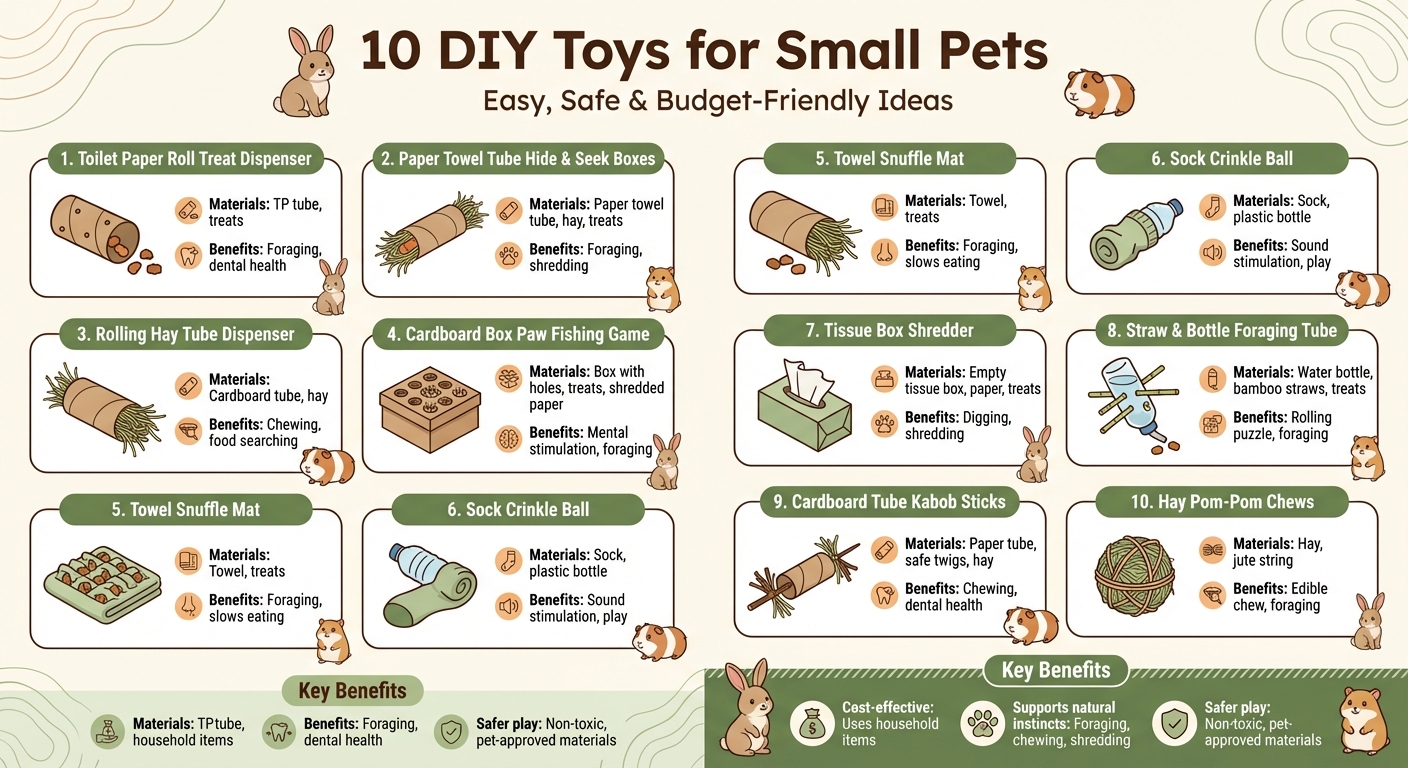 10 DIY Toys for Small Pets

Easy, Safe & Budget-Friendly Ideas

1. Toilet Paper Roll Treat Dispenser

Materials: TP tube, treats

Benefits: Foraging, dental health

2. Paper Towel Tube Hide & Seek Boxes

Materials: Paper towel tube, hay, treats

Benefits: Foraging, shredding

3. Rolling Hay Tube Dispenser

Materials: Cardboard tube, hay

Benefits: Chewing, food searching

4. Cardboard Box Paw Fishing Game

Materials: Box with holes, treats, shredded paper

Benefits: Mental stimulation, foraging

5. Towel Snuffle Mat

Materials: Towel, treats

Benefits: Foraging, slows eating

6. Sock Crinkle Ball

Materials: Sock, plastic bottle

Benefits: Sound stimulation, play

Key Benefits

Materials: TPtube, household items

Benefits: Foraging, dental health

Safer play: Non-toxic, pet-approved materials

5. Towel Snuffle Mat

Materials: Towel, treats

Benefits: Foraging, slows eating

6. Sock Crinkle Ball

Materials: Sock, plastic bottle

Benefits: Sound stimulation, play

7. Tissue Box Shredder

Materials: Empty tissue box, paper, treats

Benefits: Digging, shredding

8. Straw & Bottle Foraging Tube

Materials: Water bottle, bamboo straws, treats

Benefits: Rolling puzzle, foraging

9. Cardboard Tube Kabob Sticks

Materials: Paper tube, safe twigs, hay

Benefits: Chewing, dental health

10. Hay Pom-Pom Chews

Materials: Hay, jute string

Benefits: Edible chew, foraging

Key Benefits

Cost-effective: Uses household items

Supports natural instincts: Foraging, chewing, shredding

Safer play: Non-toxic, pet-approved materials