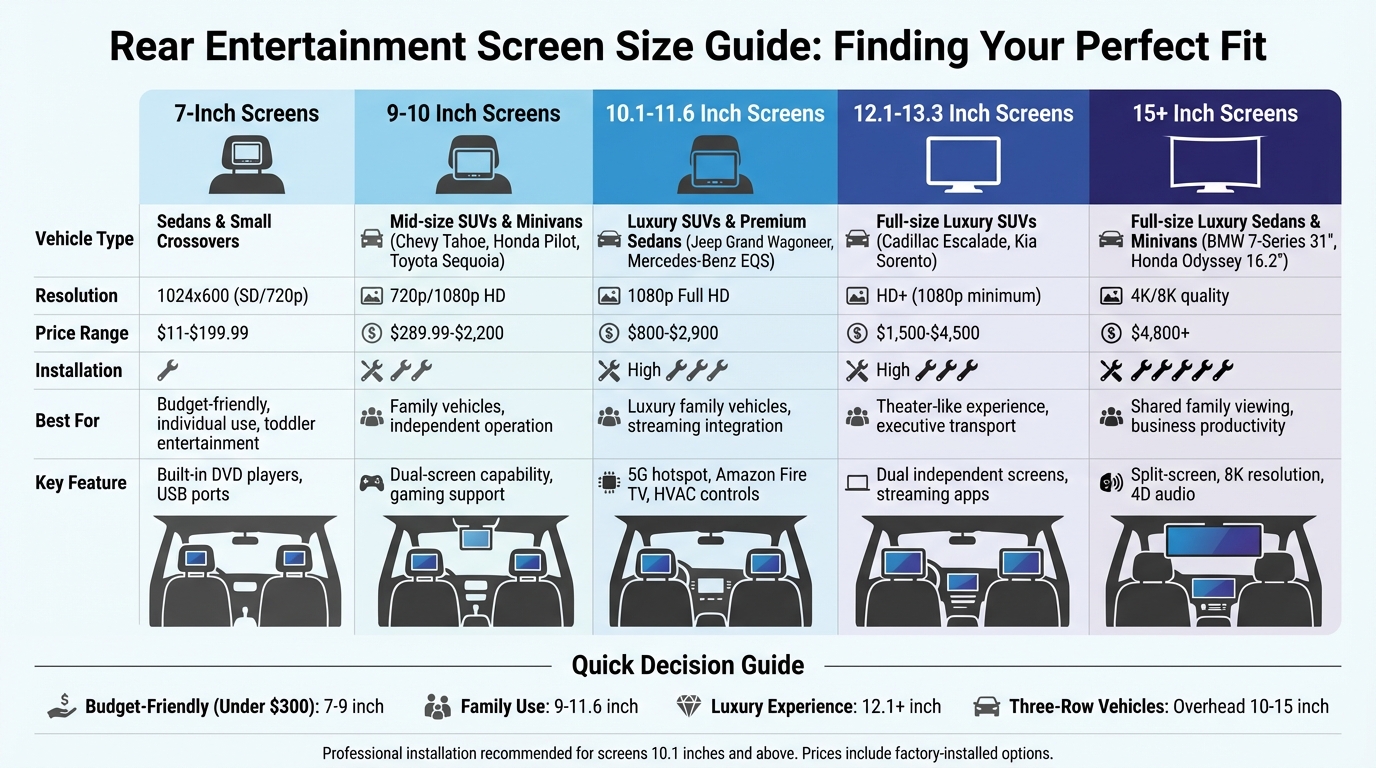 Rear Entertainment Screen Size Guide: Finding Your Perfect Fit

| | 7-Inch Screens | 9-10 Inch Screens | 10.1-11.6 Inch Screens | 12.1-13.3 Inch Screens | 15+ Inch Screens |
|---|---|---|---|---|---|
| Vehicle Type | Sedans & Small Crossovers | Mid-size SUVs & Minivans (Chevy Tahoe, Honda Pilot, Toyota Sequoia) | Luxury SUVs & Premium Sedans (Jeep Grand Wagoneer, Mercedes-Benz EQS) | Full-size Luxury SUVs (Cadillac Escalade, Kia Sorento) | Full-size Luxury Sedans & Minivans (BMW 7-Series 31", Honda Odyssey 16.2") |
| Resolution | 1024x600 (SD/720p) | 720p/1080p HD | 1080p Full HD | HD+ (1080p minimum) | 4K/8K quality |
| Price Range | $11-$199.99 | $289.99-$2,200 | $800-$2,900 | $1,500-$4,500 | $4,800+ |
| Installation | | | High | High | |
| Best For | Budget-friendly, individual use, toddler entertainment | Family vehicles, independent operation | Luxury family vehicles, streaming integration | Theater-like experience, executive transport | Shared family viewing, business productivity |
| Key Feature | Built-in DVD players, USB ports | Dual-screen capability, gaming support | 5G hotspot, Amazon Fire TV, HVAC controls | Dual independent screens, streaming apps | Split-screen, 8K resolution, 4D audio |

Quick Decision Guide

Budget-Friendly (Under $300): 7-9 inch   Family Use: 9-11.6 inch   Luxury Experience: 12.1+ inch   Three-Row Vehicles: Overhead 10-15 inch

Professional installation recommended for screens 10.1 inches and above. Prices include factory-installed options.