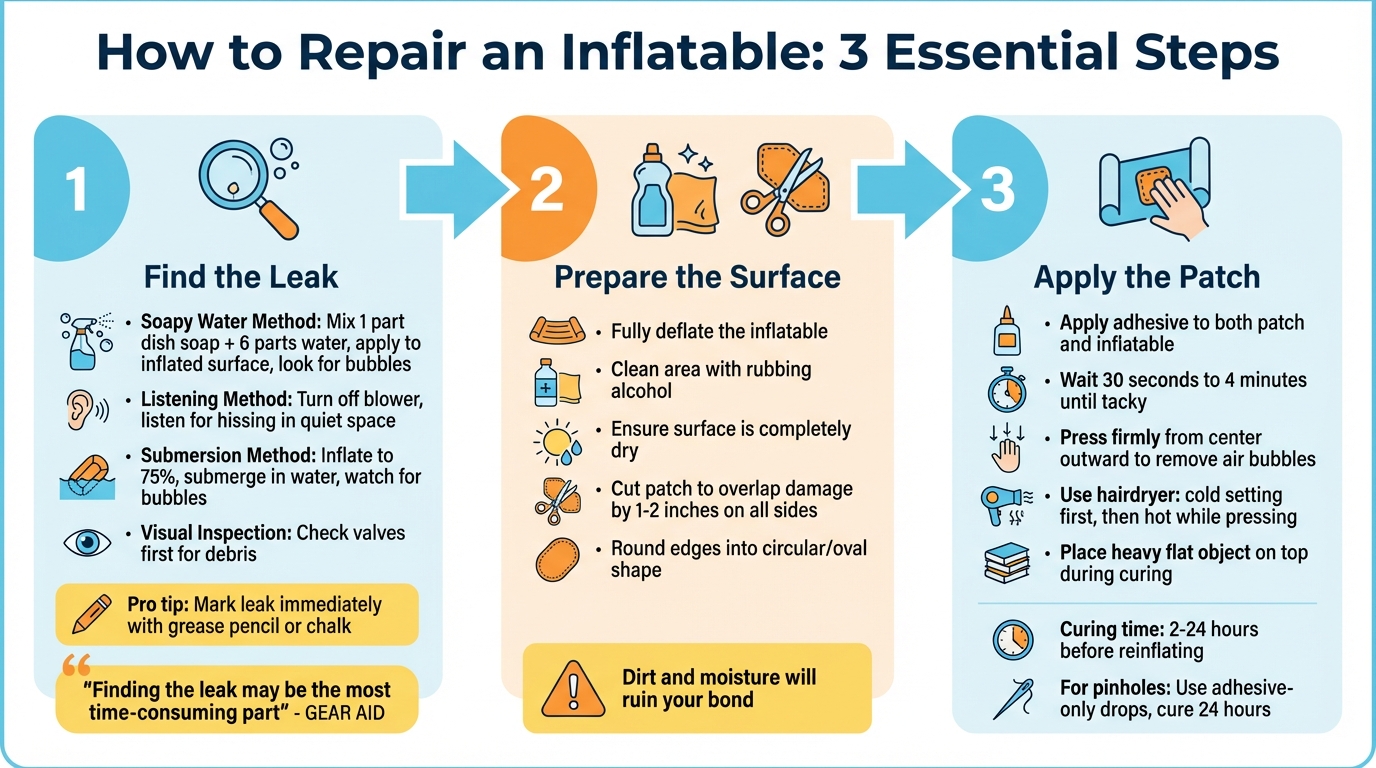 How to Repair an Inflatable: 3 Essential Steps

1

Find the Leak

• Soapy Water Method: Mix 1 part dish soap + 6 parts water, apply to inflated surface, look for bubbles

• Listening Method: Turn off blower, listen for hissing in quiet space

• Submersion Method: Inflate to 75%, submerge in water, watch for bubbles

• Visual Inspection: Check valves first for debris

Pro tip: Mark leak immediately with grease pencil or chalk

"Finding the leak may be the most time-consuming part" - GEAR AID

2

Prepare the Surface

• Fully deflate the inflatable

• Clean area with rubbing alcohol

• Ensure surface is completely dry

• Cut patch to overlap damage by 1-2 inches on all sides

• Round edges into circular/oval shape

Dirt and moisture will ruin your bond

3

Apply the Patch

• Apply adhesive to both patch and inflatable

• Wait 30 seconds to 4 minutes until tacky

• Press firmly from center outward to remove air bubbles

• Use hairdryer: cold setting first, then hot while pressing

• Place heavy flat object on top during curing

Curing time: 2-24 hours before reinflating

For pinholes: Use adhesive-only drops, cure 24 hours