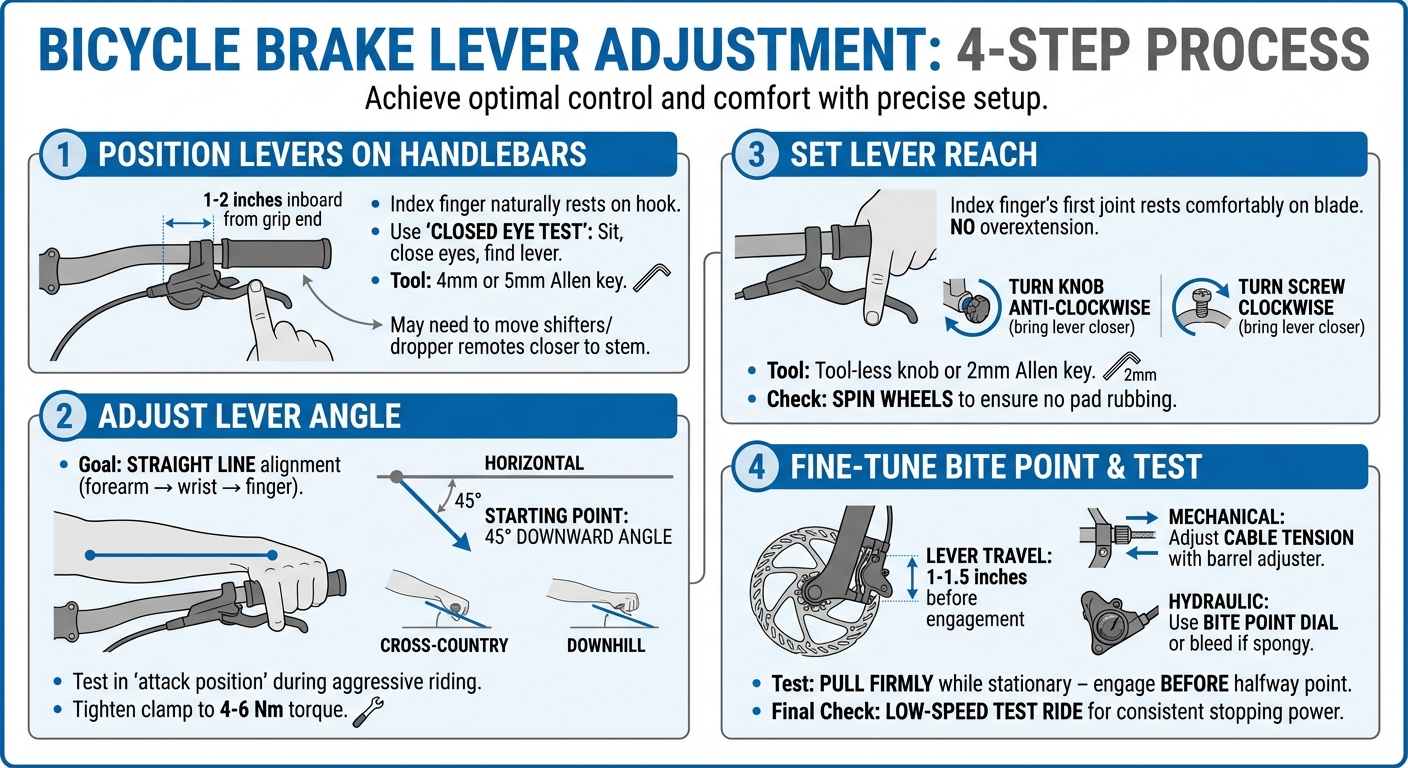 BICYCLE BRAKE LEVER ADJUSTMENT: 4-STEP PROCESS

Achieve optimal control and comfort with precise setup.

1 POSITION LEVERS ON HANDLEBARS

1-2 inches inboard from grip end

• Index finger naturally rests on hook.
• Use 'CLOSED EYE TEST': Sit, close eyes, find lever.
• Tool: 4mm or 5mm Allen key.

May need to move shifters/ dropper remotes closer to stem.

2 ADJUST LEVER ANGLE

• Goal: STRAIGHT LINE alignment (forearm → wrist → finger).

HORIZONTAL

45°

STARTING POINT: 45° DOWNWARD ANGLE

CROSS-COUNTRY

DOWNHILL

• Test in 'attack position' during aggressive riding.
• Tighten clamp to 4-6 Nm torque.

3 SET LEVER REACH

Index finger's first joint rests comfortably on blade. NO overextension.

TURN KNOB ANTI-CLOCKWISE (bring lever closer)

TURN SCREW CLOCKWISE (bring lever closer)

• Tool: Tool-less knob or 2mm Allen key. 2mm
• Check: SPIN WHEELS to ensure no pad rubbing.

4 FINE-TUNE BITE POINT & TEST

LEVER TRAVEL: 1-1.5 inches before engagement

MECHANICAL: Adjust CABLE TENSION with barrel adjuster.

HYDRAULIC: Use BITE POINT DIAL or bleed if spongy.

• Test: PULL FIRMLY while stationary – engage BEFORE halfway point.
• Final Check: LOW-SPEED TEST RIDE for consistent stopping power.