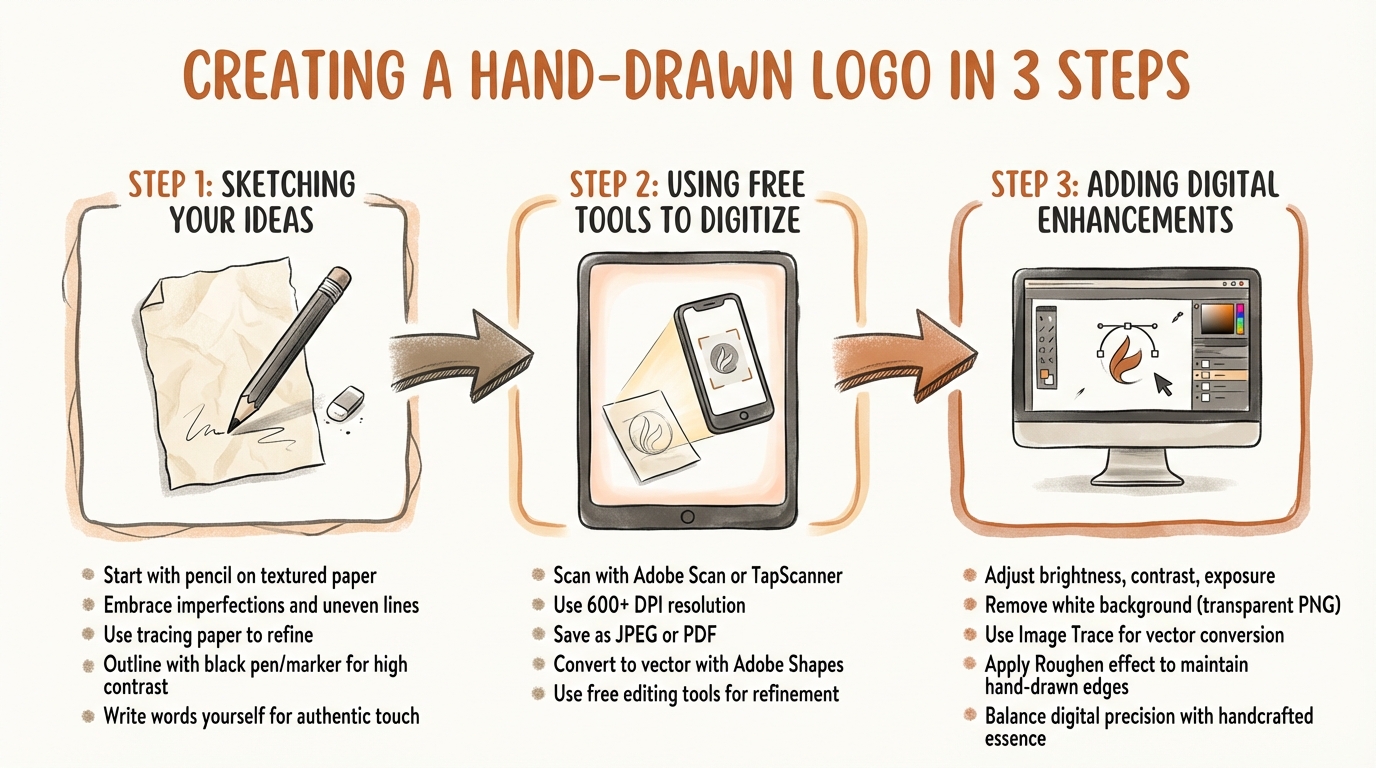 CREATING A HAND-DRAWN LOGO IN 3 STEPS

STEP 1: SKETCHING YOUR IDEAS

- Start with pencil on textured paper
- Embrace imperfections and uneven lines
- Use tracing paper to refine
- Outline with black pen/marker for high contrast
- Write words yourself for authentic touch

STEP 2: USING FREE TOOLS TO DIGITIZE

- Scan with Adobe Scan or TapScanner
- Use 600+ DPI resolution
- Save as JPEG or PDF
- Convert to vector with Adobe Shapes
- Use free editing tools for refinement

STEP 3: ADDING DIGITAL ENHANCEMENTS

- Adjust brightness, contrast, exposure
- Remove white background (transparent PNG)
- Use Image Trace for vector conversion
- Apply Roughen effect to maintain hand-drawn edges
- Balance digital precision with handcrafted essence