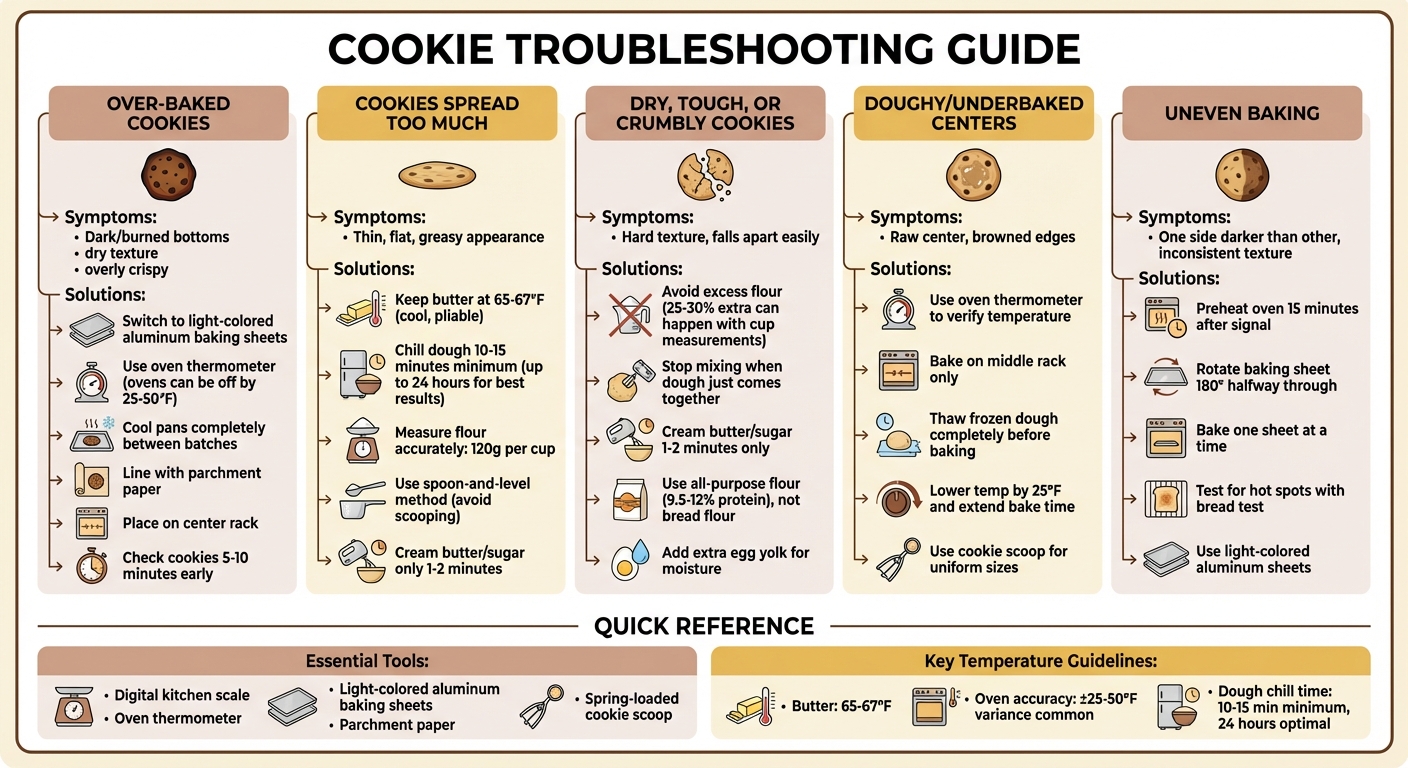 COOKIE TROUBLESHOOTING GUIDE

OVER-BAKED COOKIES

Symptoms:
• Dark/burned bottoms
• dry texture
• overly crispy

Solutions:
Switch to light-colored aluminum baking sheets
Use oven thermometer (ovens can be off by 25-50°F)
Cool pans completely between batches
Line with parchment paper
Place on center rack
Check cookies 5-10 minutes early

COOKIES SPREAD TOO MUCH

Symptoms:
• Thin, flat, greasy appearance

Solutions:
Keep butter at 65-67°F (cool, pliable)
Chill dough 10-15 minutes minimum (up to 24 hours for best results)
Measure flour accurately: 120g per cup
Use spoon-and-level method (avoid scooping)
Cream butter/sugar only 1-2 minutes

DRY, TOUGH, OR CRUMBLY COOKIES

Symptoms:
• Hard texture, falls apart easily

Solutions:
Avoid excess flour (25-30% extra can happen with cup measurements)
Stop mixing when dough just comes together
Cream butter/sugar 1-2 minutes only
Use all-purpose flour (9.5-12% protein), not bread flour
Add extra egg yolk for moisture

DOUGHY/UNDERBAKED CENTERS

Symptoms:
• Raw center, browned edges

Solutions:
Use oven thermometer to verify temperature
Bake on middle rack only
Thaw frozen dough completely before baking
Lower temp by 25°F and extend bake time
Use cookie scoop for uniform sizes

UNEVEN BAKING

Symptoms:
• One side darker than other, inconsistent texture

Solutions:
Preheat oven 15 minutes after signal
Rotate baking sheet 180° halfway through
Bake one sheet at a time
Test for hot spots with bread test
Use light-colored aluminum sheets

QUICK REFERENCE

Essential Tools:
• Digital kitchen scale
• Oven thermometer
• Light-colored aluminum baking sheets
• Parchment paper
• Spring-loaded cookie scoop

Key Temperature Guidelines:
• Butter: 65-67°F
• Oven accuracy: ±25-50°F variance common
• Dough chill time: 10-15 min minimum, 24 hours optimal