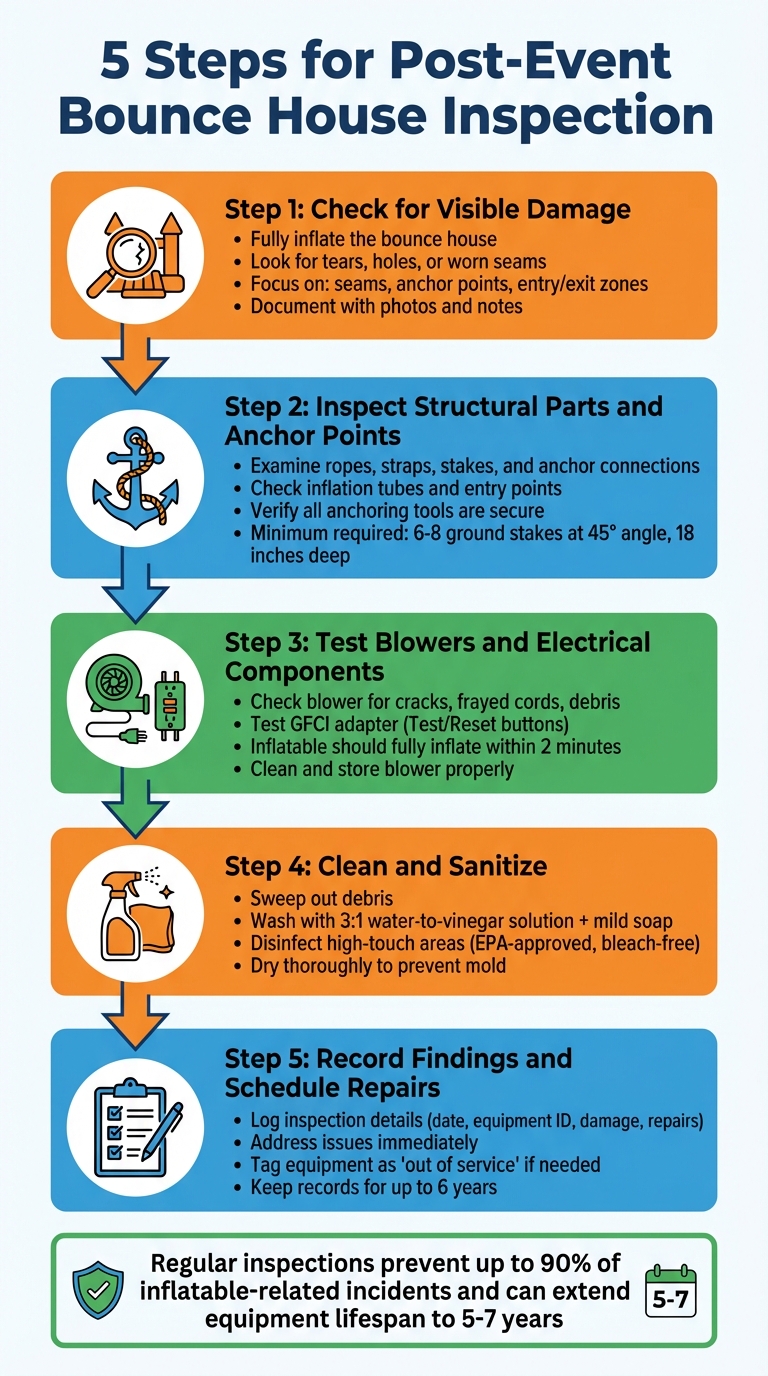 5 Steps for Post-Event Bounce House Inspection

Step 1: Check for Visible Damage
• Fully inflate the bounce house
• Look for tears, holes, or worn seams
• Focus on: seams, anchor points, entry/exit zones
• Document with photos and notes

Step 2: Inspect Structural Parts and Anchor Points
• Examine ropes, straps, stakes, and anchor connections
• Check inflation tubes and entry points
• Verify all anchoring tools are secure
• Minimum required: 6-8 ground stakes at 45° angle, 18 inches deep

Step 3: Test Blowers and Electrical Components
• Check blower for cracks, frayed cords, debris
• Test GFCI adapter (Test/Reset buttons)
• Inflatable should fully inflate within 2 minutes
• Clean and store blower properly

Step 4: Clean and Sanitize
• Sweep out debris
• Wash with 3:1 water-to-vinegar solution + mild soap
• Disinfect high-touch areas (EPA-approved, bleach-free)
• Dry thoroughly to prevent mold

Step 5: Record Findings and Schedule Repairs
• Log inspection details (date, equipment ID, damage, repairs)
• Address issues immediately
• Tag equipment as 'out of service' if needed
• Keep records for up to 6 years

Regular inspections prevent up to 90% of inflatable-related incidents and can extend equipment lifespan to 5-7 years

5-7