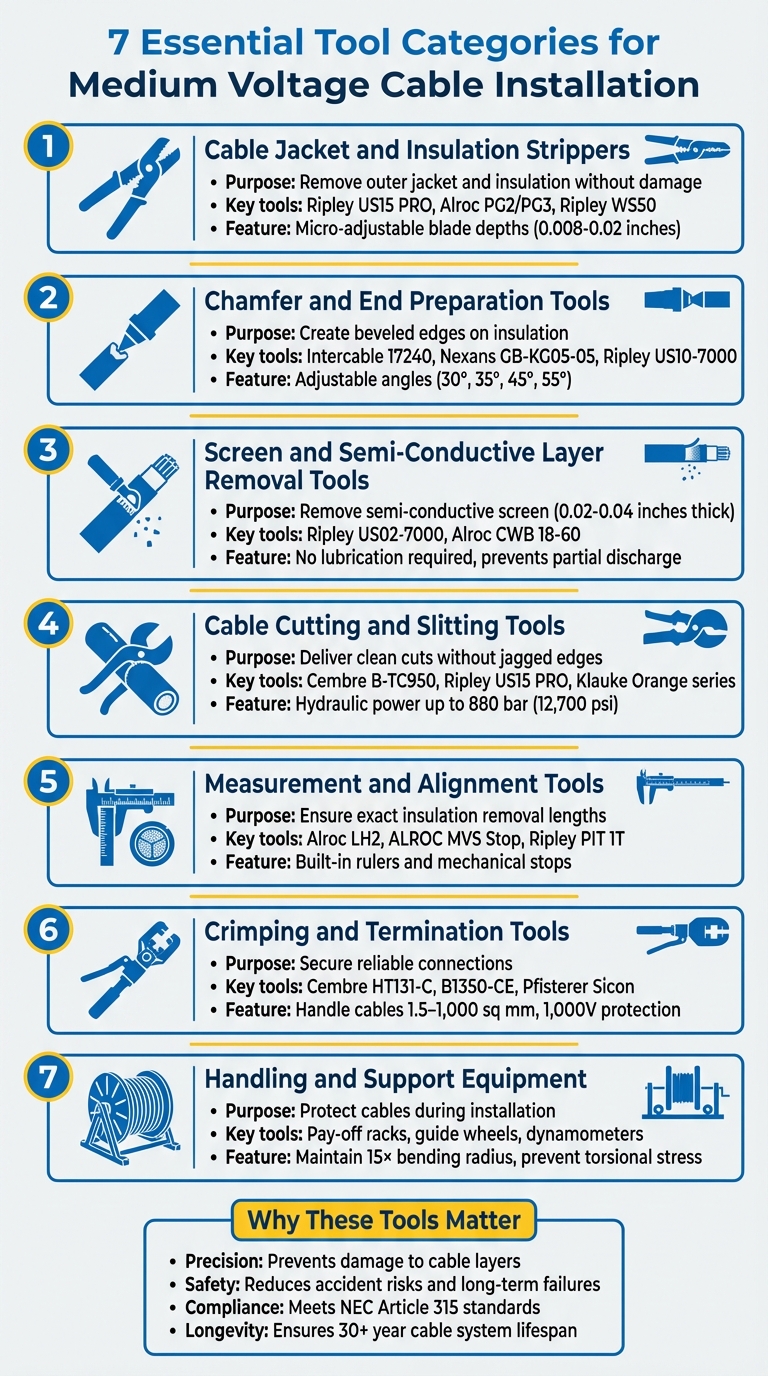 7 Essential Tool Categories for Medium Voltage Cable Installation

1
Cable Jacket and Insulation Strippers
• Purpose: Remove outer jacket and insulation without damage
• Key tools: Ripley US15 PRO, Alroc PG2/PG3, Ripley WS50
• Feature: Micro-adjustable blade depths (0.008-0.02 inches)

2
Chamfer and End Preparation Tools
• Purpose: Create beveled edges on insulation
• Key tools: Intercable 17240, Nexans GB-KG05-05, Ripley US10-7000
• Feature: Adjustable angles (30°, 35°, 45°, 55°)

3
Screen and Semi-Conductive Layer Removal Tools
• Purpose: Remove semi-conductive screen (0.02-0.04 inches thick)
• Key tools: Ripley US02-7000, Alroc CWB 18-60
• Feature: No lubrication required, prevents partial discharge

4
Cable Cutting and Slitting Tools
• Purpose: Deliver clean cuts without jagged edges
• Key tools: Cembre B-TC950, Ripley US15 PRO, Klauke Orange series
• Feature: Hydraulic power up to 880 bar (12,700 psi)

5
Measurement and Alignment Tools
• Purpose: Ensure exact insulation removal lengths
• Key tools: Alroc LH2, ALROC MVS Stop, Ripley PIT 1T
• Feature: Built-in rulers and mechanical stops

6
Crimping and Termination Tools
• Purpose: Secure reliable connections
• Key tools: Cembre HT131-C, B1350-CE, Pfisterer Sicon
• Feature: Handle cables 1.5–1,000 sq mm, 1,000V protection

7
Handling and Support Equipment
• Purpose: Protect cables during installation
• Key tools: Pay-off racks, guide wheels, dynamometers
• Feature: Maintain 15× bending radius, prevent torsional stress

Why These Tools Matter
• Precision: Prevents damage to cable layers
• Safety: Reduces accident risks and long-term failures
• Compliance: Meets NEC Article 315 standards
• Longevity: Ensures 30+ year cable system lifespan