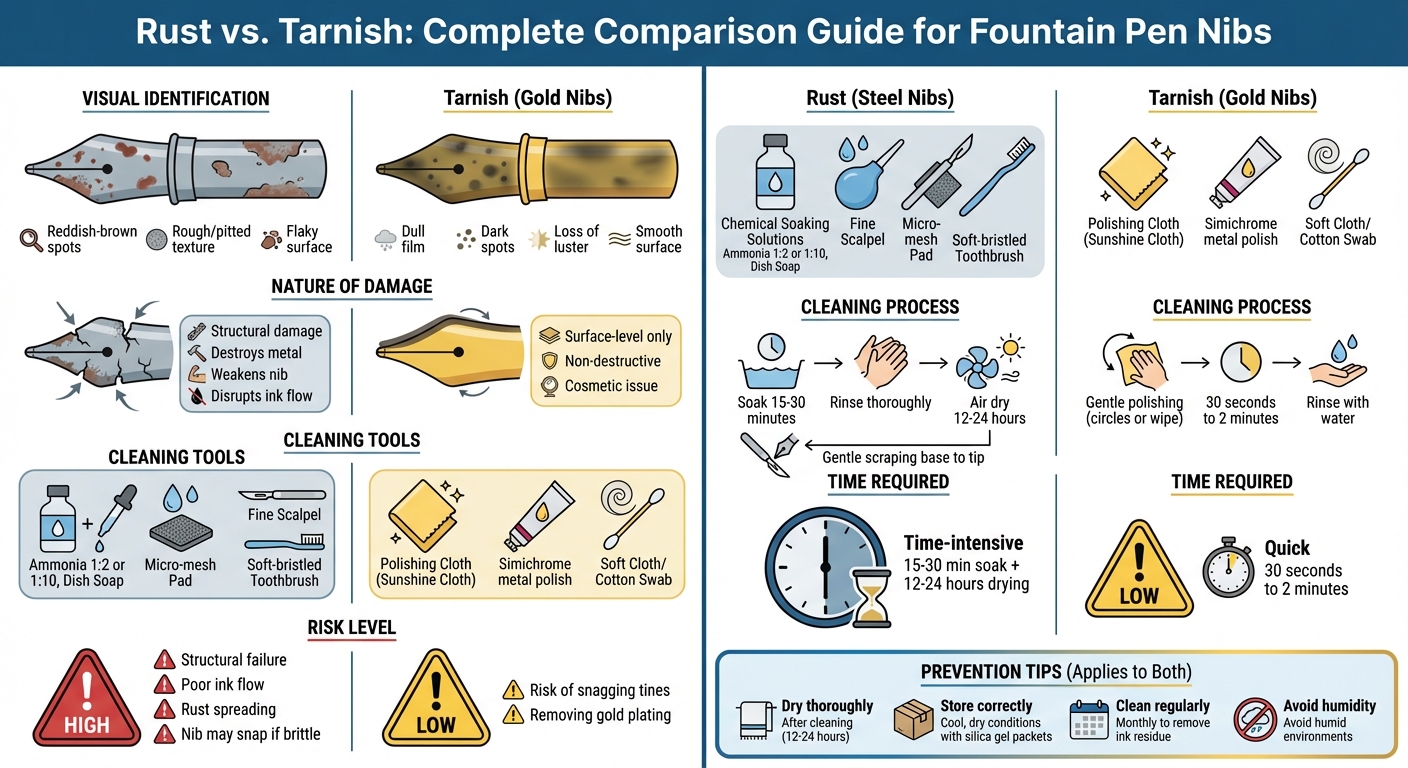 Rust vs. Tarnish: Complete Comparison Guide for Fountain Pen Nibs

VISUAL IDENTIFICATION

Reddish-brown spots
Rough/pitted texture
Flaky surface

Tarnish (Gold Nibs)

Dull film
Dark spots
Loss of luster
Smooth surface

NATURE OF DAMAGE

Structural damage
Destroys metal
Weakens nib
Disrupts ink flow

Surface-level only
Non-destructive
Cosmetic issue

CLEANING TOOLS

CLEANING TOOLS

Ammonia 1:2 or 1:10, Dish Soap
Micro-mesh Pad
Fine Scalpel
Soft-bristled Toothbrush

Polishing Cloth (Sunshine Cloth)
Simichrome metal polish
Soft Cloth/ Cotton Swab

RISK LEVEL

HIGH
Structural failure
Poor ink flow
Rust spreading
Nib may snap if brittle

LOW
Risk of snagging tines
Removing gold plating

Rust (Steel Nibs)

Chemical Soaking Solutions Ammonia 1:2 or 1:10, Dish Soap
Fine Scalpel
Micro-mesh Pad
Soft-bristled Toothbrush

CLEANING PROCESS

Soak 15-30 minutes
Rinse thoroughly
Air dry 12-24 hours
Gentle scraping base to tip

TIME REQUIRED

Time-intensive
15-30 min soak + 12-24 hours drying

Tarnish (Gold Nibs)

Polishing Cloth (Sunshine Cloth)
Simichrome metal polish
Soft Cloth/ Cotton Swab

CLEANING PROCESS

Gentle polishing (circles or wipe)
30 seconds to 2 minutes
Rinse with water

TIME REQUIRED

LOW
Quick
30 seconds to 2 minutes

PREVENTION TIPS (Applies to Both)

Dry thoroughly
After cleaning (12-24 hours)

Store correctly
Cool, dry conditions with silica gel packets

Clean regularly
Monthly to remove ink residue

Avoid humidity
Avoid humid environments