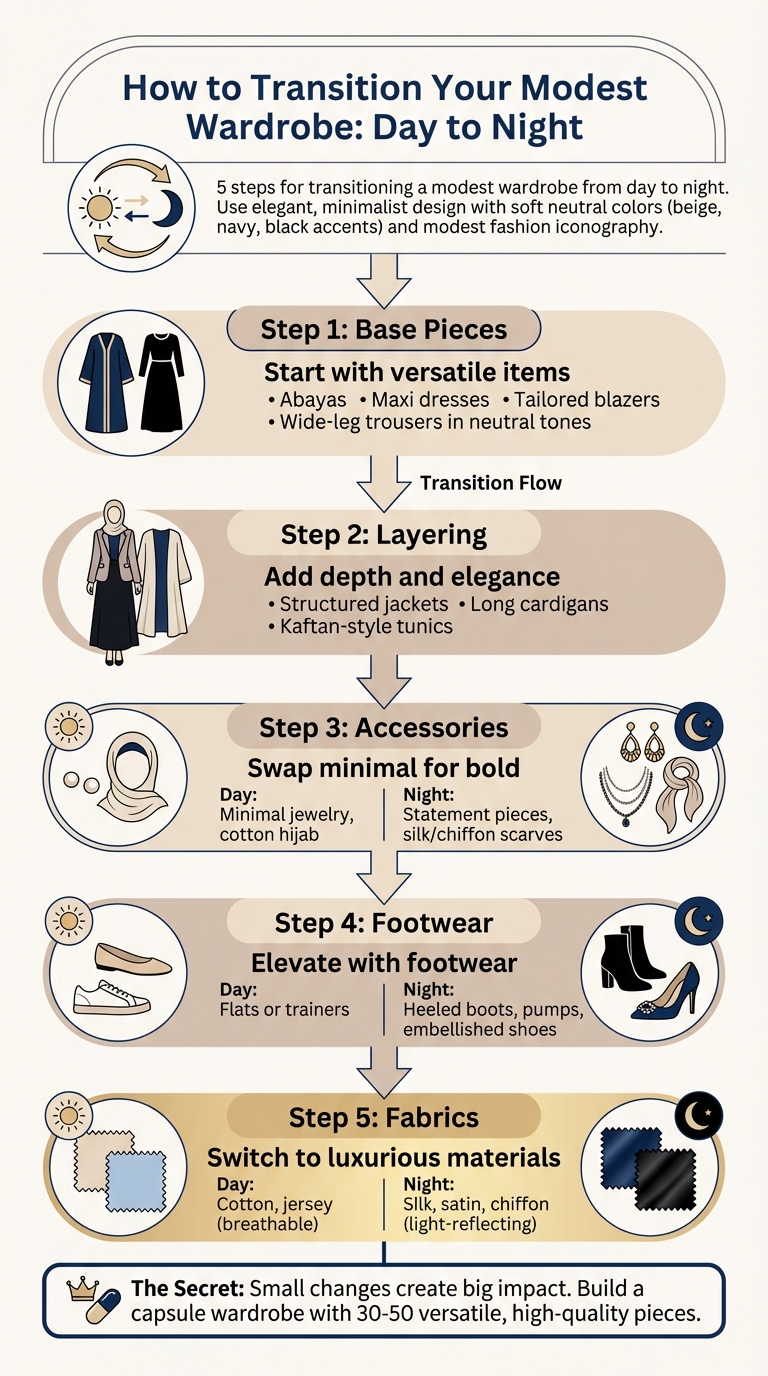 How to Transition Your Modest Wardrobe: Day to Night

5 steps for transitioning a modest wardrobe from day to night. Use elegant, minimalist design with soft neutral colors (beige, navy, black accents) and modest fashion iconography.

Step 1: Base Pieces

Start with versatile items
• Abayas • Maxi dresses • Tailored blazers
• Wide-leg trousers in neutral tones

Transition Flow

Step 2: Layering

Add depth and elegance
• Structured jackets • Long cardigans
• Kaftan-style tunics

Step 3: Accessories

Swap minimal for bold

Day:
Minimal jewelry, cotton hijab

Night:
Statement pieces, silk/chiffon scarves

Step 4: Footwear

Elevate with footwear

Day:
Flats or trainers

Night:
Heeled boots, pumps, embellished shoes

Step 5: Fabrics

Switch to luxurious materials

Day:
Cotton, jersey (breathable)

Night:
Sllk, satin, chiffon (light-reflecting)

The Secret: Small changes create big impact. Build a capsule wardrobe with 30-50 versatile, high-quality pieces.