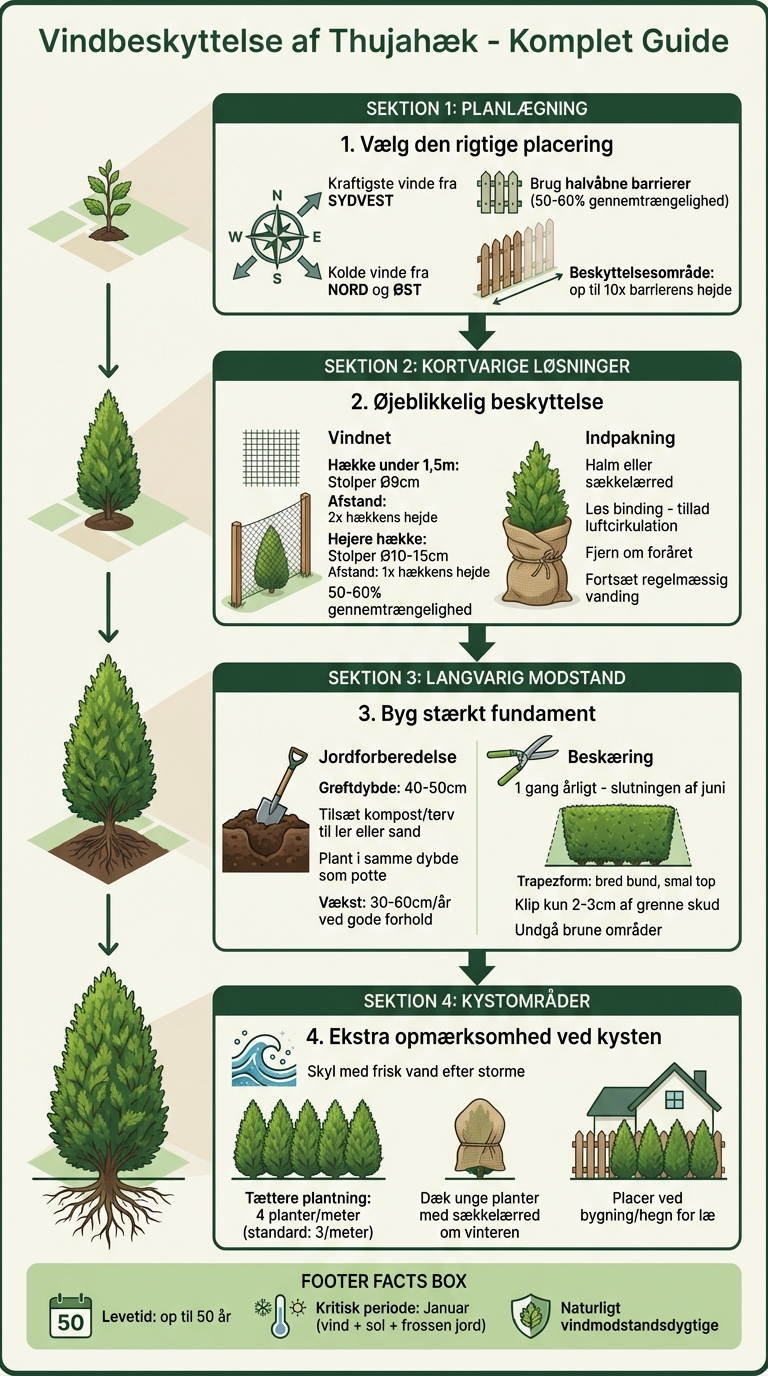 Vindbeskyttelse af Thujahæk - Komplet Guide

SEKTION 1: PLANLÆGNING

1. Vælg den rigtige placering

N
W
E
S

Kraftigste vinde fra SYDVEST

Kolde vinde fra NORD og ØST

Brug halvåbne barrierer (50-60% gennemtrængelighed)

Beskyttelsesområde: op til 10x barrierens højde

SEKTION 2: KORTVARIGE LØSNINGER

2. Øjeblikkelig beskyttelse

Vindnet

Hække under 1,5m: Stolper Ø9cm
Afstand: 2x hækkens højde

Højere hække: Stolper Ø10-15cm
Afstand: 1x hækkens højde

50-60% gennemtrængelighed

Indpakning

Halm eller sækkelærred

Løs binding - tillad luftcirkulation

Fjern om foråret

Fortsæt regelmæssig vanding

SEKTION 3: LANGVARIG MODSTAND

3. Byg stærkt fundament

Jordforberedelse

Grøftdybde: 40-50cm

Tilsæt kompost/tørv til ler eller sand

Plant i samme dybde som potte

Vækst: 30-60cm/år ved gode forhold

Beskæring

1 gang årligt - slutningen af juni

Trapezform: bred bund, smal top

Klip kun 2-3cm af grønne skud

Undgå brune områder

SEKTION 4: KYSTOMRÅDER

4. Ekstra opmærksomhed ved kysten

Skyl med frisk vand efter storme

Tættere plantning: 4 planter/meter (standard: 3/meter)

Dæk unge planter med sækkelærred om vinteren

Placer ved bygning/hegn for læ

FOOTER FACTS BOX

50 Levetid: op til 50 år

Kritisk periode: Januar (vind + sol + frossen jord)

Naturligt vindmodstandsdygtige