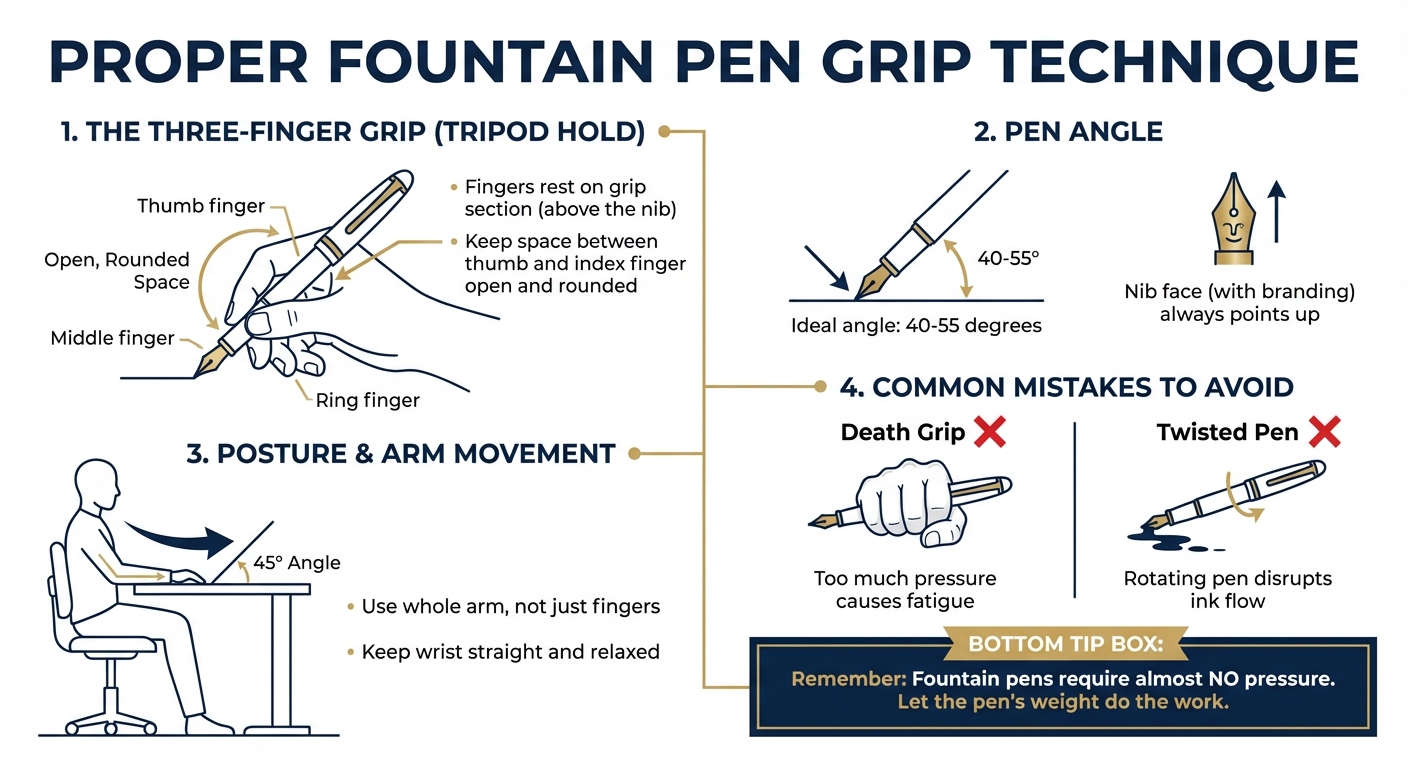 PROPER FOUNTAIN PEN GRIP TECHNIQUE

1. THE THREE-FINGER GRIP (TRIPOD HOLD)

Thumb finger

Open, Rounded Space

Middle finger

Ring finger

• Fingers rest on grip section (above the nib)

• Keep space between thumb and index finger open and rounded

2. PEN ANGLE

40-55°

Ideal angle: 40-55 degrees

Nib face (with branding) always points up

3. POSTURE & ARM MOVEMENT

45° Angle

• Use whole arm, not just fingers

• Keep wrist straight and relaxed

4. COMMON MISTAKES TO AVOID

Death Grip

Too much pressure causes fatigue

Twisted Pen

Rotating pen disrupts ink flow

BOTTOM TIP BOX:

Remember: Fountain pens require almost NO pressure. Let the pen's weight do the work.