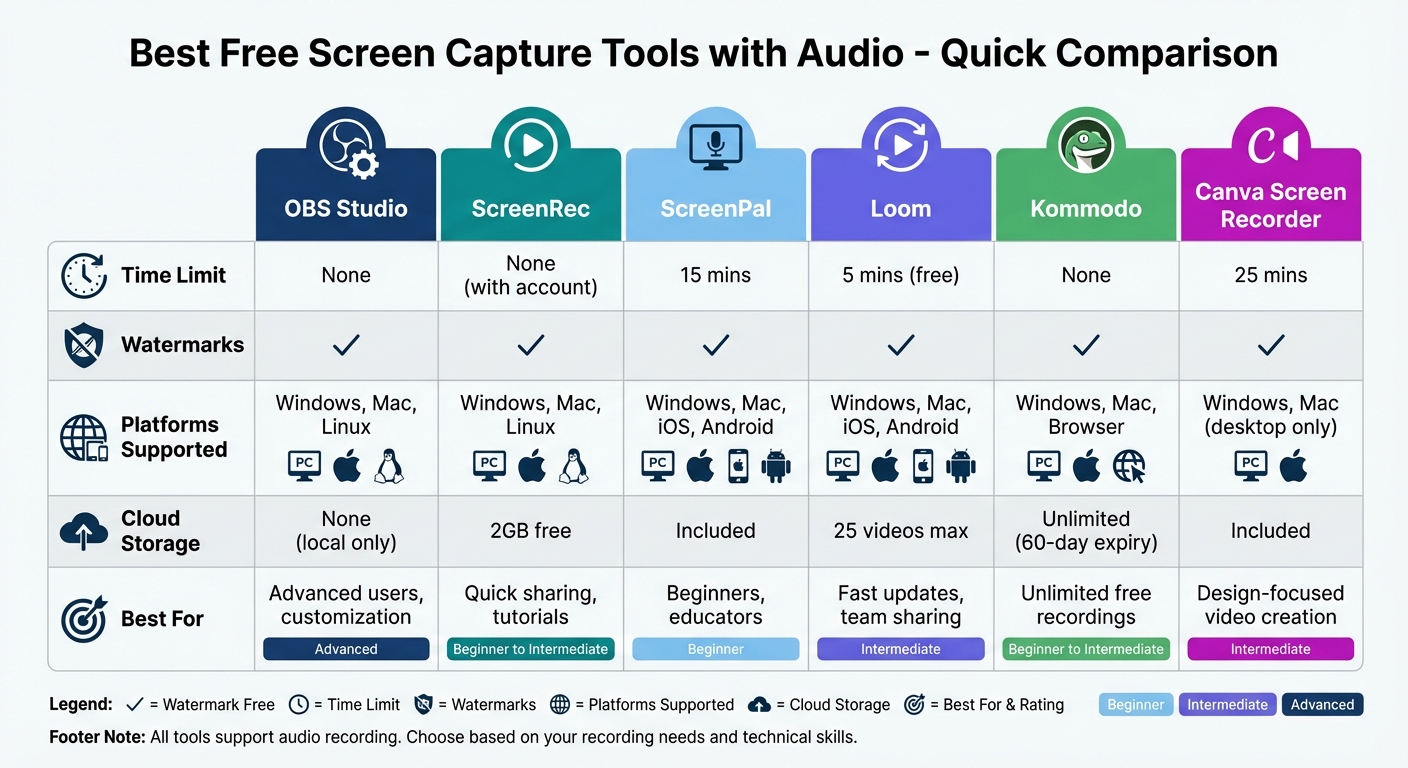 Best Free Screen Capture Tools with Audio - Quick Comparison

| | OBS Studio | ScreenRec | ScreenPal | Loom | Kommodo | Canva Screen Recorder |
|---|---|---|---|---|---|---|
| Time Limit | None | None (with account) | 15 mins | 5 mins (free) | None | 25 mins |
| Watermarks | ✓ | ✓ | ✓ | ✓ | ✓ | ✓ |
| Platforms Supported | Windows, Mac, Linux PC | Windows, Mac, Linux PC | Windows, Mac, iOS, Android PC | Windows, Mac, iOS, Android PC | Windows, Mac, Browser PC | Windows, Mac (desktop only) PC |
| Cloud Storage | None (local only) | 2GB free | Included | 25 videos max | Unlimited (60-day expiry) | Included |
| Best For | Advanced users, customization Advanced | Quick sharing, tutorials Beginner to Intermediate | Beginners, educators Beginner | Fast updates, team sharing Intermediate | Unlimited free recordings Beginner to Intermediate | Design-focused video creation Intermediate |

Legend: ✓ = Watermark Free = Time Limit = Watermarks = Platforms Supported = Cloud Storage = Best For & Rating Beginner Intermediate Advanced

Footer Note: All tools support audio recording. Choose based on your recording needs and technical skills.