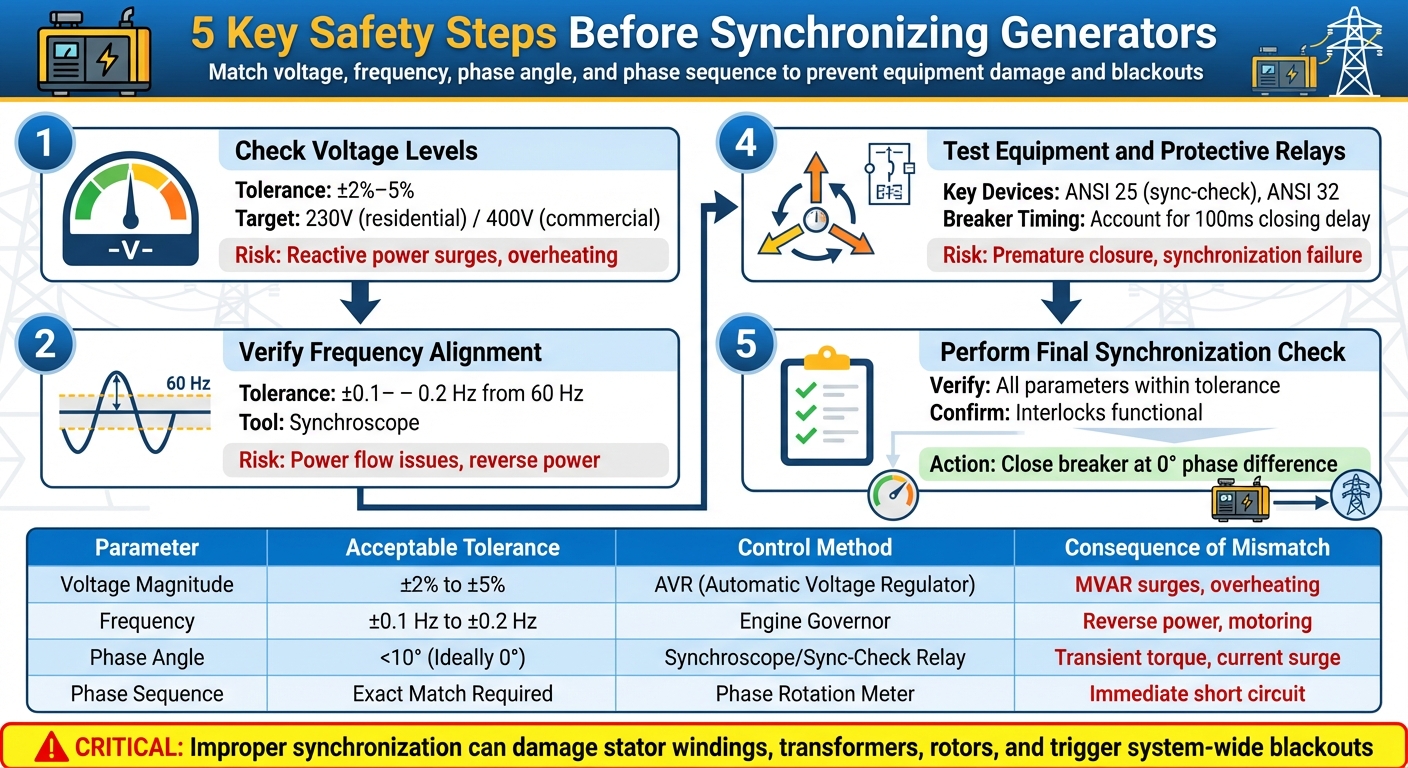 5 Key Safety Steps Before Synchronizing Generators
Match voltage, frequency, phase angle, and phase sequence to prevent equipment damage and blackouts

1
Check Voltage Levels
-V-
Tolerance: ±2%–5%
Target: 230V (residential) / 400V (commercial)
Risk: Reactive power surges, overheating

2
Verify Frequency Alignment
60 Hz
Tolerance: ±0.1– – 0.2 Hz from 60 Hz
Tool: Synchroscope
Risk: Power flow issues, reverse power

4
Test Equipment and Protective Relays
Key Devices: ANSI 25 (sync-check), ANSI 32
Breaker Timing: Account for 100ms closing delay
Risk: Premature closure, synchronization failure

5
Perform Final Synchronization Check
Verify: All parameters within tolerance
Confirm: Interlocks functional
Action: Close breaker at 0° phase difference

| Parameter | Acceptable Tolerance | Control Method | Consequence of Mismatch |
|---|---|---|---|
| Voltage Magnitude | ±2% to ±5% | AVR (Automatic Voltage Regulator) | MVAR surges, overheating |
| Frequency | ±0.1 Hz to ±0.2 Hz | Engine Governor | Reverse power, motoring |
| Phase Angle | <10° (Ideally 0°) | Synchroscope/Sync-Check Relay | Transient torque, current surge |
| Phase Sequence | Exact Match Required | Phase Rotation Meter | Immediate short circuit |

CRITICAL: Improper synchronization can damage stator windings, transformers, rotors, and trigger system-wide blackouts