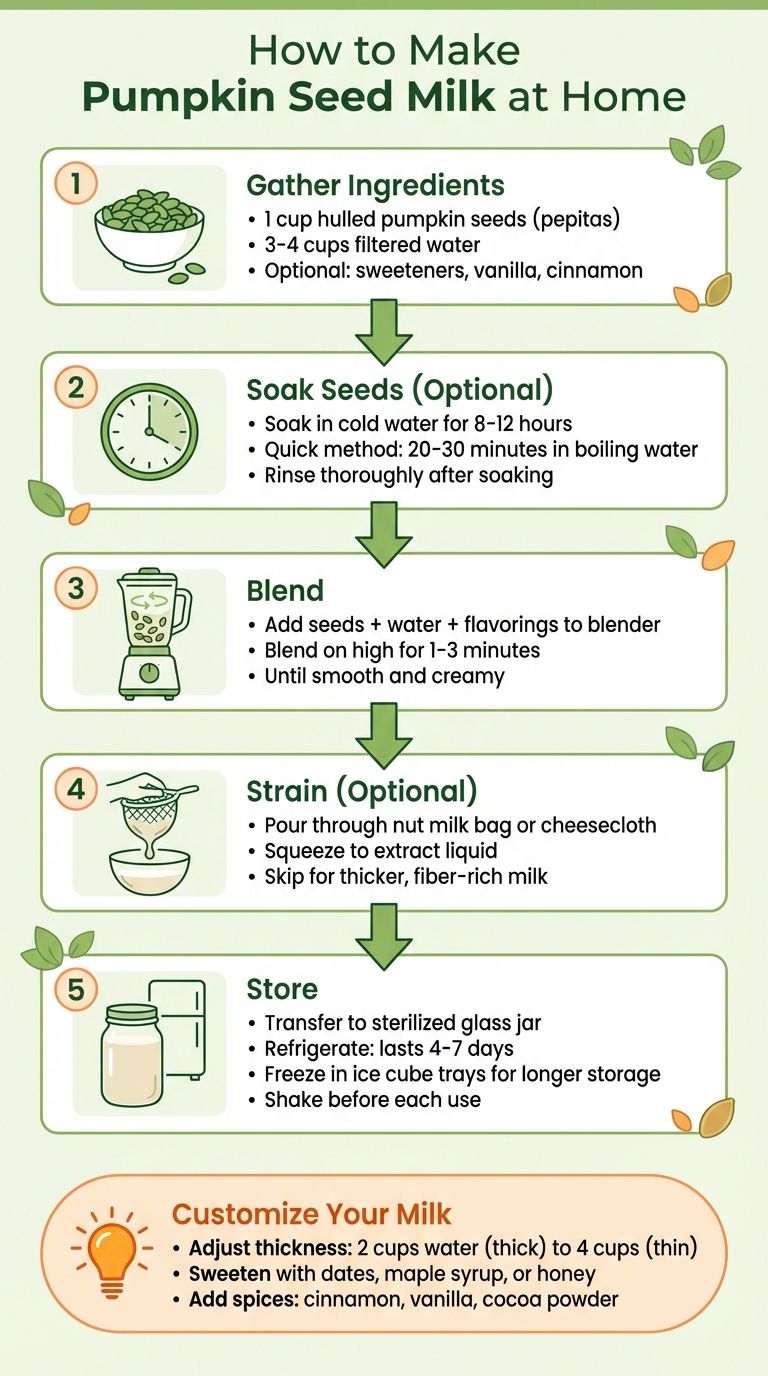 How to Make
Pumpkin Seed Milk at Home

1
Gather Ingredients
• 1 cup hulled pumpkin seeds (pepitas)
• 3-4 cups filtered water
• Optional: sweeteners, vanilla, cinnamon

2
Soak Seeds (Optional)
• Soak in cold water for 8-12 hours
• Quick method: 20-30 minutes in boiling water
• Rinse thoroughly after soaking

3
Blend
• Add seeds + water + flavorings to blender
• Blend on high for 1-3 minutes
• Until smooth and creamy

4
Strain (Optional)
• Pour through nut milk bag or cheesecloth
• Squeeze to extract liquid
• Skip for thicker, fiber-rich milk

5
Store
• Transfer to sterilized glass jar
• Refrigerate: lasts 4-7 days
• Freeze in ice cube trays for longer storage
• Shake before each use

Customize Your Milk
• Adjust thickness: 2 cups water (thick) to 4 cups (thin)
• Sweeten with dates, maple syrup, or honey
• Add spices: cinnamon, vanilla, cocoa powder