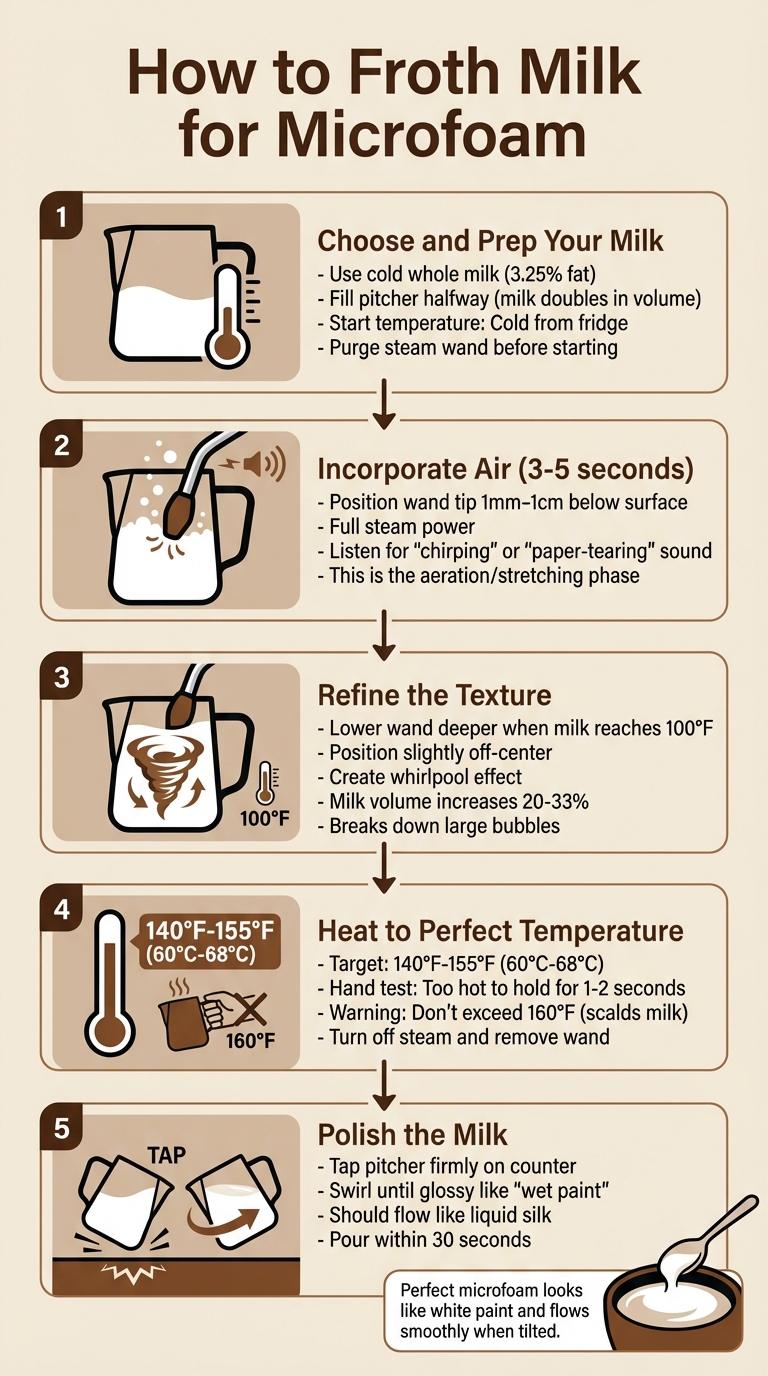 How to Froth Milk for Microfoam

1

Choose and Prep Your Milk
- Use cold whole milk (3.25% fat)
- Fill pitcher halfway (milk doubles in volume)
- Start temperature: Cold from fridge
- Purge steam wand before starting

2

Incorporate Air (3-5 seconds)
- Position wand tip 1mm–1cm below surface
- Full steam power
- Listen for "chirping" or "paper-tearing" sound
- This is the aeration/stretching phase

3

100°F

Refine the Texture
- Lower wand deeper when milk reaches 100°F
- Position slightly off-center
- Create whirlpool effect
- Milk volume increases 20-33%
- Breaks down large bubbles

4

140°F-155°F (60°C-68°C)

160°F

Heat to Perfect Temperature
- Target: 140°F-155°F (60°C-68°C)
- Hand test: Too hot to hold for 1-2 seconds
- Warning: Don't exceed 160°F (scalds milk)
- Turn off steam and remove wand

5

TAP

Polish the Milk
- Tap pitcher firmly on counter
- Swirl until glossy like "wet paint"
- Should flow like liquid silk
- Pour within 30 seconds

Perfect microfoam looks like white paint and flows smoothly when tilted.