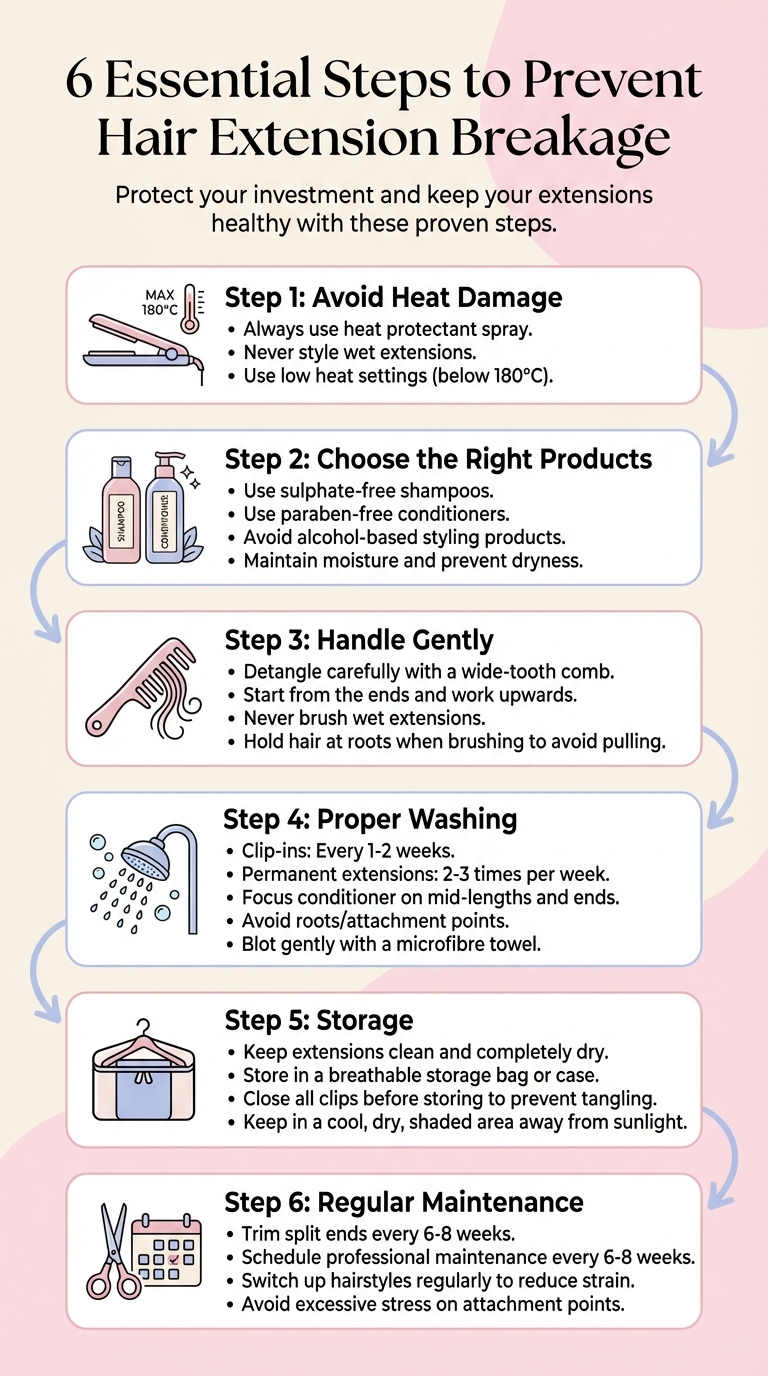 6 Essential Steps to Prevent Hair Extension Breakage

Protect your investment and keep your extensions healthy with these proven steps.

MAX 180°C

Step 1: Avoid Heat Damage
• Always use heat protectant spray.
• Never style wet extensions.
• Use low heat settings (below 180°C).

SHAMPOO CONDITIONER

Step 2: Choose the Right Products
• Use sulphate-free shampoos.
• Use paraben-free conditioners.
• Avoid alcohol-based styling products.
• Maintain moisture and prevent dryness.

Step 3: Handle Gently
• Detangle carefully with a wide-tooth comb.
• Start from the ends and work upwards.
• Never brush wet extensions.
• Hold hair at roots when brushing to avoid pulling.

Step 4: Proper Washing
• Clip-ins: Every 1-2 weeks.
• Permanent extensions: 2-3 times per week.
• Focus conditioner on mid-lengths and ends.
• Avoid roots/attachment points.
• Blot gently with a microfibre towel.

Step 5: Storage
• Keep extensions clean and completely dry.
• Store in a breathable storage bag or case.
• Close all clips before storing to prevent tangling.
• Keep in a cool, dry, shaded area away from sunlight.

Step 6: Regular Maintenance
• Trim split ends every 6-8 weeks.
• Schedule professional maintenance every 6-8 weeks.
• Switch up hairstyles regularly to reduce strain.
• Avoid excessive stress on attachment points.