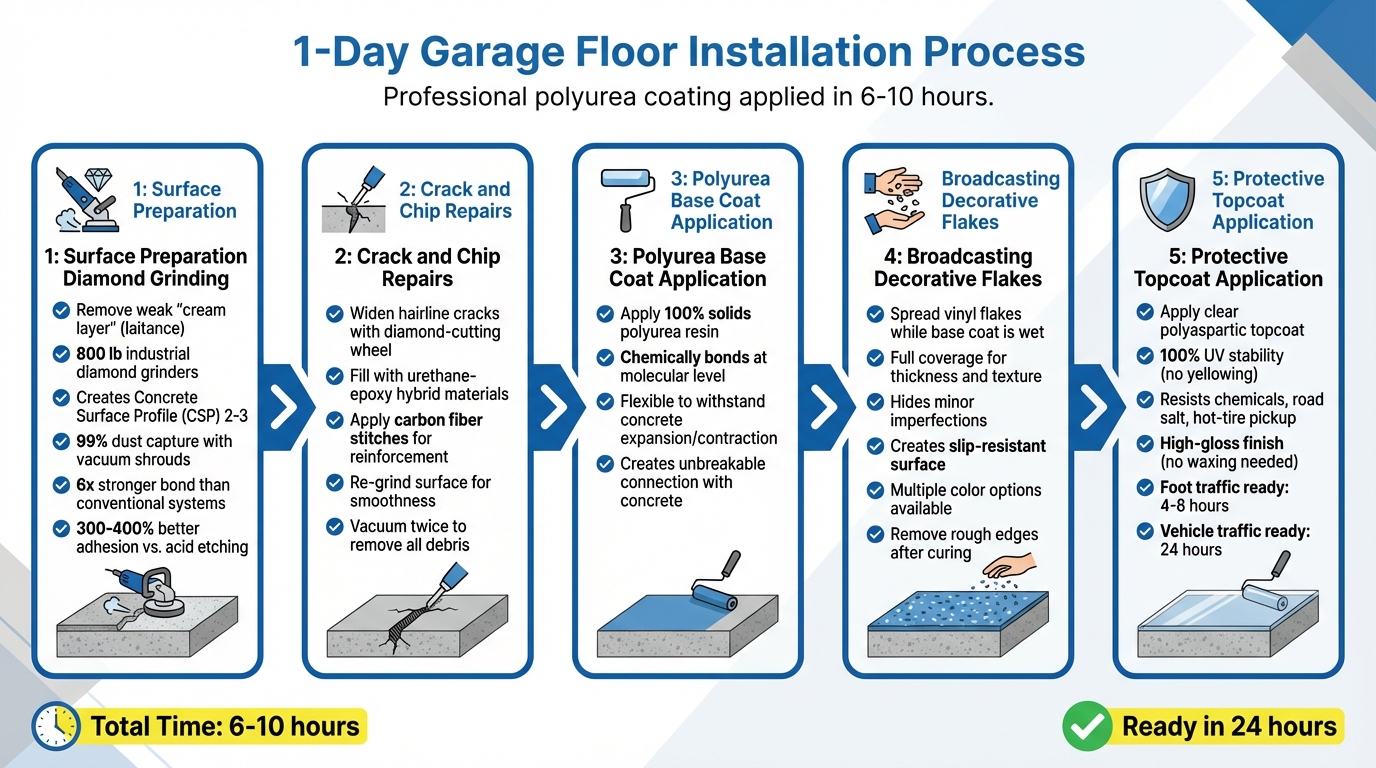 1-Day Garage Floor Installation Process

Professional polyurea coating applied in 6-10 hours.

1: Surface Preparation

1: Surface Preparation Diamond Grinding

Remove weak "cream layer" (laitance)

800 lb industrial diamond grinders

Creates Concrete Surface Profile (CSP) 2-3

99% dust capture with vacuum shrouds

6x stronger bond than conventional systems

300-400% better adhesion vs. acid etching

2: Crack and Chip Repairs

2: Crack and Chip Repairs

Widen hairline cracks with diamond-cutting wheel

Fill with urethane-epoxy hybrid materials

Apply carbon fiber stitches for reinforcement

Re-grind surface for smoothness

Vacuum twice to remove all debris

3: Polyurea Base Coat Application

3: Polyurea Base Coat Application

Apply 100% solids polyurea resin

Chemically bonds at molecular level

Flexible to withstand concrete expansion/contraction

Creates unbreakable connection with concrete

Broadcasting Decorative Flakes

4: Broadcasting Decorative Flakes

Spread vinyl flakes while base coat is wet

Full coverage for thickness and texture

Hides minor imperfections

Creates slip-resistant surface

Multiple color options available

Remove rough edges after curing

5: Protective Topcoat Application

5: Protective Topcoat Application

Apply clear polyaspartic topcoat

100% UV stability (no yellowing)

Resists chemicals, road salt, hot-tire pickup

High-gloss finish (no waxing needed)

Foot traffic ready: 4-8 hours

Vehicle traffic ready: 24 hours

Total Time: 6-10 hours

Ready in 24 hours