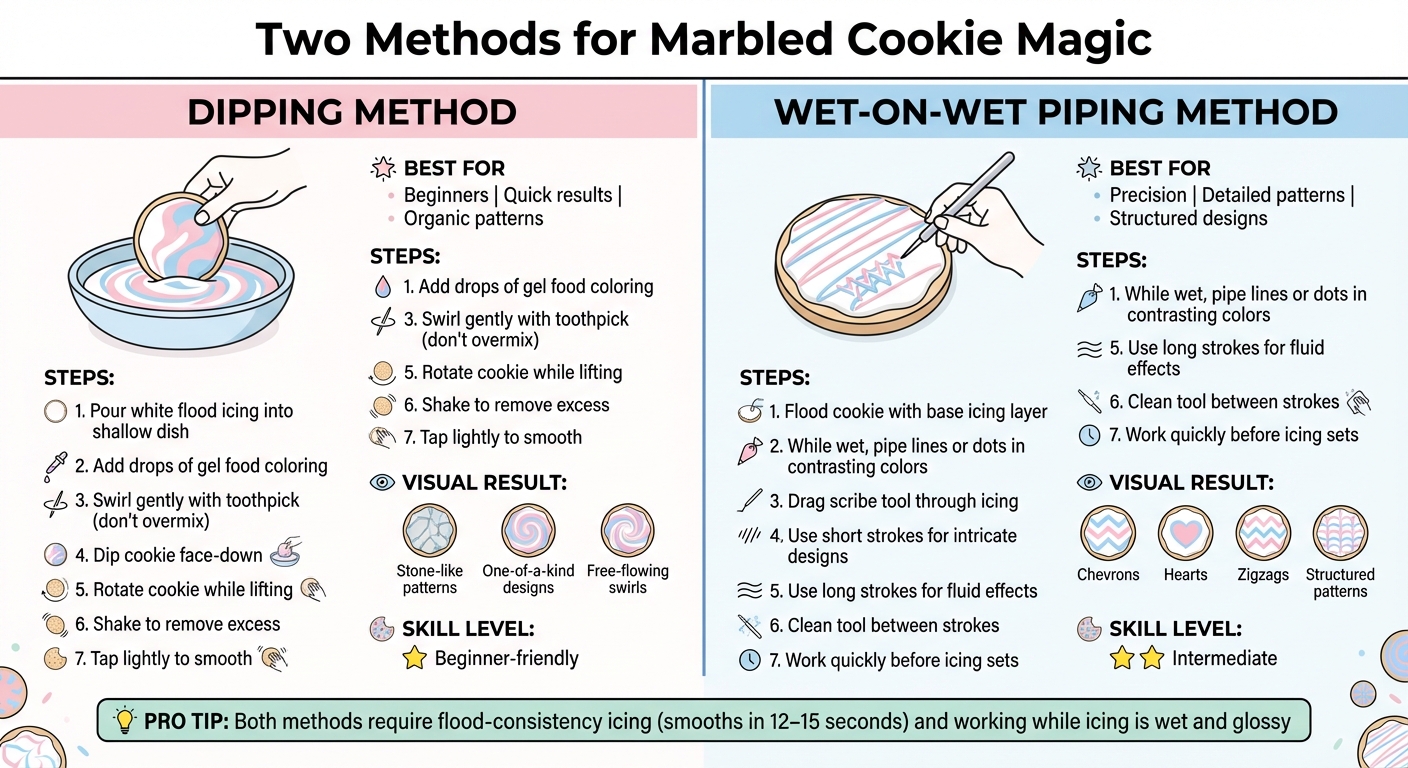 Two Methods for Marbled Cookie Magic

DIPPING METHOD

STEPS:
1. Pour white flood icing into shallow dish
2. Add drops of gel food coloring
3. Swirl gently with toothpick (don't overmix)
4. Dip cookie face-down
5. Rotate cookie while lifting
6. Shake to remove excess
7. Tap lightly to smooth

BEST FOR
Beginners | Quick results | Organic patterns

STEPS:
1. Add drops of gel food coloring
3. Swirl gently with toothpick (don't overmix)
5. Rotate cookie while lifting
6. Shake to remove excess
7. Tap lightly to smooth

VISUAL RESULT:
Stone-like patterns
One-of-a-kind designs
Free-flowing swirls

SKILL LEVEL:
Beginner-friendly

WET-ON-WET PIPING METHOD

STEPS:
1. Flood cookie with base icing layer
2. While wet, pipe lines or dots in contrasting colors
3. Drag scribe tool through icing
4. Use short strokes for intricate designs
5. Use long strokes for fluid effects
6. Clean tool between strokes
7. Work quickly before icing sets

BEST FOR
Precision | Detailed patterns | Structured designs

STEPS:
1. While wet, pipe lines or dots in contrasting colors
5. Use long strokes for fluid effects
6. Clean tool between strokes
7. Work quickly before icing sets

VISUAL RESULT:
Chevrons
Hearts
Zigzags
Structured patterns

SKILL LEVEL:
Intermediate

PRO TIP: Both methods require flood-consistency icing (smooths in 12–15 seconds) and working while icing is wet and glossy